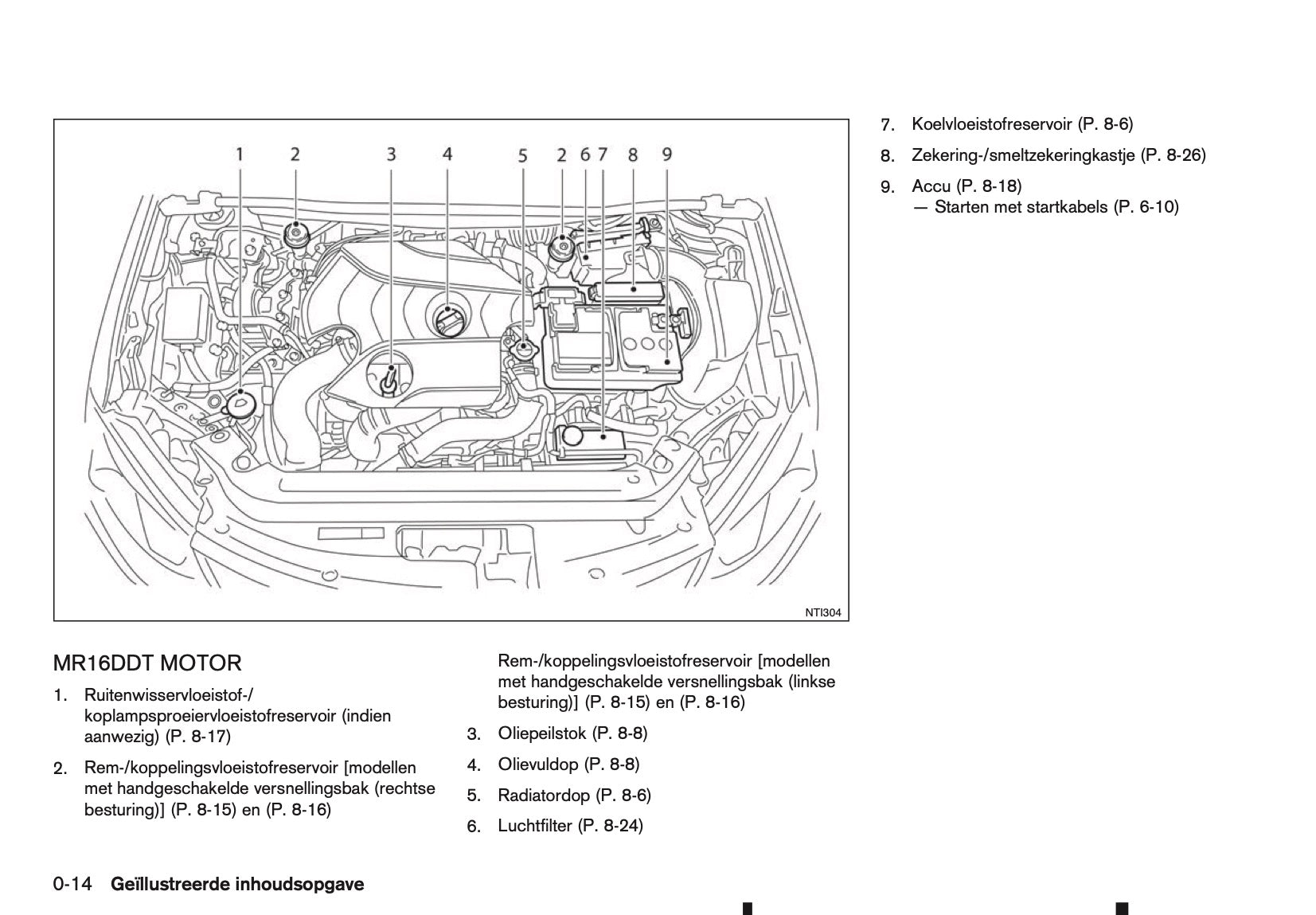 1 2 3 4 5 2 6 7 8 9

NTI304

MR16DDT MOTOR

1. Ruitenwisservloeistof-/koplampsproeiervloeistofreservoir (indien aanwezig) (P. 8-17)

2. Rem-/koppelingsvloeistofreservoir [modellen met handgeschakelde versnellingsbak (rechtse besturing)] (P. 8-15) en (P. 8-16)

Rem-/koppelingsvloeistofreservoir [modellen met handgeschakelde versnellingsbak (linkse besturing)] (P. 8-15) en (P. 8-16)

3. Oliepeilstok (P. 8-8)

4. Olievuldop (P. 8-8)

5. Radiatordop (P. 8-6)

6. Luchtfilter (P. 8-24)

7. Koelvloeistofreservoir (P. 8-6)

8. Zekering-/smeltzekeringkastje (P. 8-26)

9. Accu (P. 8-18)
— Starten met startkabels (P. 6-10)

0-14 Geïllustreerde inhoudsopgave