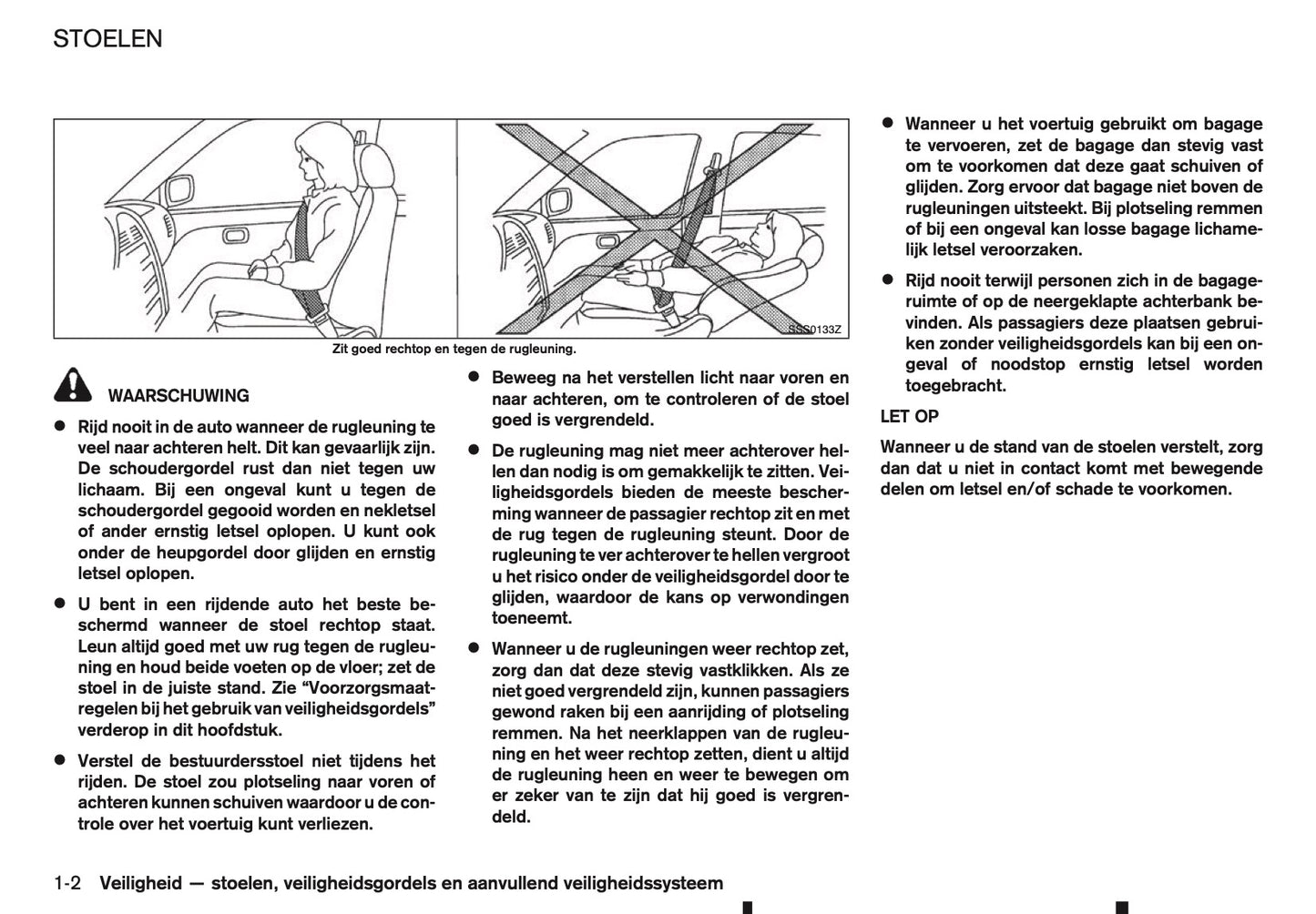 STOELEN

SSS0133Z

Zit goed rechtop en tegen de rugleuning.

WAARSCHUWING

● Rijd nooit in de auto wanneer de rugleuning te veel naar achteren helt. Dit kan gevaarlijk zijn. De schoudergordel rust dan niet tegen uw lichaam. Bij een ongeval kunt u tegen de schoudergordel gegooid worden en nekletsel of ander ernstig letsel oplopen. U kunt ook onder de heupgordel door glijden en ernstig letsel oplopen.

● U bent in een rijdende auto het beste beschermd wanneer de stoel rechtop staat. Leun altijd goed met uw rug tegen de rugleuning en houd beide voeten op de vloer; zet de stoel in de juiste stand. Zie “Voorzorgsmaatregelen bij het gebruik van veiligheidsgordels” verderop in dit hoofdstuk.

● Verstel de bestuurdersstoel niet tijdens het rijden. De stoel zou plotseling naar voren of achteren kunnen schuiven waardoor u de controle over het voertuig kunt verliezen.

● Beweeg na het verstellen licht naar voren en naar achteren, om te controleren of de stoel goed is vergrendeld.

● De rugleuning mag niet meer achterover hellen dan nodig is om gemakkelijk te zitten. Veiligheidsgordels bieden de meeste bescherming wanneer de passagier rechtop zit en met de rug tegen de rugleuning steunt. Door de rugleuning te ver achterover te hellen vergroot u het risico onder de veiligheidsgordel door te glijden, waardoor de kans op verwondingen toeneemt.

● Wanneer u de rugleuningen weer rechtop zet, zorg dan dat deze stevig vastklikken. Als ze niet goed vergrendeld zijn, kunnen passagiers gewond raken bij een aanrijding of plotseling remmen. Na het neerklappen van de rugleuning en het weer rechtop zetten, dient u altijd de rugleuning heen en weer te bewegen om er zeker van te zijn dat hij goed is vergrendeld.

● Wanneer u het voertuig gebruikt om bagage te vervoeren, zet de bagage dan stevig vast om te voorkomen dat deze gaat schuiven of glijden. Zorg ervoor dat bagage niet boven de rugleuningen uitsteekt. Bij plotseling remmen of bij een ongeval kan losse bagage lichamelijk letsel veroorzaken.

● Rijd nooit terwijl personen zich in de bagageruimte of op de neergeklapte achterbank bevinden. Als passagiers deze plaatsen gebruiken zonder veiligheidsgordels kan bij een ongeval of noodstop ernstig letsel worden toegebracht.

LET OP

Wanneer u de stand van de stoelen verstelt, zorg dan dat u niet in contact komt met bewegende delen om letsel en/of schade te voorkomen.

1-2 Veiligheid — stoelen, veiligheidsgordels en aanvullend veiligheidssysteem