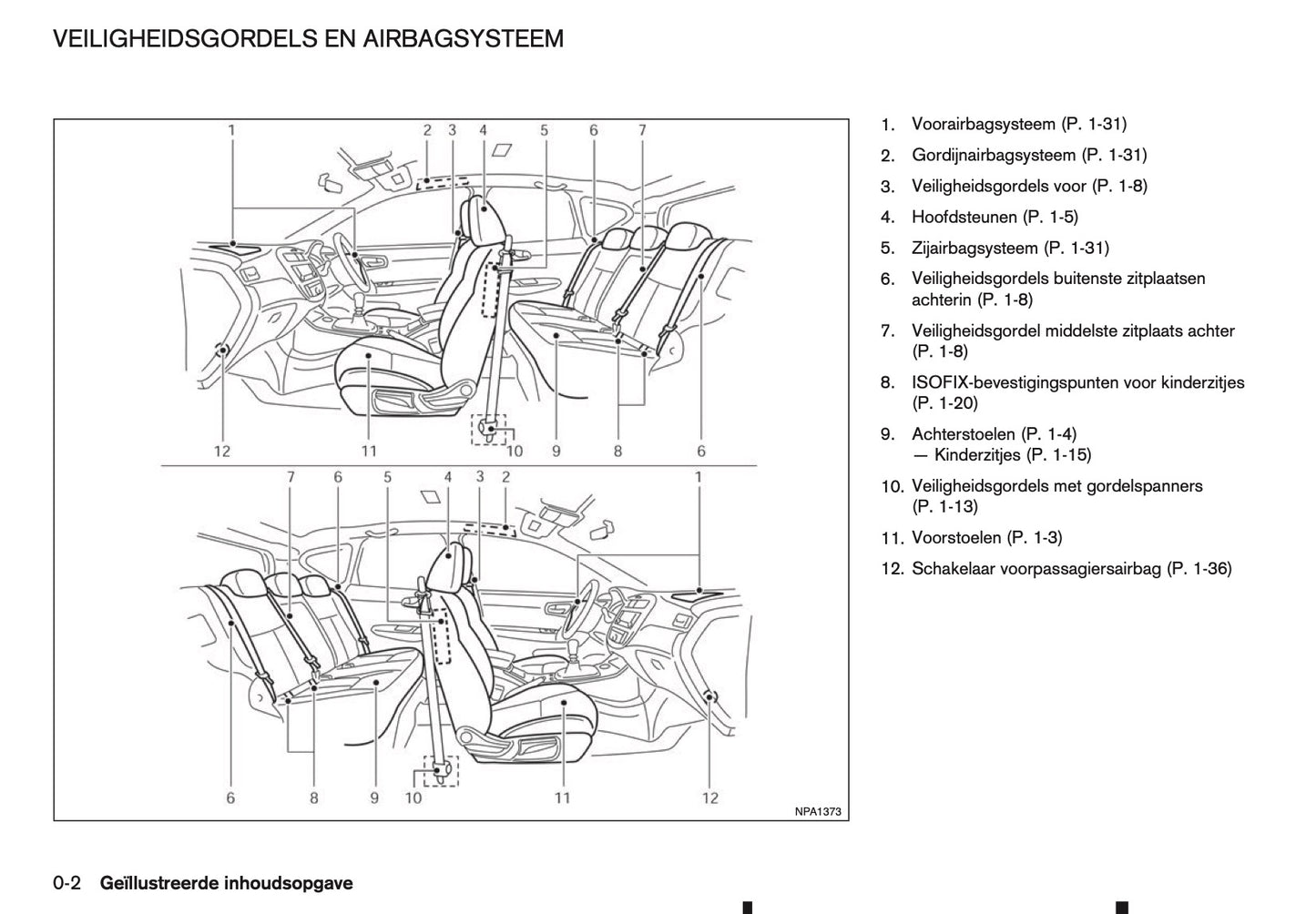 VEILIGHEIDSGORDELS EN AIRBAGSYSTEEM

1 2 3 4 5 6 7

12 11 10 9 8 6

7 6 5 4 3 2 1

6 8 9 10 11 12

NPA1373

1. Voorairbagsysteem (P. 1-31)
2. Gordijnairbagsysteem (P. 1-31)
3. Veiligheidsgordels voor (P. 1-8)
4. Hoofdsteunen (P. 1-5)
5. Zijairbagsysteem (P. 1-31)
6. Veiligheidsgordels buitenste zitplaatsen achterin (P. 1-8)
7. Veiligheidsgordel middelste zitplaats achter (P. 1-8)
8. ISOFIX-bevestigingspunten voor kinderzitjes (P. 1-20)
9. Achterstoelen (P. 1-4)
— Kinderzitjes (P. 1-15)
10. Veiligheidsgordels met gordelspanners (P. 1-13)
11. Voorstoelen (P. 1-3)
12. Schakelaar voorpassagiersairbag (P. 1-36)

0-2 Geïllustreerde inhoudsopgave