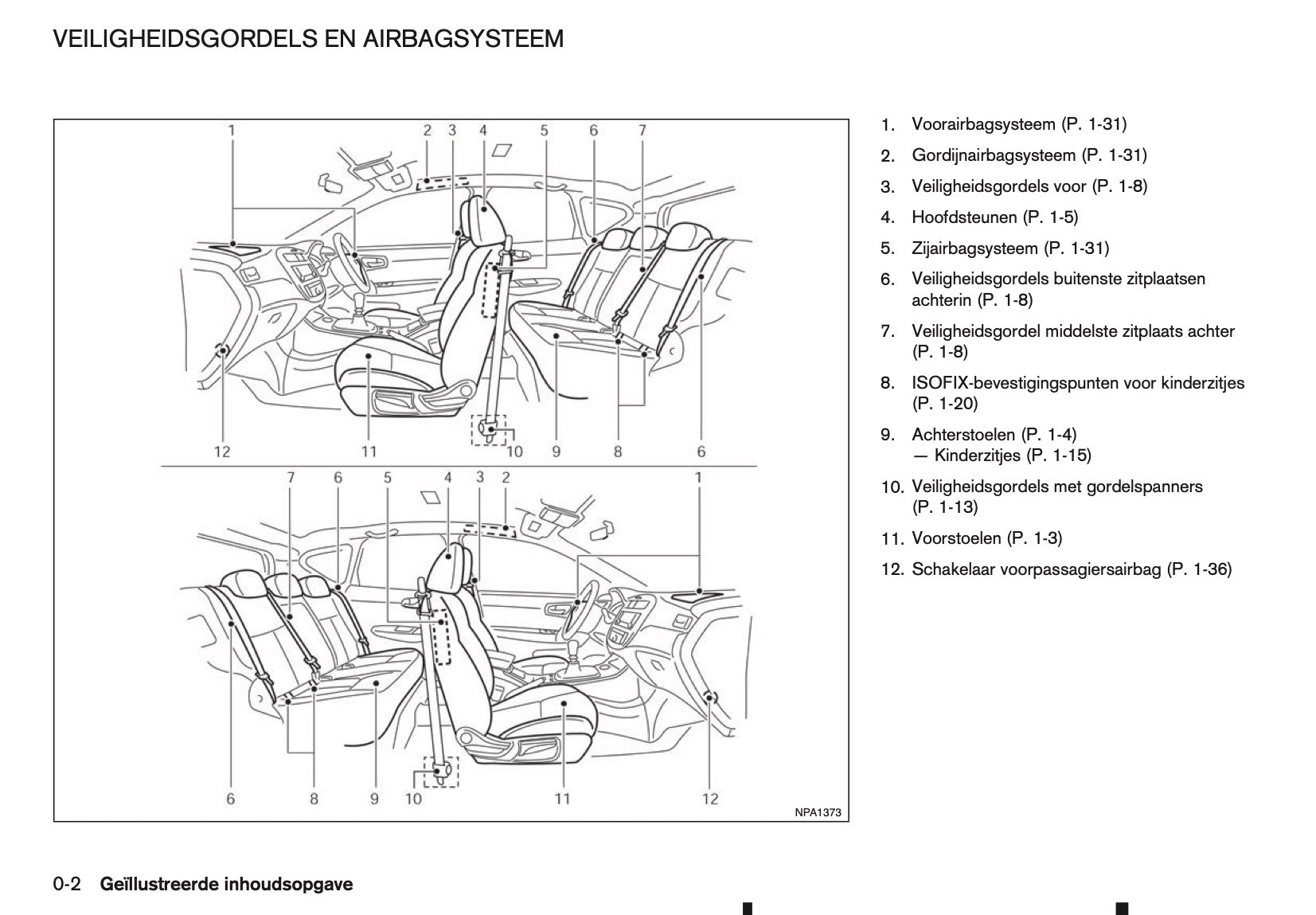 VEILIGHEIDSGORDELS EN AIRBAGSYSTEEM

1 2 3 4 5 6 7

12 11 10 9 8 6

7 6 5 4 3 2 1

6 8 9 10 11 12

NPA1373

1. Voorairbagsysteem (P. 1-31)
2. Gordijnairbagsysteem (P. 1-31)
3. Veiligheidsgordels voor (P. 1-8)
4. Hoofdsteunen (P. 1-5)
5. Zijairbagsysteem (P. 1-31)
6. Veiligheidsgordels buitenste zitplaatsen achterin (P. 1-8)
7. Veiligheidsgordel middelste zitplaats achter (P. 1-8)
8. ISOFIX-bevestigingspunten voor kinderzitjes (P. 1-20)
9. Achterstoelen (P. 1-4)
— Kinderzitjes (P. 1-15)
10. Veiligheidsgordels met gordelspanners (P. 1-13)
11. Voorstoelen (P. 1-3)
12. Schakelaar voorpassagiersairbag (P. 1-36)

0-2 Geïllustreerde inhoudsopgave