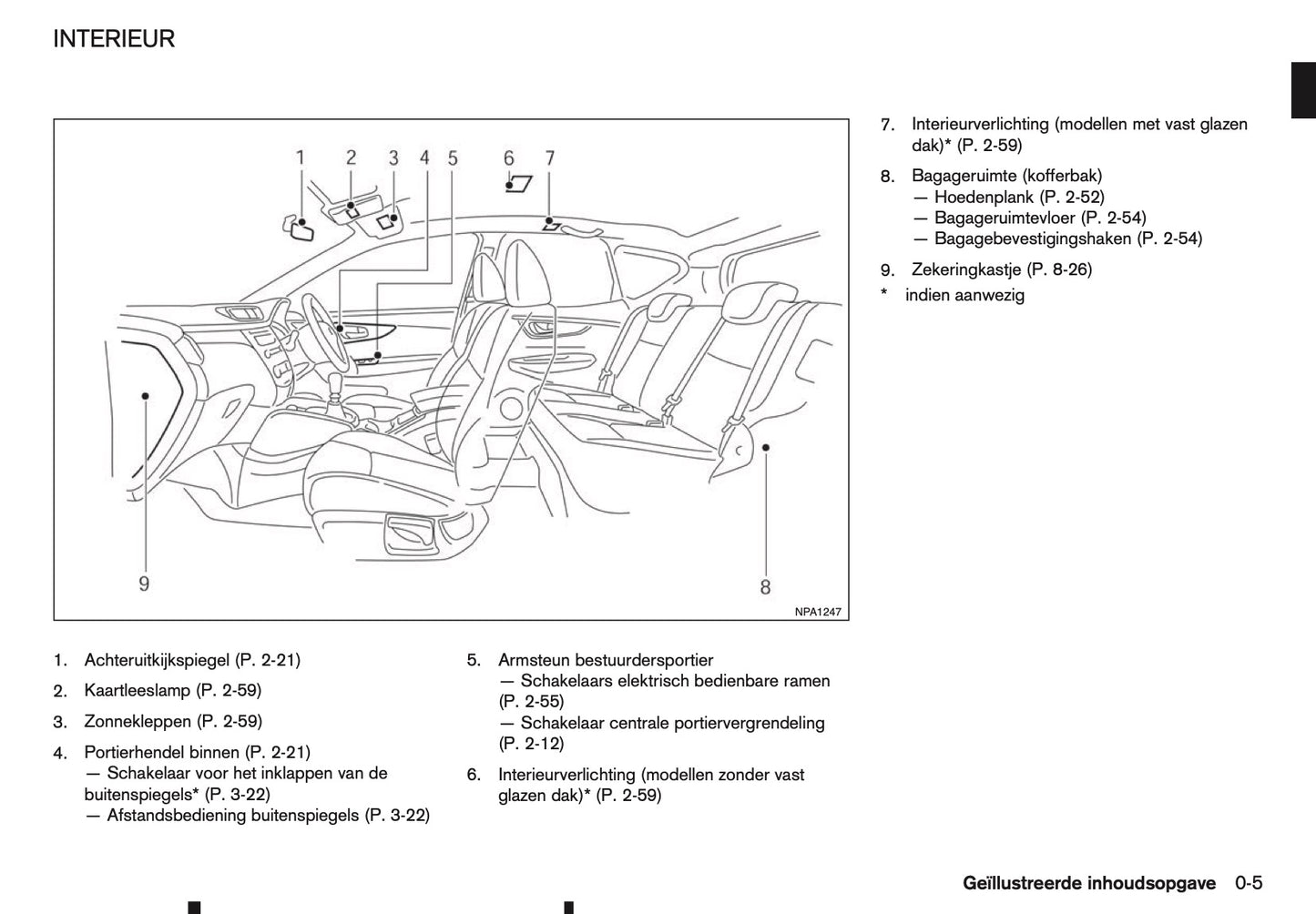 INTERIEUR

1 2 3 4 5 6 7

9

8

NPA1247

1. Achteruitkijkspiegel (P. 2-21)

2. Kaartleeslamp (P. 2-59)

3. Zonnekleppen (P. 2-59)

4. Portierhendel binnen (P. 2-21)
— Schakelaar voor het inklappen van de buitenspiegels* (P. 3-22)
— Afstandsbediening buitenspiegels (P. 3-22)

5. Armsteun bestuurdersportier
— Schakelaars elektrisch bedienbare ramen (P. 2-55)
— Schakelaar centrale portiervergrendeling (P. 2-12)

6. Interieurverlichting (modellen zonder vast glazen dak)* (P. 2-59)

7. Interieurverlichting (modellen met vast glazen dak)* (P. 2-59)

8. Bagageruimte (kofferbak)
— Hoedenplank (P. 2-52)
— Bagageruimtevloer (P. 2-54)
— Bagagebevestigingshaken (P. 2-54)

9. Zekeringkastje (P. 8-26)

* indien aanwezig

Geïllustreerde inhoudsopgave 0-5