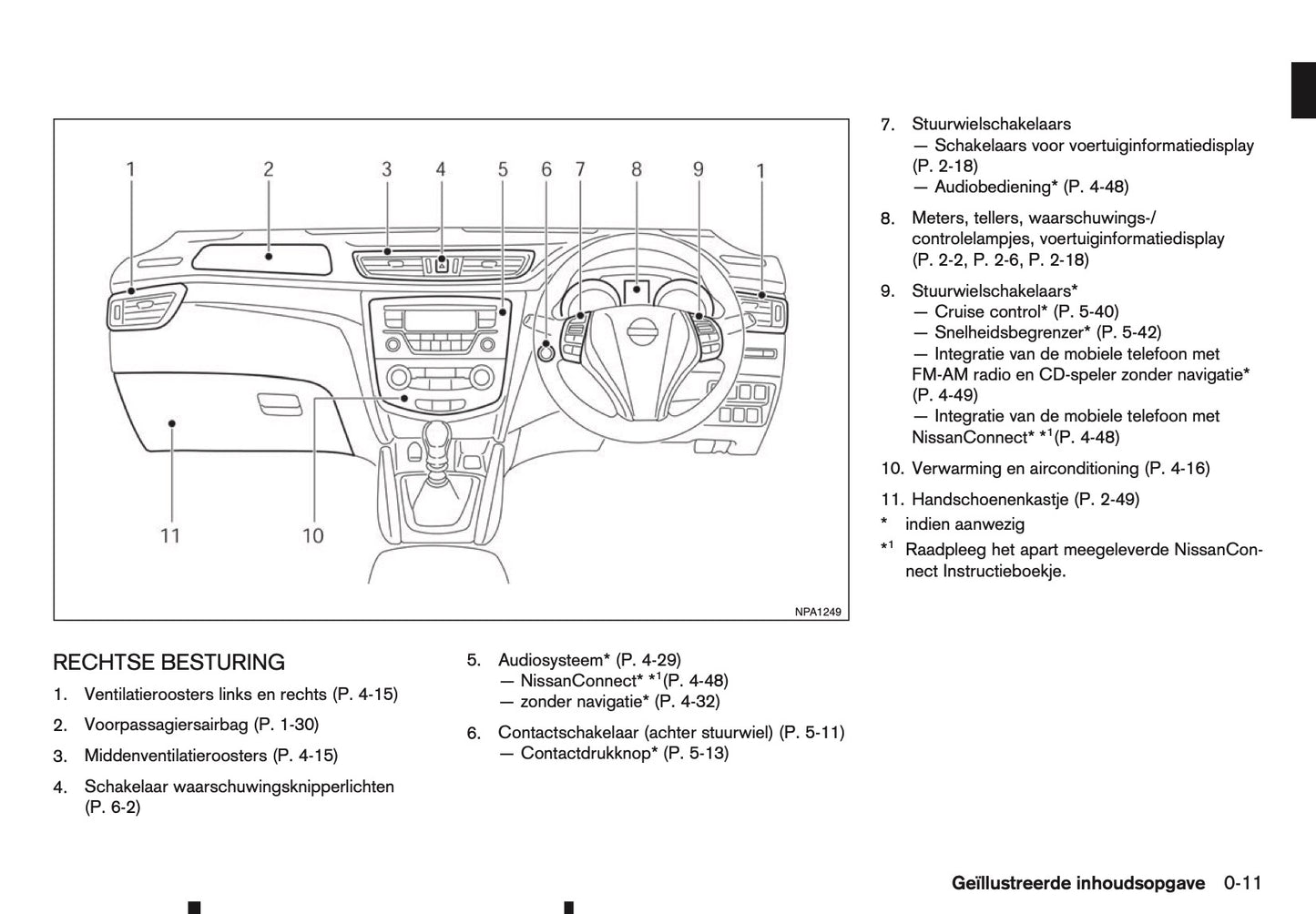 1 2 3 4 5 6 7 8 9 1

11 10

NPA1249

RECHTSE BESTURING

1. Ventilatieroosters links en rechts (P. 4-15)

2. Voorpassagiersairbag (P. 1-30)

3. Middenventilatieroosters (P. 4-15)

4. Schakelaar waarschuwingsknipperlichten (P. 6-2)

5. Audiosysteem* (P. 4-29)
— NissanConnect* *$^1$(P. 4-48)
— zonder navigatie* (P. 4-32)

6. Contactschakelaar (achter stuurwiel) (P. 5-11)
— Contactdrukknop* (P. 5-13)

7. Stuurwielschakelaars
— Schakelaars voor voertuiginformatiedisplay (P. 2-18)
— Audiobediening* (P. 4-48)

8. Meters, tellers, waarschuwings-/controlelampjes, voertuiginformatiedisplay (P. 2-2, P. 2-6, P. 2-18)

9. Stuurwielschakelaars*
— Cruise control* (P. 5-40)
— Snelheidsbegrenzer* (P. 5-42)
— Integratie van de mobiele telefoon met FM-AM radio en CD-speler zonder navigatie* (P. 4-49)
— Integratie van de mobiele telefoon met NissanConnect* *$^1$(P. 4-48)

10. Verwarming en airconditioning (P. 4-16)

11. Handschoenenkastje (P. 2-49)

* indien aanwezig

*$^1$ Raadpleeg het apart meegeleverde NissanConnect Instructieboekje.

Geïllustreerde inhoudsopgave 0-11