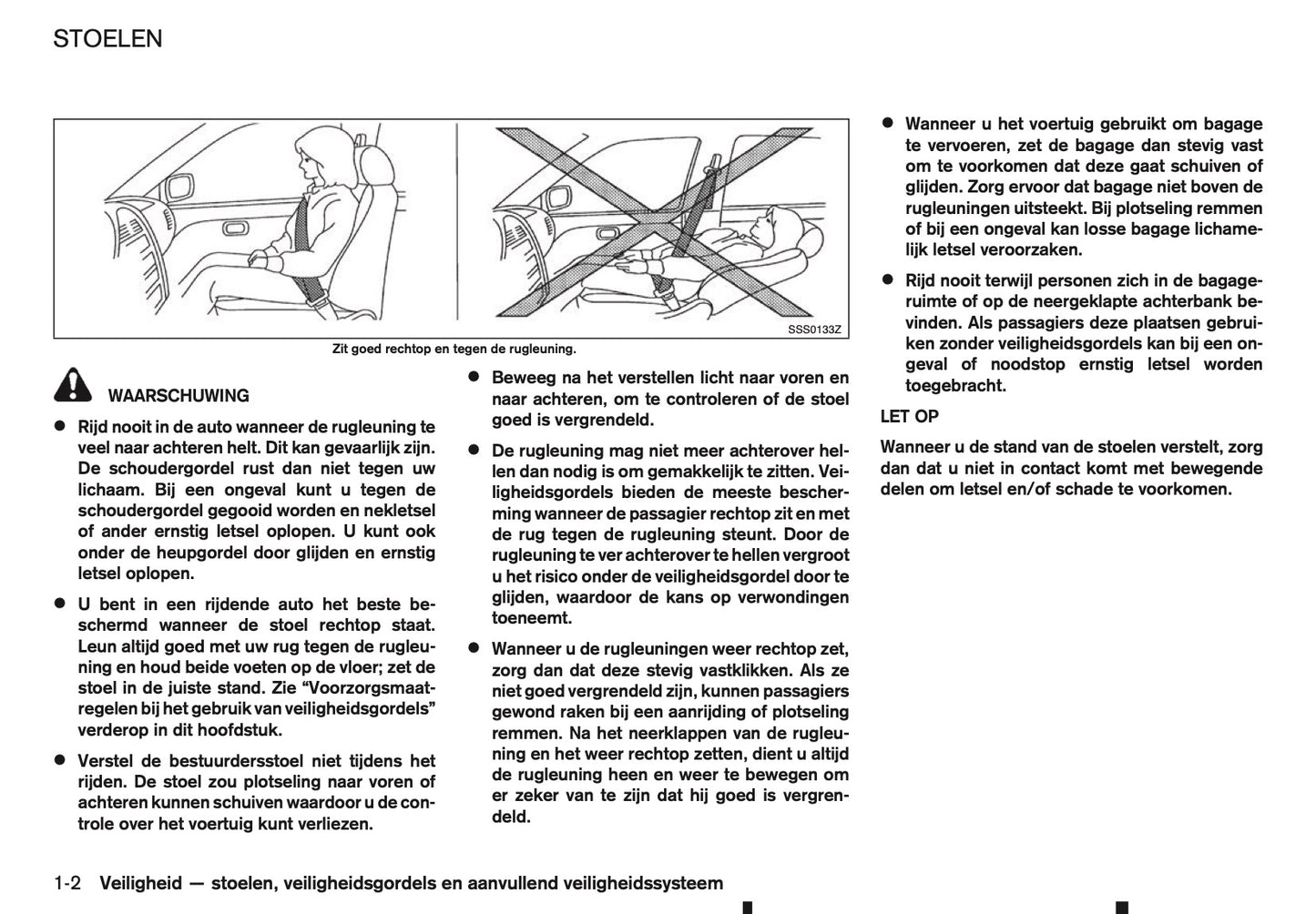 STOELEN

SSS0133Z

Zit goed rechtop en tegen de rugleuning.

WAARSCHUWING

● Rijd nooit in de auto wanneer de rugleuning te veel naar achteren helt. Dit kan gevaarlijk zijn. De schoudergordel rust dan niet tegen uw lichaam. Bij een ongeval kunt u tegen de schoudergordel gegooid worden en nekletsel of ander ernstig letsel oplopen. U kunt ook onder de heupgordel door glijden en ernstig letsel oplopen.

● U bent in een rijdende auto het beste beschermd wanneer de stoel rechtop staat. Leun altijd goed met uw rug tegen de rugleuning en houd beide voeten op de vloer; zet de stoel in de juiste stand. Zie “Voorzorgsmaatregelen bij het gebruik van veiligheidsgordels” verderop in dit hoofdstuk.

● Verstel de bestuurdersstoel niet tijdens het rijden. De stoel zou plotseling naar voren of achteren kunnen schuiven waardoor u de controle over het voertuig kunt verliezen.

● Beweeg na het verstellen licht naar voren en naar achteren, om te controleren of de stoel goed is vergrendeld.

● De rugleuning mag niet meer achterover hellen dan nodig is om gemakkelijk te zitten. Veiligheidsgordels bieden de meeste bescherming wanneer de passagier rechtop zit en met de rug tegen de rugleuning steunt. Door de rugleuning te ver achterover te hellen vergroot u het risico onder de veiligheidsgordel door te glijden, waardoor de kans op verwondingen toeneemt.

● Wanneer u de rugleuningen weer rechtop zet, zorg dan dat deze stevig vastklikken. Als ze niet goed vergrendeld zijn, kunnen passagiers gewond raken bij een aanrijding of plotseling remmen. Na het neerklappen van de rugleuning en het weer rechtop zetten, dient u altijd de rugleuning heen en weer te bewegen om er zeker van te zijn dat hij goed is vergrendeld.

● Wanneer u het voertuig gebruikt om bagage te vervoeren, zet de bagage dan stevig vast om te voorkomen dat deze gaat schuiven of glijden. Zorg ervoor dat bagage niet boven de rugleuningen uitsteekt. Bij plotseling remmen of bij een ongeval kan losse bagage lichamelijk letsel veroorzaken.

● Rijd nooit terwijl personen zich in de bagageruimte of op de neergeklapte achterbank bevinden. Als passagiers deze plaatsen gebruiken zonder veiligheidsgordels kan bij een ongeval of noodstop ernstig letsel worden toegebracht.

LET OP

Wanneer u de stand van de stoelen verstelt, zorg dan dat u niet in contact komt met bewegende delen om letsel en/of schade te voorkomen.

1-2 Veiligheid — stoelen, veiligheidsgordels en aanvullend veiligheidssysteem