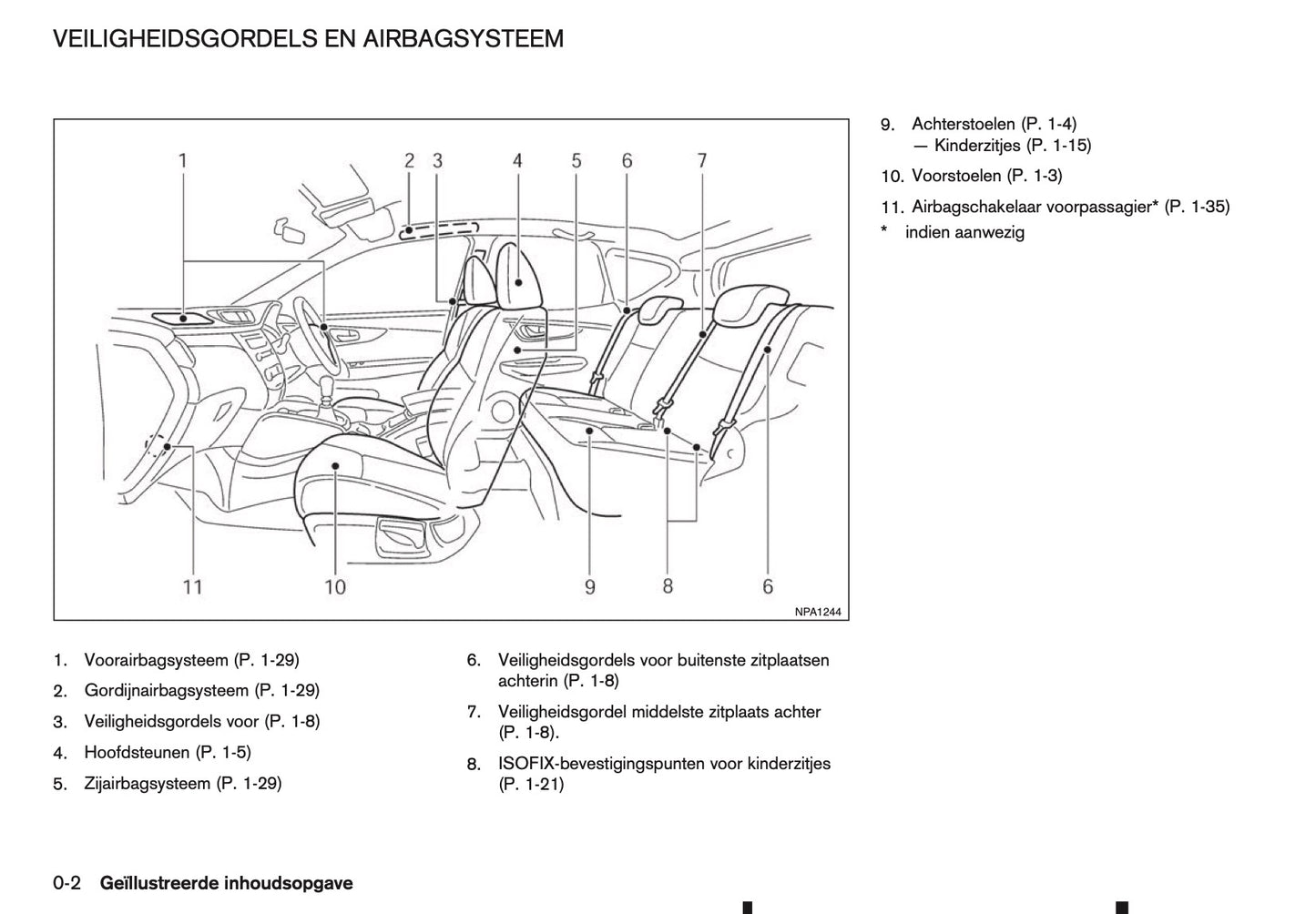 VEILIGHEIDSGORDELS EN AIRBAGSYSTEEM

1
2 3
4
5
6
7
11
10
9
8
6
NPA1244

1. Voorairbagsysteem (P. 1-29)
2. Gordijnairbagsysteem (P. 1-29)
3. Veiligheidsgordels voor (P. 1-8)
4. Hoofdsteunen (P. 1-5)
5. Zijairbagsysteem (P. 1-29)

6. Veiligheidsgordels voor buitenste zitplaatsen achterin (P. 1-8)
7. Veiligheidsgordel middelste zitplaats achter (P. 1-8).
8. ISOFIX-bevestigingspunten voor kinderzitjes (P. 1-21)

9. Achterstoelen (P. 1-4)
— Kinderzitjes (P. 1-15)
10. Voorstoelen (P. 1-3)
11. Airbagschakelaar voorpassagier* (P. 1-35)
* indien aanwezig

0-2 Geïllustreerde inhoudsopgave