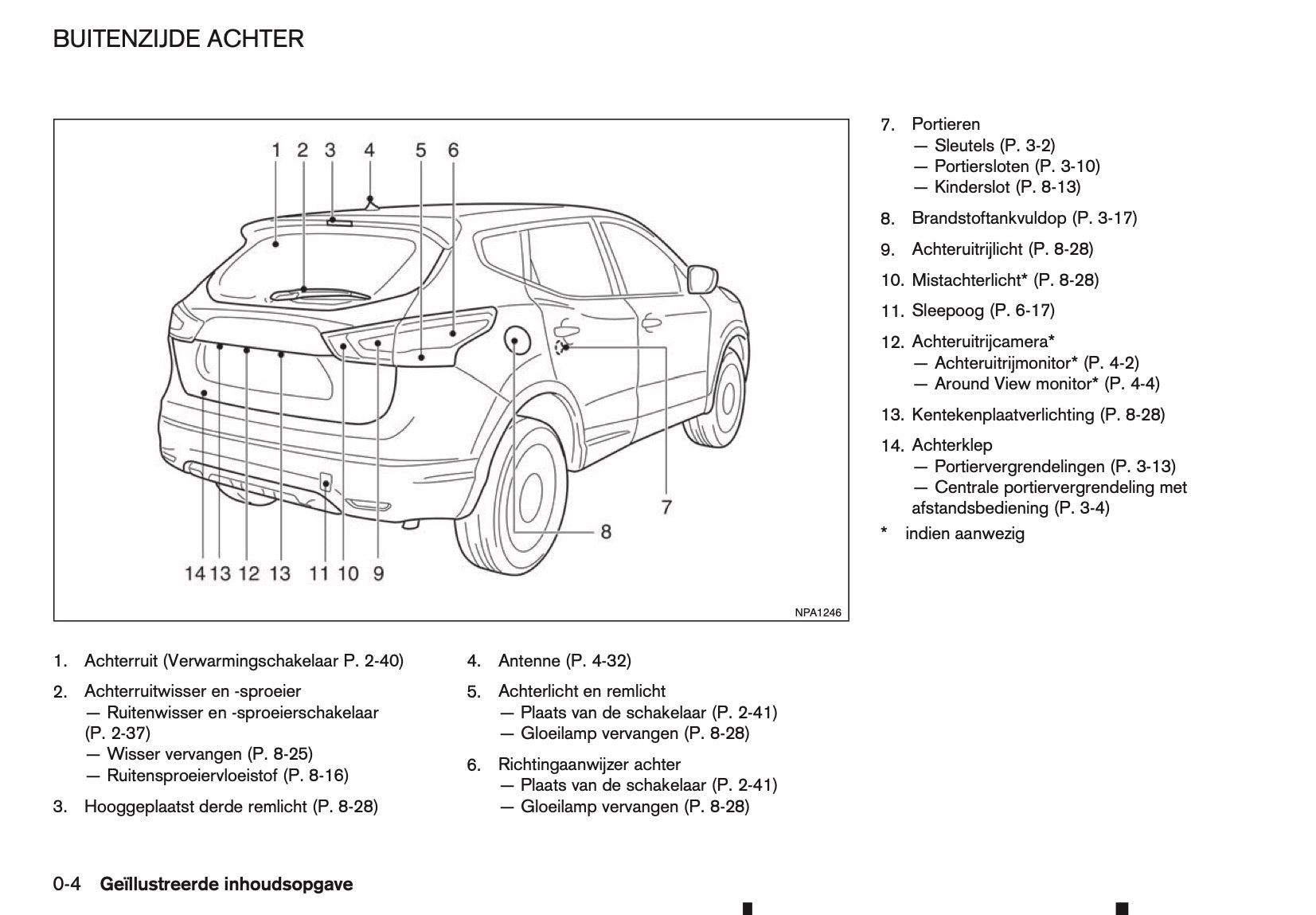 BUITENZIJDE ACHTER

1 2 3 4 5 6

7

8

14 13 12 13 11 10 9

NPA1246

1. Achterruit (Verwarmingschakelaar P. 2-40)

2. Achterruitwisser en -sproeier
— Ruitenwisser en -sproeierschakelaar (P. 2-37)
— Wisser vervangen (P. 8-25)
— Ruitensproeiervloeistof (P. 8-16)

3. Hooggeplaatst derde remlicht (P. 8-28)

4. Antenne (P. 4-32)

5. Achterlicht en remlicht
— Plaats van de schakelaar (P. 2-41)
— Gloeilamp vervangen (P. 8-28)

6. Richtingaanwijzer achter
— Plaats van de schakelaar (P. 2-41)
— Gloeilamp vervangen (P. 8-28)

7. Portieren
— Sleutels (P. 3-2)
— Portiersloten (P. 3-10)
— Kinderslot (P. 8-13)

8. Brandstoftankvuldop (P. 3-17)

9. Achteruitrijlicht (P. 8-28)

10. Mistachterlicht* (P. 8-28)

11. Sleepoog (P. 6-17)

12. Achteruitrijcamera*
— Achteruitrijmonitor* (P. 4-2)
— Around View monitor* (P. 4-4)

13. Kentekenplaatverlichting (P. 8-28)

14. Achterklep
— Portiervergrendelingen (P. 3-13)
— Centrale portiervergrendeling met afstandsbediening (P. 3-4)

* indien aanwezig

0-4 Geïllustreerde inhoudsopgave