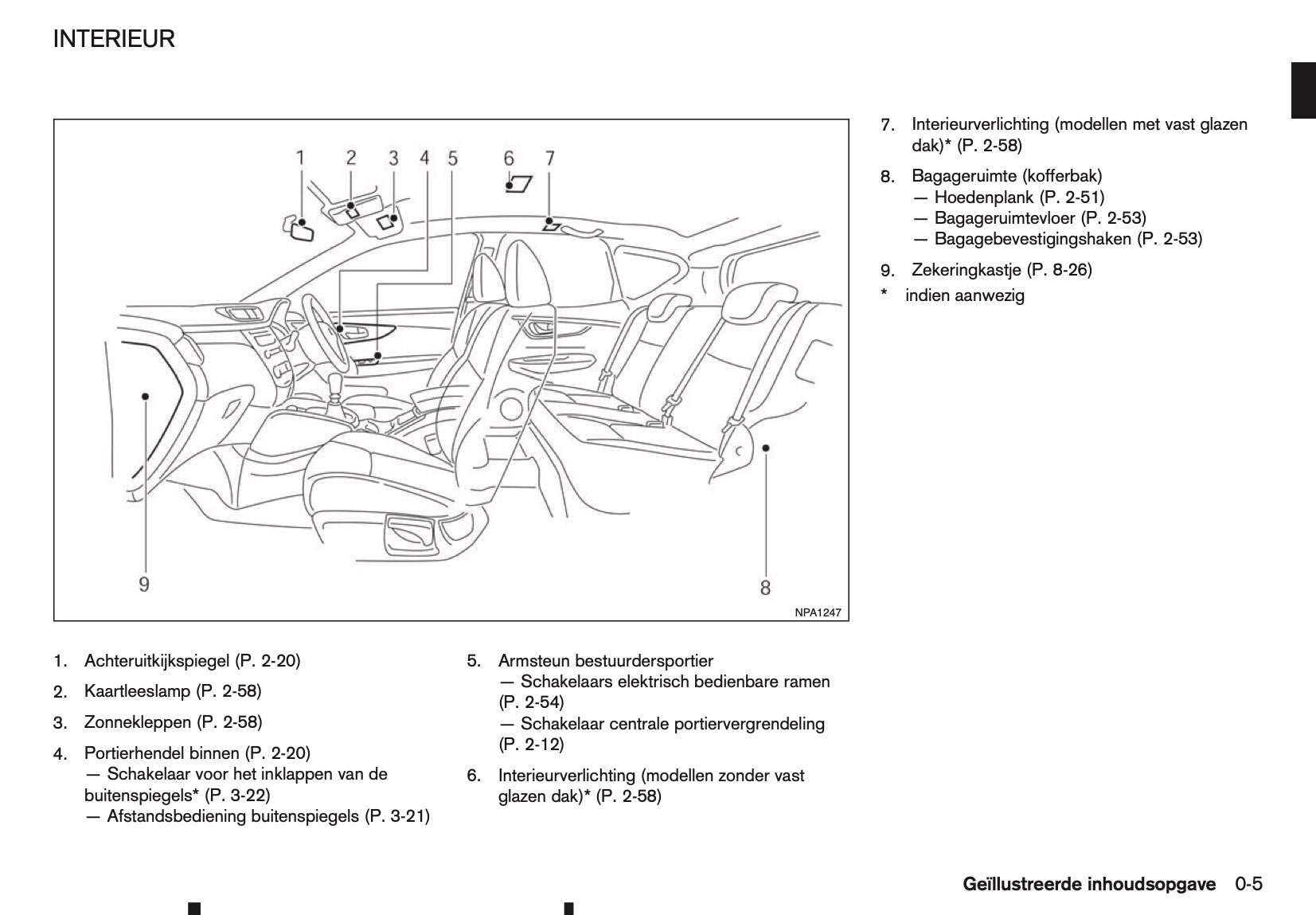 INTERIEUR

1 2 3 4 5 6 7

9 8

NPA1247

1. Achteruitkijkspiegel (P. 2-20)

2. Kaartleeslamp (P. 2-58)

3. Zonnekleppen (P. 2-58)

4. Portierhendel binnen (P. 2-20)
— Schakelaar voor het inklappen van de buitenspiegels* (P. 3-22)
— Afstandsbediening buitenspiegels (P. 3-21)

5. Armsteun bestuurdersportier
— Schakelaars elektrisch bedienbare ramen (P. 2-54)
— Schakelaar centrale portiervergrendeling (P. 2-12)

6. Interieurverlichting (modellen zonder vast glazen dak)* (P. 2-58)

7. Interieurverlichting (modellen met vast glazen dak)* (P. 2-58)

8. Bagageruimte (kofferbak)
— Hoedenplank (P. 2-51)
— Bagageruimtevloer (P. 2-53)
— Bagagebevestigingshaken (P. 2-53)

9. Zekeringkastje (P. 8-26)

* indien aanwezig

Geïllustreerde inhoudsopgave 0-5