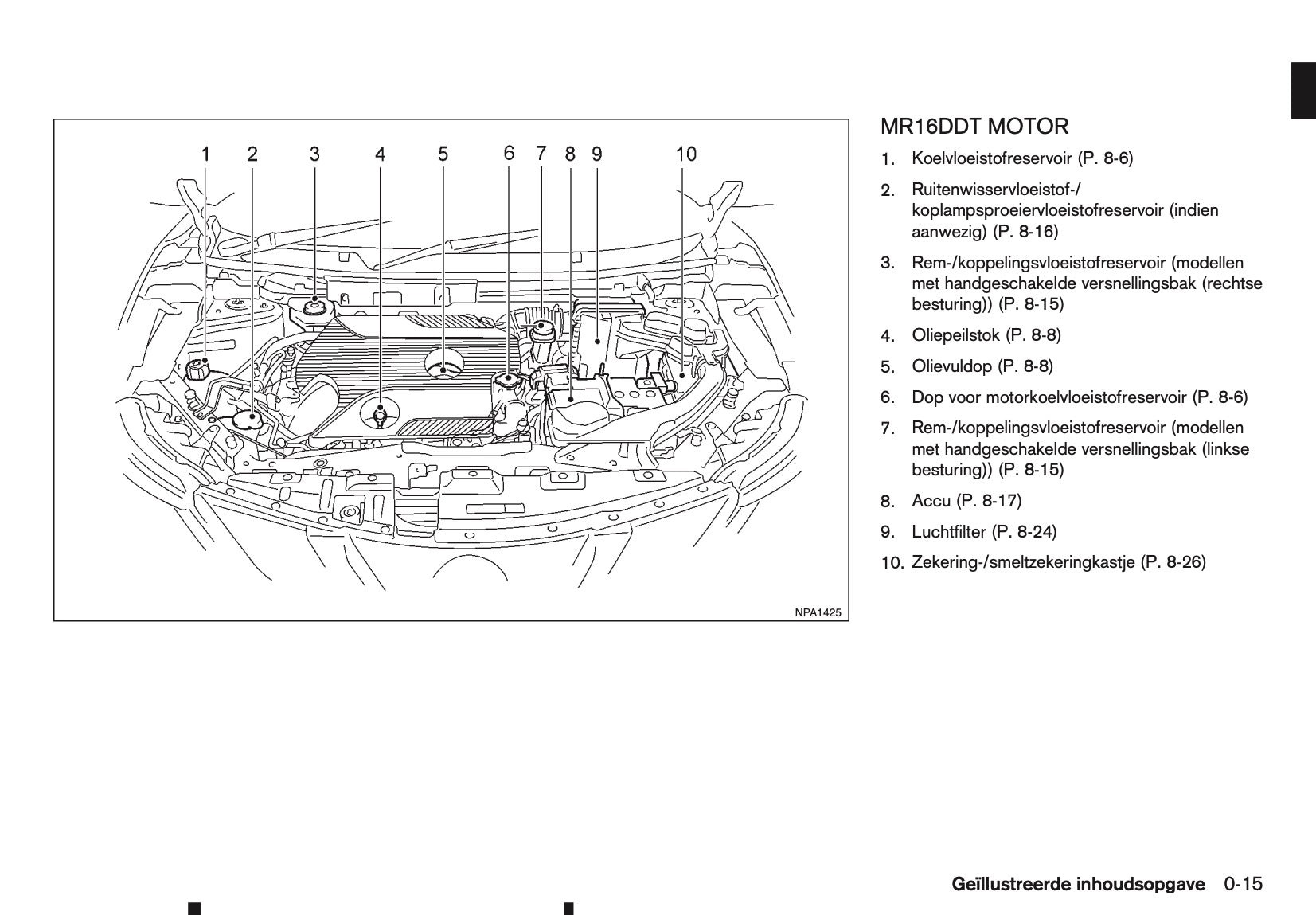 1 2 3 4 5 6 7 8 9 10

NPA1425

MR16DDT MOTOR

1. Koelvloeistofreservoir (P. 8-6)

2. Ruitenwisservloeistof-/koplampsproeiervloeistofreservoir (indien aanwezig) (P. 8-16)

3. Rem-/koppelingsvloeistofreservoir (modellen met handgeschakelde versnellingsbak (rechtse besturing)) (P. 8-15)

4. Oliepeilstok (P. 8-8)

5. Olievuldop (P. 8-8)

6. Dop voor motorkoelvloeistofreservoir (P. 8-6)

7. Rem-/koppelingsvloeistofreservoir (modellen met handgeschakelde versnellingsbak (linkse besturing)) (P. 8-15)

8. Accu (P. 8-17)

9. Luchtfilter (P. 8-24)

10. Zekering-/smeltzekeringkastje (P. 8-26)

Geïllustreerde inhoudsopgave 0-15