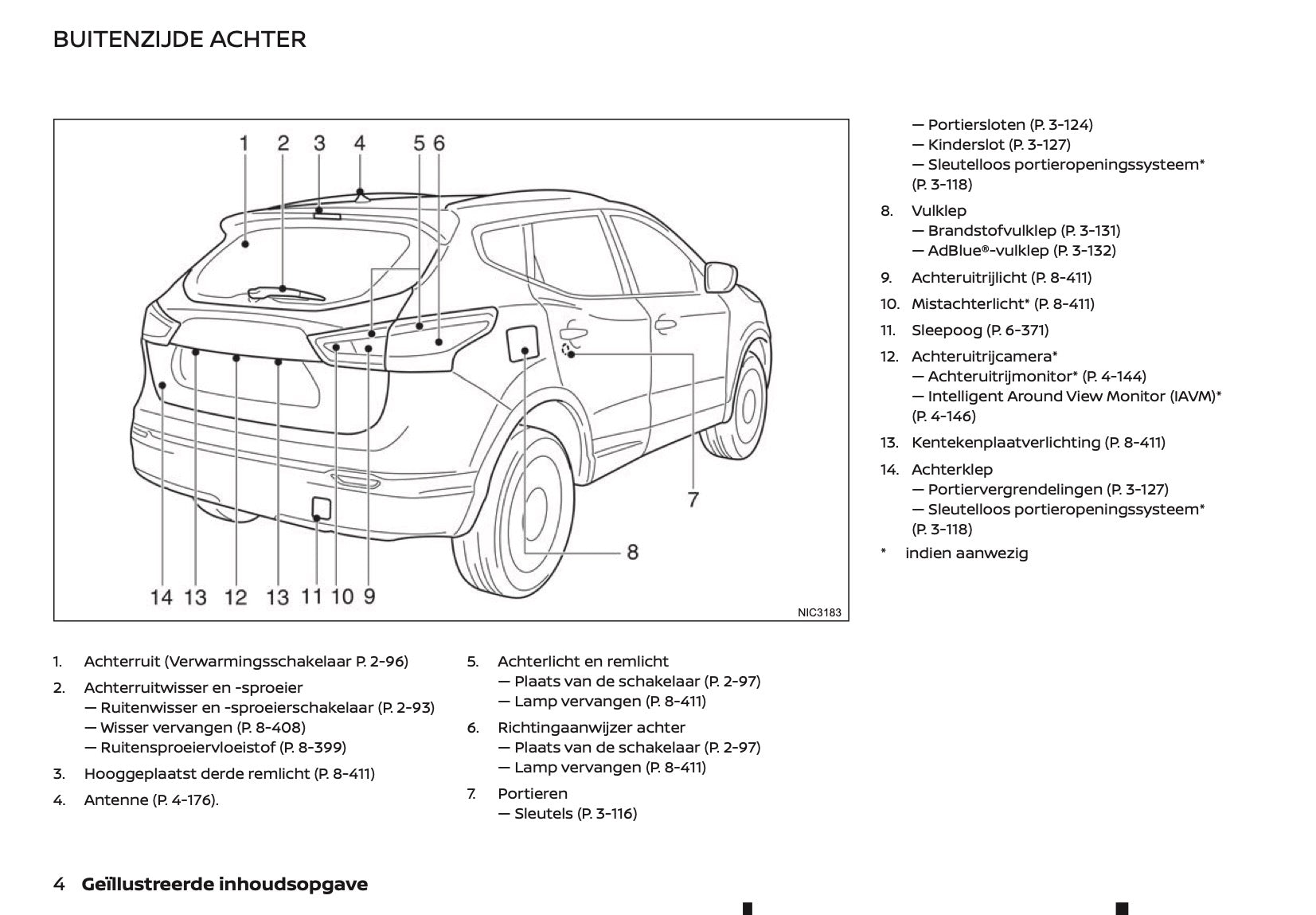 BUITENZIJDE ACHTER

1 2 3 4 5 6

7

8

14 13 12 13 11 10 9

NIC3183

1. Achterruit (Verwarmingsschakelaar P. 2-96)

2. Achterruitwisser en -sproeier
— Ruitenwisser en -sproeierschakelaar (P. 2-93)
— Wisser vervangen (P. 8-408)
— Ruitensproeiervloeistof (P. 8-399)

3. Hooggeplaatst derde remlicht (P. 8-411)

4. Antenne (P. 4-176).

5. Achterlicht en remlicht
— Plaats van de schakelaar (P. 2-97)
— Lamp vervangen (P. 8-411)

6. Richtingaanwijzer achter
— Plaats van de schakelaar (P. 2-97)
— Lamp vervangen (P. 8-411)

7. Portieren
— Sleutels (P. 3-116)
— Portiersloten (P. 3-124)
— Kinderslot (P. 3-127)
— Sleutelloos portieropeningssysteem* (P. 3-118)

8. Vulklep
— Brandstofvulklep (P. 3-131)
— AdBlue®-vulklep (P. 3-132)

9. Achteruitrijlicht (P. 8-411)

10. Mistachterlicht* (P. 8-411)

11. Sleepoog (P. 6-371)

12. Achteruitrijcamera*
— Achteruitrijmonitor* (P. 4-144)
— Intelligent Around View Monitor (IAVM)* (P. 4-146)

13. Kentekenplaatverlichting (P. 8-411)

14. Achterklep
— Portiervergrendelingen (P. 3-127)
— Sleutelloos portieropeningssysteem* (P. 3-118)

* indien aanwezig

4 Geïllustreerde inhoudsopgave