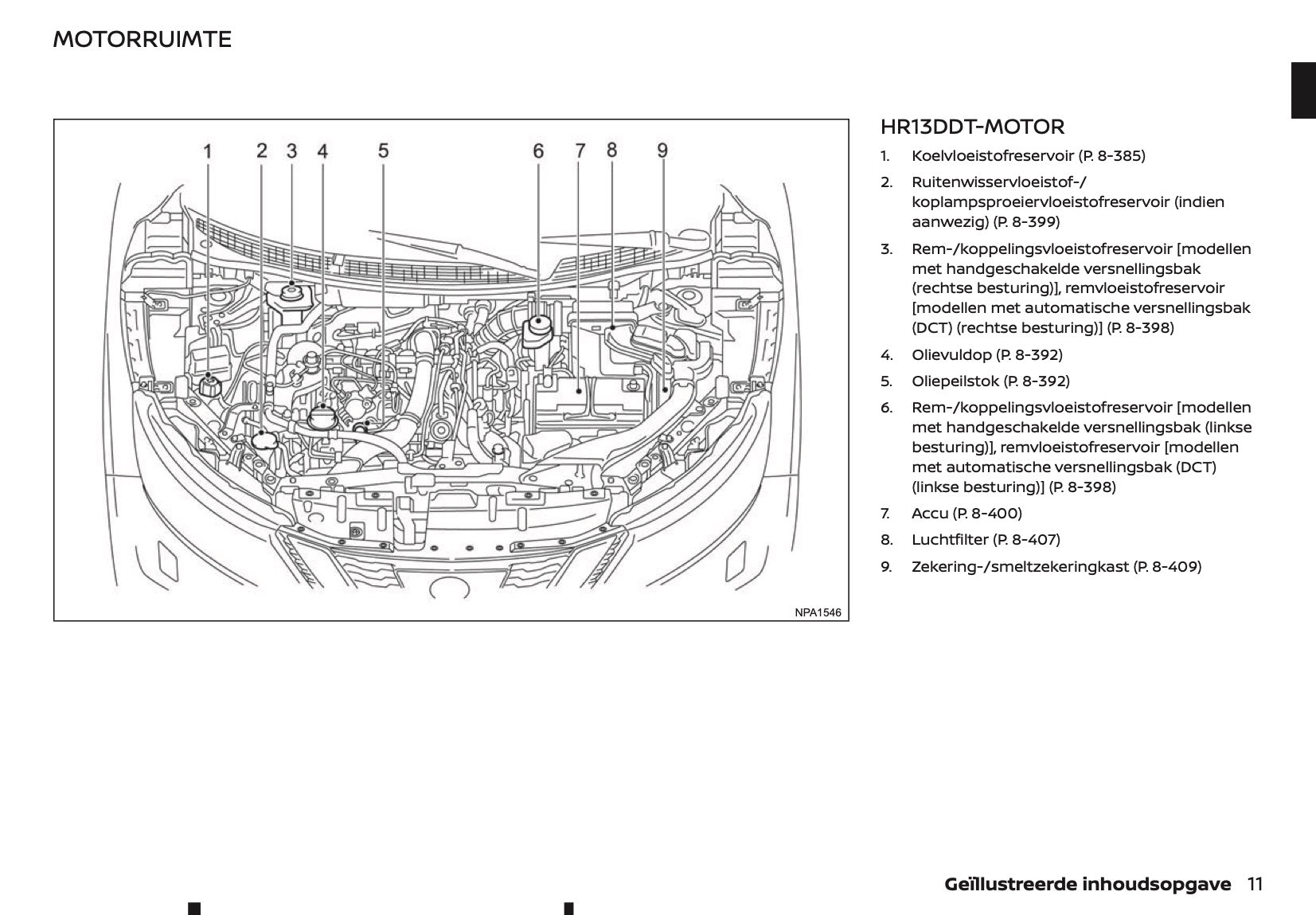 MOTORRUIMTE

1 2 3 4 5 6 7 8 9

NPA1546

HR13DDT-MOTOR

1. Koelvloeistofreservoir (P. 8-385)
2. Ruitenwisservloeistof-/koplampsproeiervloeistofreservoir (indien aanwezig) (P. 8-399)
3. Rem-/koppelingsvloeistofreservoir [modellen met handgeschakelde versnellingsbak (rechtse besturing)], remvloeistofreservoir [modellen met automatische versnellingsbak (DCT) (rechtse besturing)] (P. 8-398)
4. Olievuldop (P. 8-392)
5. Oliepeilstok (P. 8-392)
6. Rem-/koppelingsvloeistofreservoir [modellen met handgeschakelde versnellingsbak (linkse besturing)], remvloeistofreservoir [modellen met automatische versnellingsbak (DCT) (linkse besturing)] (P. 8-398)
7. Accu (P. 8-400)
8. Luchtfilter (P. 8-407)
9. Zekering-/smeltzekeringkast (P. 8-409)

Geïllustreerde inhoudsopgave 11