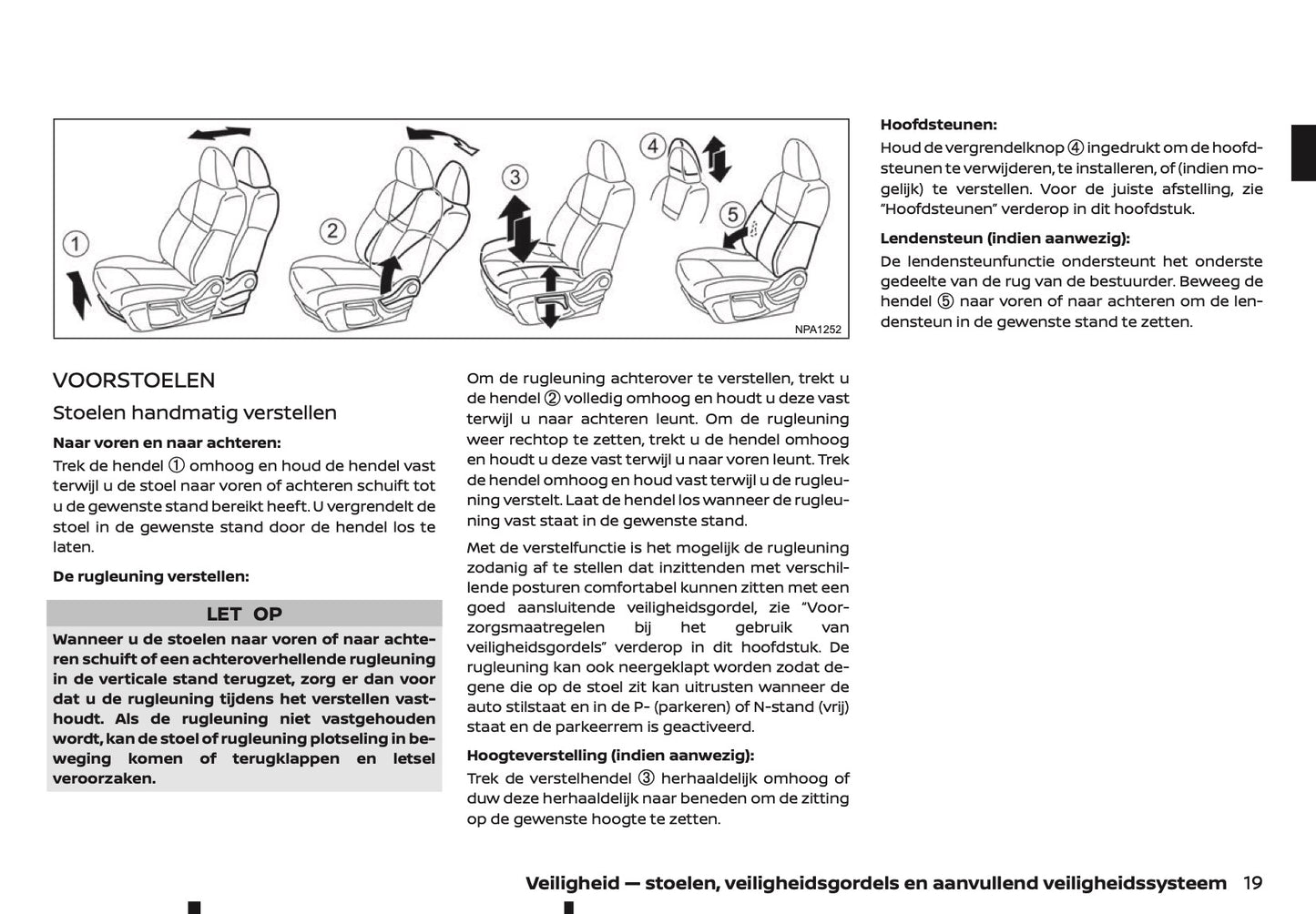 1

2

3

4

5

NPA1252

VOORSTOELEN

Stoelen handmatig verstellen

Naar voren en naar achteren:

Trek de hendel ① omhoog en houd de hendel vast terwijl u de stoel naar voren of achteren schuift tot u de gewenste stand bereikt heeft. U vergrendelt de stoel in de gewenste stand door de hendel los te laten.

De rugleuning verstellen:

LET OP

Wanneer u de stoelen naar voren of naar achteren schuift of een achteroverhellende rugleuning in de verticale stand terugzet, zorg er dan voor dat u de rugleuning tijdens het verstellen vasthoudt. Als de rugleuning niet vastgehouden wordt, kan de stoel of rugleuning plotseling in beweging komen of terugklappen en letsel veroorzaken.

Om de rugleuning achterover te verstellen, trekt u de hendel ② volledig omhoog en houdt u deze vast terwijl u naar achteren leunt. Om de rugleuning weer rechtop te zetten, trekt u de hendel omhoog en houdt u deze vast terwijl u naar voren leunt. Trek de hendel omhoog en houd vast terwijl u de rugleuning verstelt. Laat de hendel los wanneer de rugleuning vast staat in de gewenste stand.

Met de verstelfunctie is het mogelijk de rugleuning zodanig af te stellen dat inzittenden met verschillende posturen comfortabel kunnen zitten met een goed aansluitende veiligheidsgordel, zie “Voorzorgsmaatregelen bij het gebruik van veiligheidsgordels” verderop in dit hoofdstuk. De rugleuning kan ook neergeklapt worden zodat degene die op de stoel zit kan uitrusten wanneer de auto stilstaat en in de P- (parkeren) of N-stand (vrij) staat en de parkeerrem is geactiveerd.

Hoogteverstelling (indien aanwezig):

Trek de verstelhendel ③ herhaaldelijk omhoog of duw deze herhaaldelijk naar beneden om de zitting op de gewenste hoogte te zetten.

Hoofdsteunen:

Houd de vergrendelknop ④ ingedrukt om de hoofdsteunen te verwijderen, te installeren, of (indien mogelijk) te verstellen. Voor de juiste afstelling, zie “Hoofdsteunen” verderop in dit hoofdstuk.

Lendensteun (indien aanwezig):

De lendensteunfunctie ondersteunt het onderste gedeelte van de rug van de bestuurder. Beweeg de hendel ⑤ naar voren of naar achteren om de lendensteun in de gewenste stand te zetten.

Veiligheid — stoelen, veiligheidsgordels en aanvullend veiligheidssysteem 19