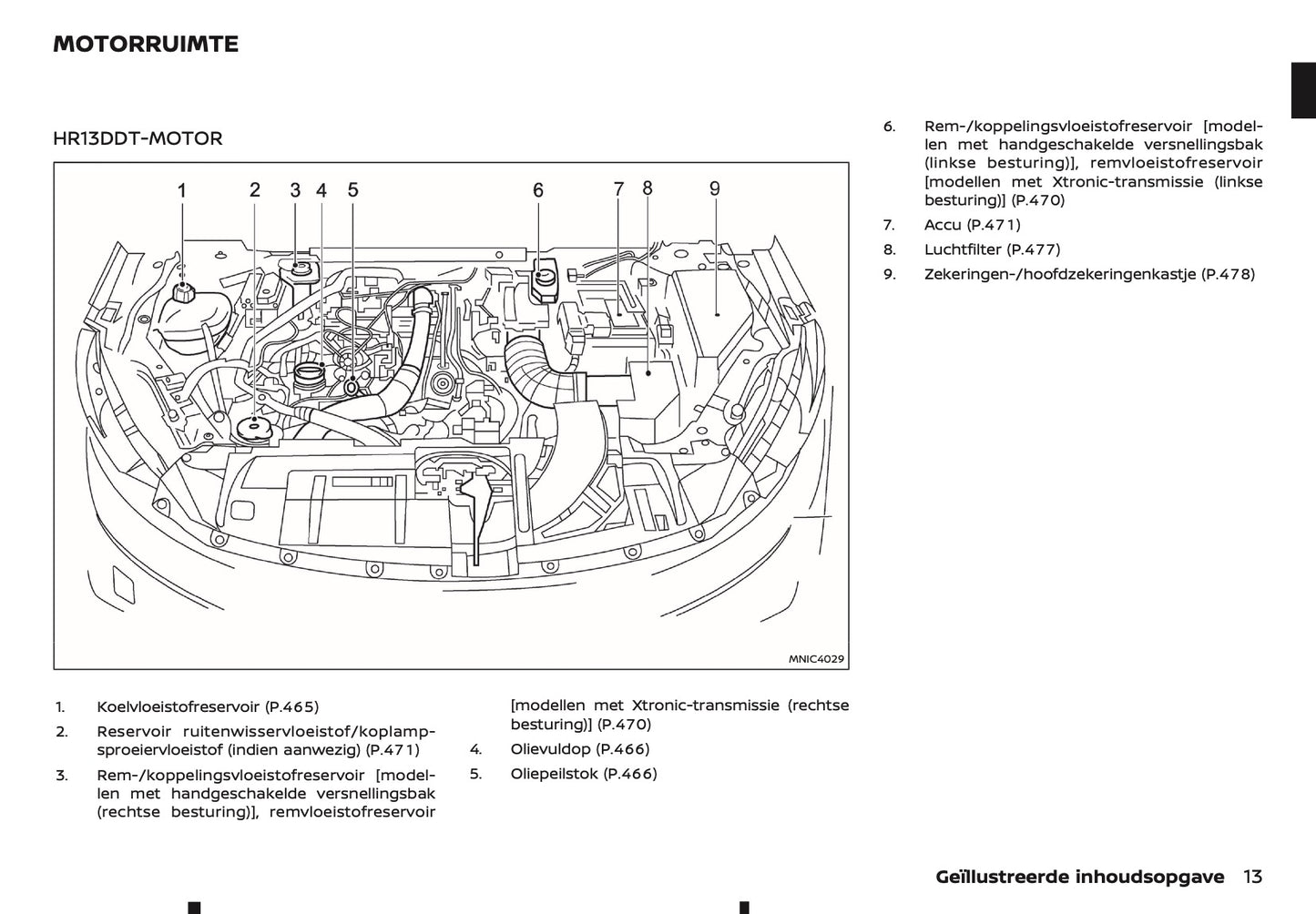 MOTORRUIMTE

HR13DDT-MOTOR

1 2 3 4 5 6 7 8 9

MNIC4029

1. Koelvloeistofreservoir (P.465)
2. Reservoir ruitenwisservloeistof/koplampsproeiervloeistof (indien aanwezig) (P.471)
3. Rem-/koppelingsvloeistofreservoir [modellen met handgeschakelde versnellingsbak (rechtse besturing)], remvloeistofreservoir [modellen met Xtronic-transmissie (rechtse besturing)] (P.470)
4. Olievuldop (P.466)
5. Oliepeilstok (P.466)

6. Rem-/koppelingsvloeistofreservoir [modellen met handgeschakelde versnellingsbak (linkse besturing)], remvloeistofreservoir [modellen met Xtronic-transmissie (linkse besturing)] (P.470)
7. Accu (P.471)
8. Luchtfilter (P.477)
9. Zekeringen-/hoofdzekeringenkastje (P.478)

Geïllustreerde inhoudsopgave 13