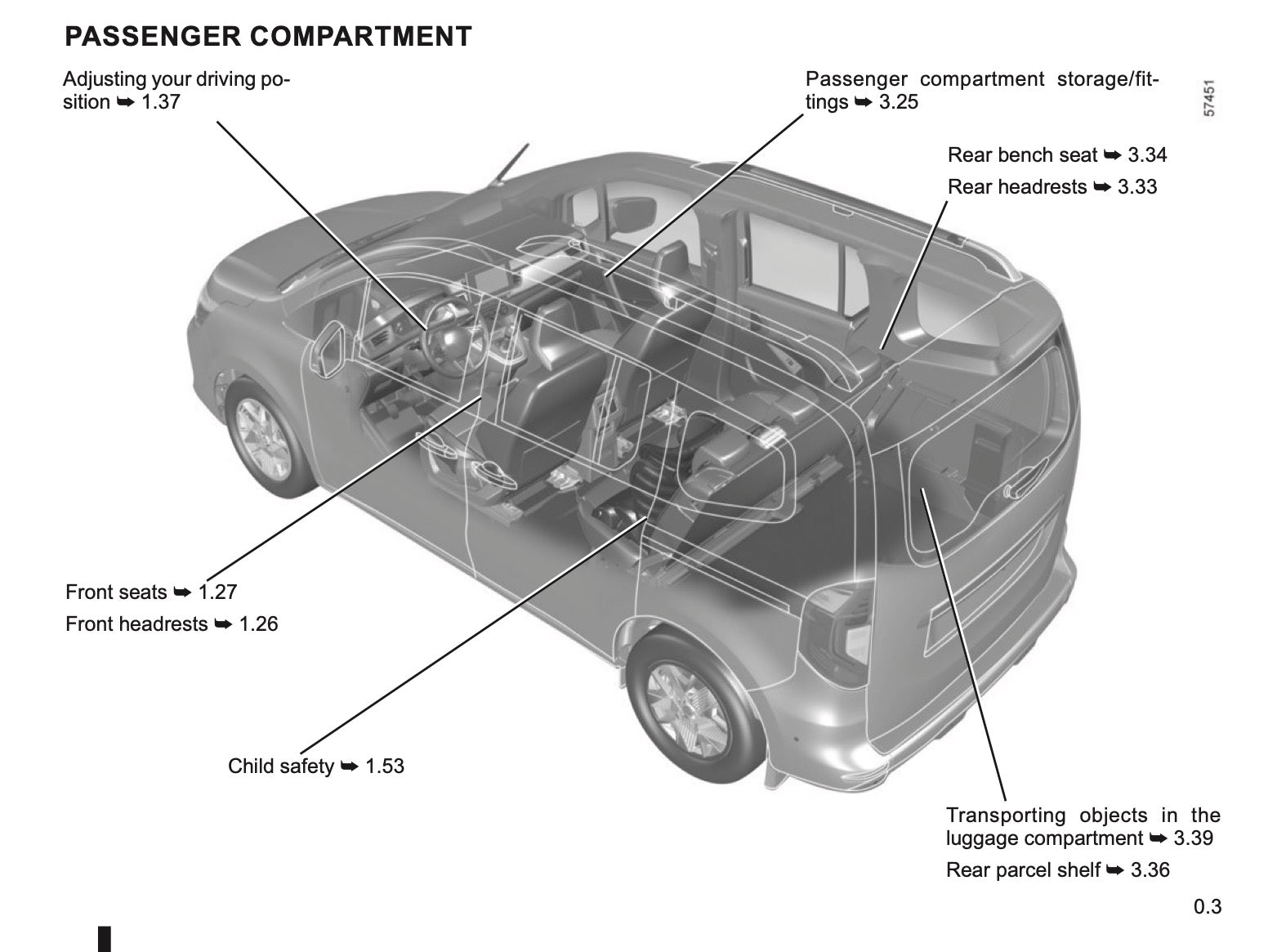 PASSENGER COMPARTMENT

Adjusting your driving position ➥ 1.37

Passenger compartment storage/fittings ➥ 3.25

57451

Rear bench seat ➥ 3.34

Rear headrests ➥ 3.33

Front seats ➥ 1.27

Front headrests ➥ 1.26

Child safety ➥ 1.53

Transporting objects in the luggage compartment ➥ 3.39

Rear parcel shelf ➥ 3.36

0.3