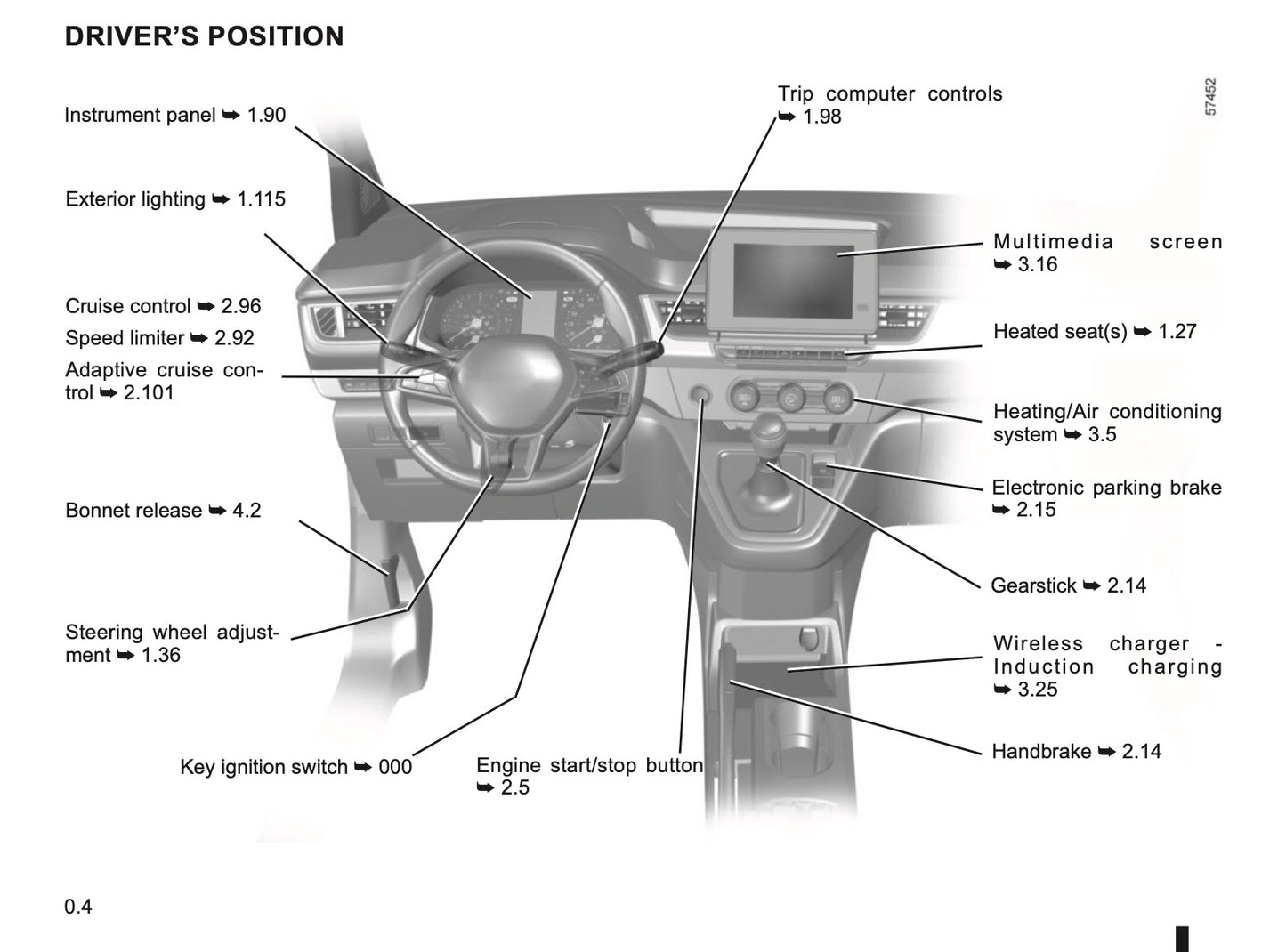 DRIVER'S POSITION

57452

Instrument panel ➥ 1.90

Exterior lighting ➥ 1.115

Cruise control ➥ 2.96
Speed limiter ➥ 2.92
Adaptive cruise control ➥ 2.101

Bonnet release ➥ 4.2

Steering wheel adjustment ➥ 1.36

Key ignition switch ➥ 000

Engine start/stop button ➥ 2.5

Trip computer controls ➥ 1.98

Multimedia screen ➥ 3.16

Heated seat(s) ➥ 1.27

Heating/Air conditioning system ➥ 3.5

Electronic parking brake ➥ 2.15

Gearstick ➥ 2.14

Wireless charger - Induction charging ➥ 3.25

Handbrake ➥ 2.14

0.4