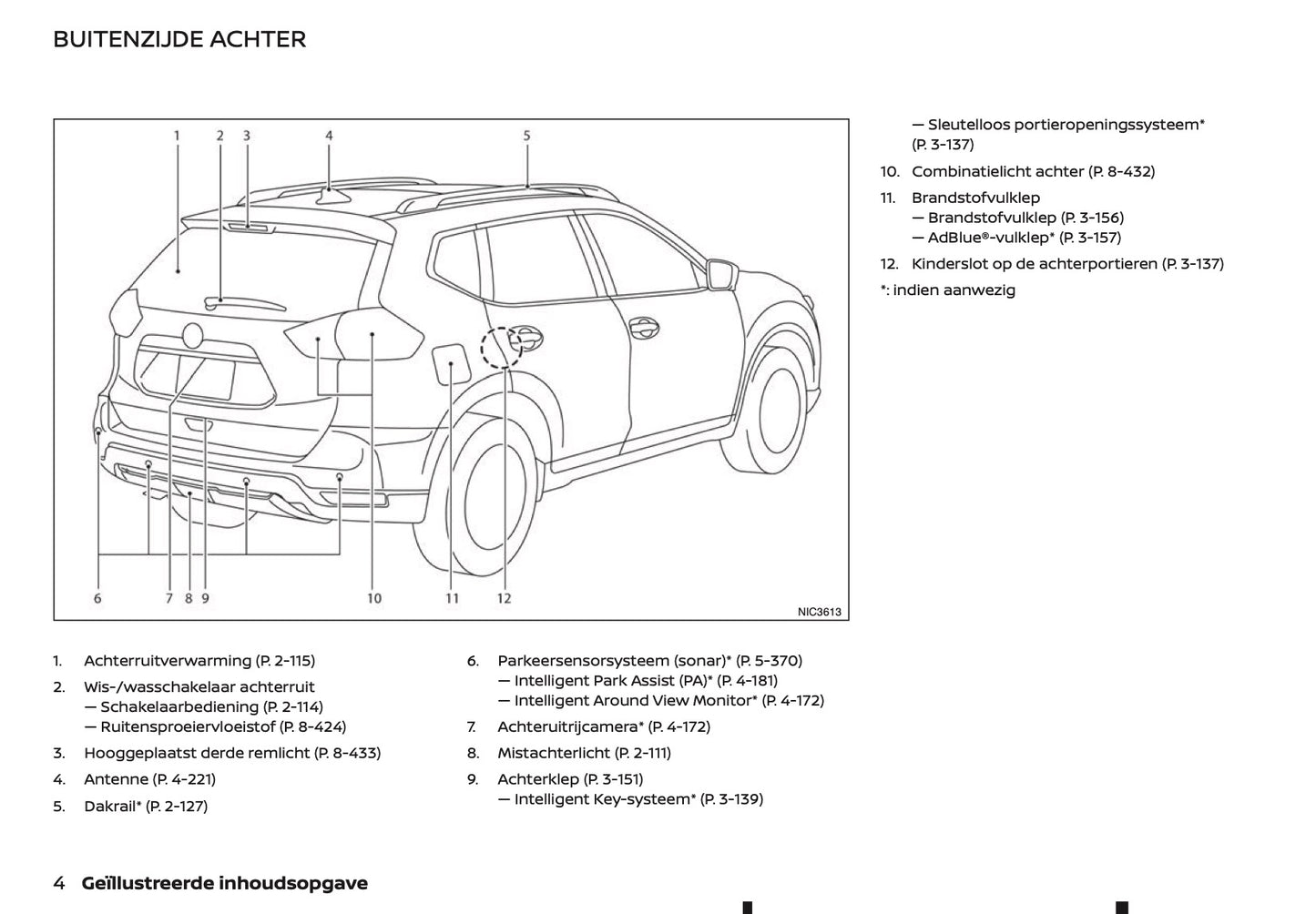 BUITENZIJDE ACHTER

1 2 3 4 5

6 7 8 9 10 11 12

NIC3613

1. Achterruitverwarming (P. 2-115)
2. Wis-/wasschakelaar achterruit
— Schakelaarbediening (P. 2-114)
— Ruitensproeiervloeistof (P. 8-424)
3. Hooggeplaatst derde remlicht (P. 8-433)
4. Antenne (P. 4-221)
5. Dakrail* (P. 2-127)

6. Parkeersensorsysteem (sonar)* (P. 5-370)
— Intelligent Park Assist (PA)* (P. 4-181)
— Intelligent Around View Monitor* (P. 4-172)
7. Achteruitrijcamera* (P. 4-172)
8. Mistachterlicht (P. 2-111)
9. Achterklep (P. 3-151)
— Intelligent Key-systeem* (P. 3-139)

— Sleutelloos portieropeningssysteem* (P. 3-137)
10. Combinatielicht achter (P. 8-432)
11. Brandstofvulklep
— Brandstofvulklep (P. 3-156)
— AdBlue®-vulklep* (P. 3-157)
12. Kinderslot op de achterportieren (P. 3-137)
*: indien aanwezig

4 Geïllustreerde inhoudsopgave