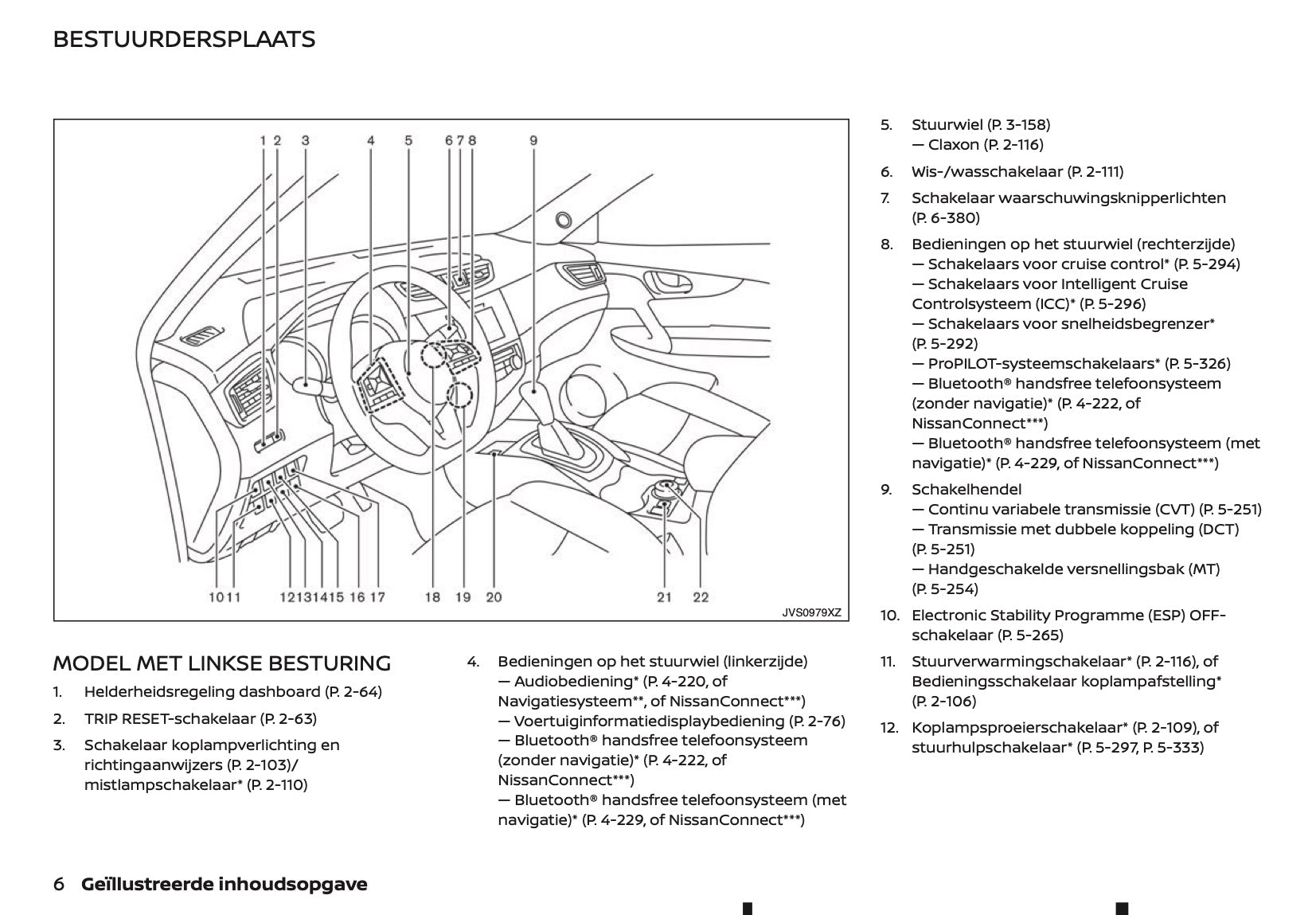 BESTUURDERSPLAATS

1 2 3 4 5 6 7 8 9

10 11 12 13 14 15 16 17 18 19 20 21 22

JVS0979XZ

MODEL MET LINKSE BESTURING

1. Helderheidsregeling dashboard (P. 2-64)

2. TRIP RESET-schakelaar (P. 2-63)

3. Schakelaar koplampverlichting en richtingaanwijzers (P. 2-103)/ mistlampschakelaar* (P. 2-110)

4. Bedieningen op het stuurwiel (linkerzijde)
— Audiobediening* (P. 4-220, of Navigatiesysteem**, of NissanConnect***)
— Voertuiginformatiedisplaybediening (P. 2-76)
— Bluetooth® handsfree telefoonsysteem (zonder navigatie)* (P. 4-222, of NissanConnect***)
— Bluetooth® handsfree telefoonsysteem (met navigatie)* (P. 4-229, of NissanConnect***)

5. Stuurwiel (P. 3-158)
— Claxon (P. 2-116)

6. Wis-/wasschakelaar (P. 2-111)

7. Schakelaar waarschuwingsknipperlichten (P. 6-380)

8. Bedieningen op het stuurwiel (rechterzijde)
— Schakelaars voor cruise control* (P. 5-294)
— Schakelaars voor Intelligent Cruise Controlsysteem (ICC)* (P. 5-296)
— Schakelaars voor snelheidsbegrenzer* (P. 5-292)
— ProPILOT-systeemschakelaars* (P. 5-326)
— Bluetooth® handsfree telefoonsysteem (zonder navigatie)* (P. 4-222, of NissanConnect***)
— Bluetooth® handsfree telefoonsysteem (met navigatie)* (P. 4-229, of NissanConnect***)

9. Schakelhendel
— Continu variabele transmissie (CVT) (P. 5-251)
— Transmissie met dubbele koppeling (DCT) (P. 5-251)
— Handgeschakelde versnellingsbak (MT) (P. 5-254)

10. Electronic Stability Programme (ESP) OFF-schakelaar (P. 5-265)

11. Stuurverwarmingschakelaar* (P. 2-116), of Bedieningsschakelaar koplampafstelling* (P. 2-106)

12. Koplampsproeierschakelaar* (P. 2-109), of stuurhulpschakelaar* (P. 5-297, P. 5-333)

6 Geïllustreerde inhoudsopgave