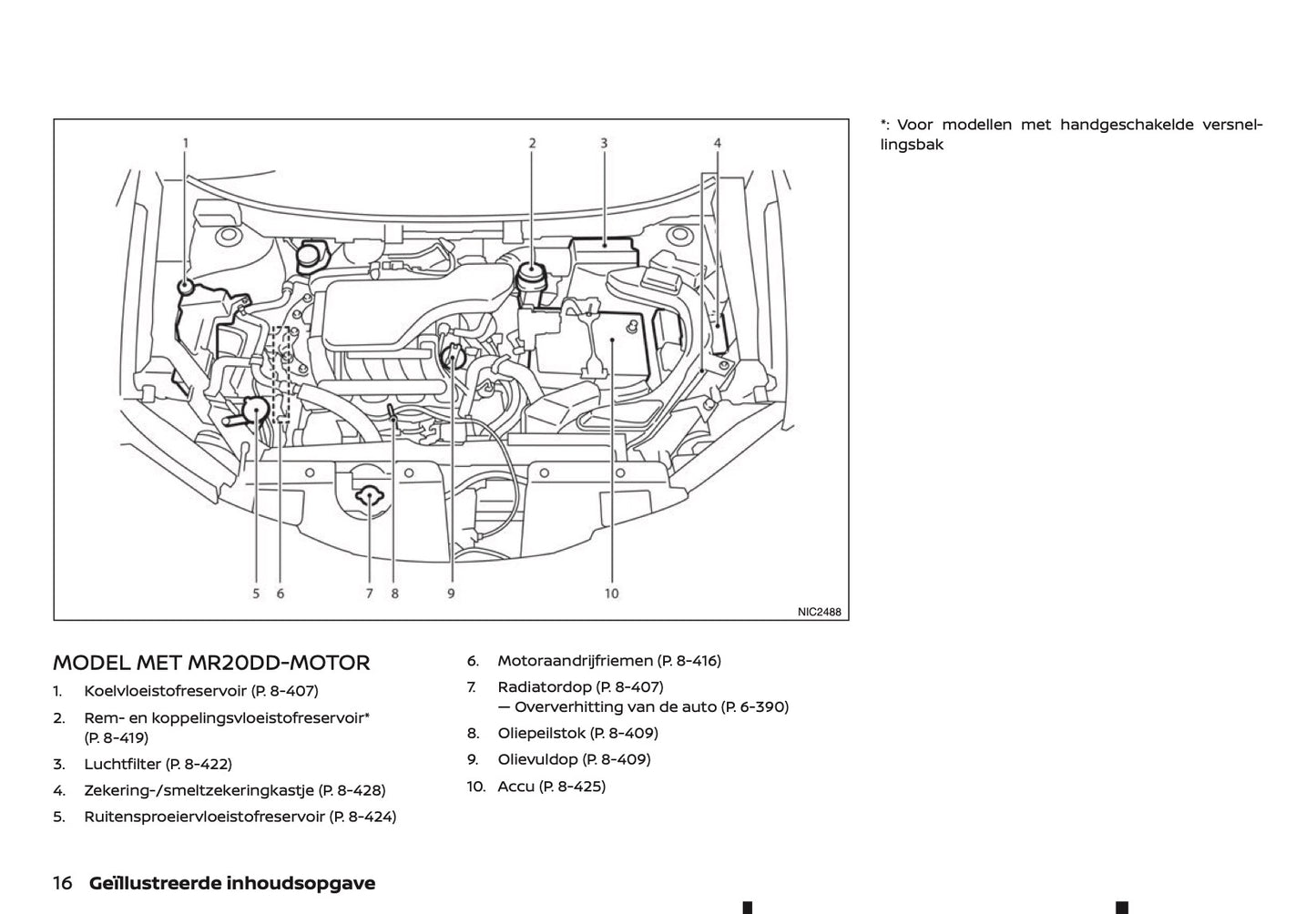 1 2 3 4

5 6 7 8 9 10

NIC2488

MODEL MET MR20DD-MOTOR

1. Koelvloeistofreservoir (P. 8-407)
2. Rem- en koppelingsvloeistofreservoir* (P. 8-419)
3. Luchtfilter (P. 8-422)
4. Zekering-/smeltzekeringkastje (P. 8-428)
5. Ruitensproeiervloeistofreservoir (P. 8-424)
6. Motoraandrijfriemen (P. 8-416)
7. Radiatordop (P. 8-407)
— Oververhitting van de auto (P. 6-390)
8. Oliepeilstok (P. 8-409)
9. Olievuldop (P. 8-409)
10. Accu (P. 8-425)

*: Voor modellen met handgeschakelde versnellingsbak

16 Geïllustreerde inhoudsopgave