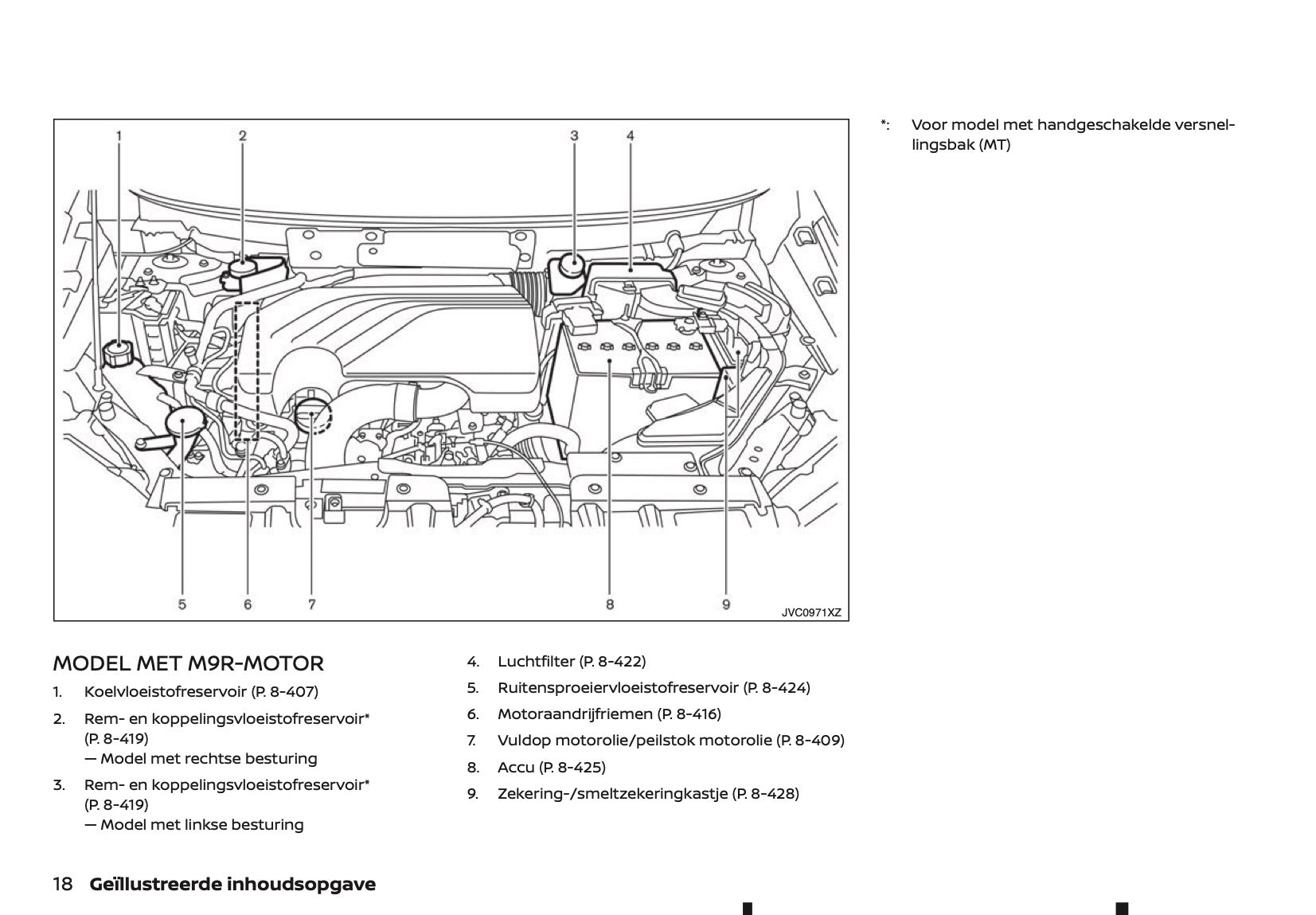 1 2 3 4

5 6 7 8 9 JVC0971XZ

MODEL MET M9R-MOTOR

1. Koelvloeistofreservoir (P. 8-407)

2. Rem- en koppelingsvloeistofreservoir* (P. 8-419)
— Model met rechtse besturing

3. Rem- en koppelingsvloeistofreservoir* (P. 8-419)
— Model met linkse besturing

4. Luchtfilter (P. 8-422)

5. Ruitensproeiervloeistofreservoir (P. 8-424)

6. Motoraandrijfriemen (P. 8-416)

7. Vuldop motorolie/peilstok motorolie (P. 8-409)

8. Accu (P. 8-425)

9. Zekering-/smeltzekeringkastje (P. 8-428)

*: Voor model met handgeschakelde versnellingsbak (MT)

18 Geïllustreerde inhoudsopgave