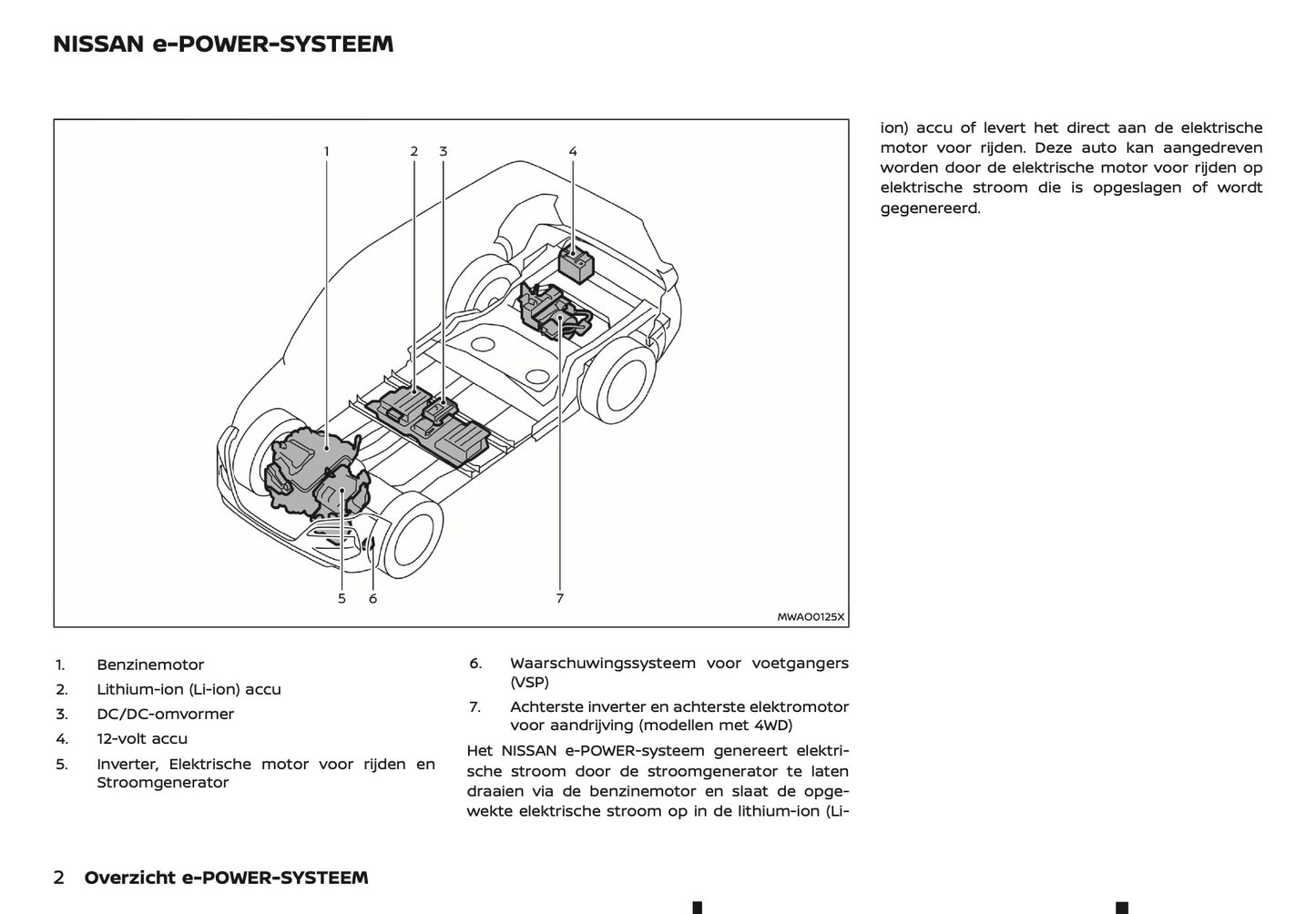 NISSAN e-POWER-SYSTEEM

1 2 3 4

5 6 7

MWAO0125X

1. Benzinemotor
2. Lithium-ion (Li-ion) accu
3. DC/DC-omvormer
4. 12-volt accu
5. Inverter, Elektrische motor voor rijden en Stroomgenerator

6. Waarschuwingssysteem voor voetgangers (VSP)
7. Achterste inverter en achterste elektromotor voor aandrijving (modellen met 4WD)

Het NISSAN e-POWER-systeem genereert elektrische stroom door de stroomgenerator te laten draaien via de benzinemotor en slaat de opgewekte elektrische stroom op in de lithium-ion (Li-ion) accu of levert het direct aan de elektrische motor voor rijden. Deze auto kan aangedreven worden door de elektrische motor voor rijden op elektrische stroom die is opgeslagen of wordt gegenereerd.

2 Overzicht e-POWER-SYSTEEM