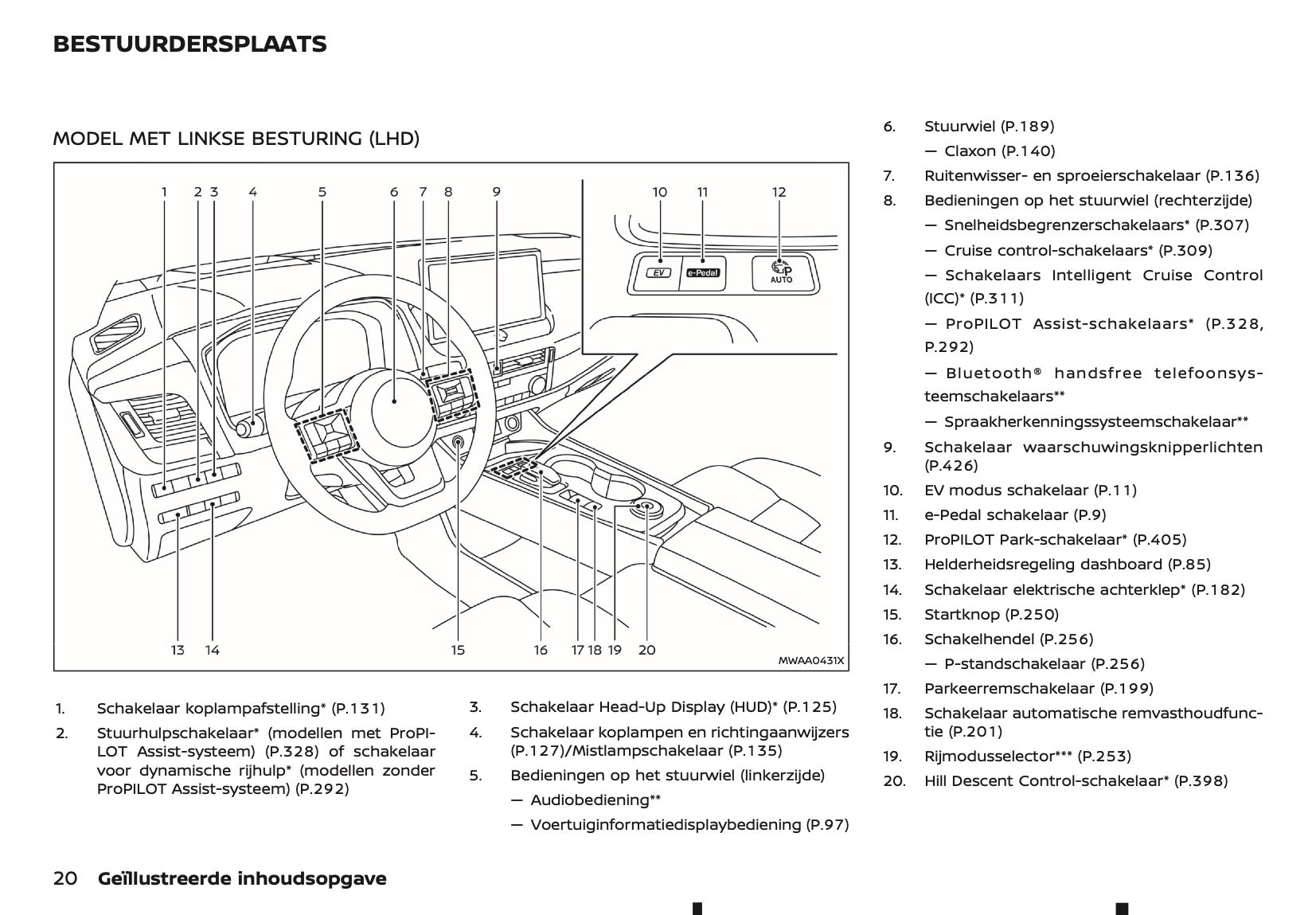 BESTUURDERSPLAATS

MODEL MET LINKSE BESTURING (LHD)

1 2 3 4 5 6 7 8 9 10 11 12

EV e-Pedal P AUTO

13 14 15 16 17 18 19 20

MWAA0431X

1. Schakelaar koplampafstelling* (P.131)
2. Stuurhulpschakelaar* (modellen met ProPILOT Assist-systeem) (P.328) of schakelaar voor dynamische rijhulp* (modellen zonder ProPILOT Assist-systeem) (P.292)
3. Schakelaar Head-Up Display (HUD)* (P.125)
4. Schakelaar koplampen en richtingaanwijzers (P.127)/Mistlampschakelaar (P.135)
5. Bedieningen op het stuurwiel (linkerzijde)
— Audiobediening**
— Voertuiginformatiedisplaybediening (P.97)
6. Stuurwiel (P.189)
— Claxon (P.140)
7. Ruitenwisser- en sproeierschakelaar (P.136)
8. Bedieningen op het stuurwiel (rechterzijde)
— Snelheidsbegrenzerschakelaars* (P.307)
— Cruise control-schakelaars* (P.309)
— Schakelaars Intelligent Cruise Control (ICC)* (P.311)
— ProPILOT Assist-schakelaars* (P.328, P.292)
— Bluetooth® handsfree telefoonsysteemschakelaars**
— Spraakherkenningssysteemschakelaar**
9. Schakelaar waarschuwingsknipperlichten (P.426)
10. EV modus schakelaar (P.11)
11. e-Pedal schakelaar (P.9)
12. ProPILOT Park-schakelaar* (P.405)
13. Helderheidsregeling dashboard (P.85)
14. Schakelaar elektrische achterklep* (P.182)
15. Startknop (P.250)
16. Schakelhendel (P.256)
— P-standschakelaar (P.256)
17. Parkeerremschakelaar (P.199)
18. Schakelaar automatische remvasthoudfunctie (P.201)
19. Rijmodusselector*** (P.253)
20. Hill Descent Control-schakelaar* (P.398)

20 Geïllustreerde inhoudsopgave