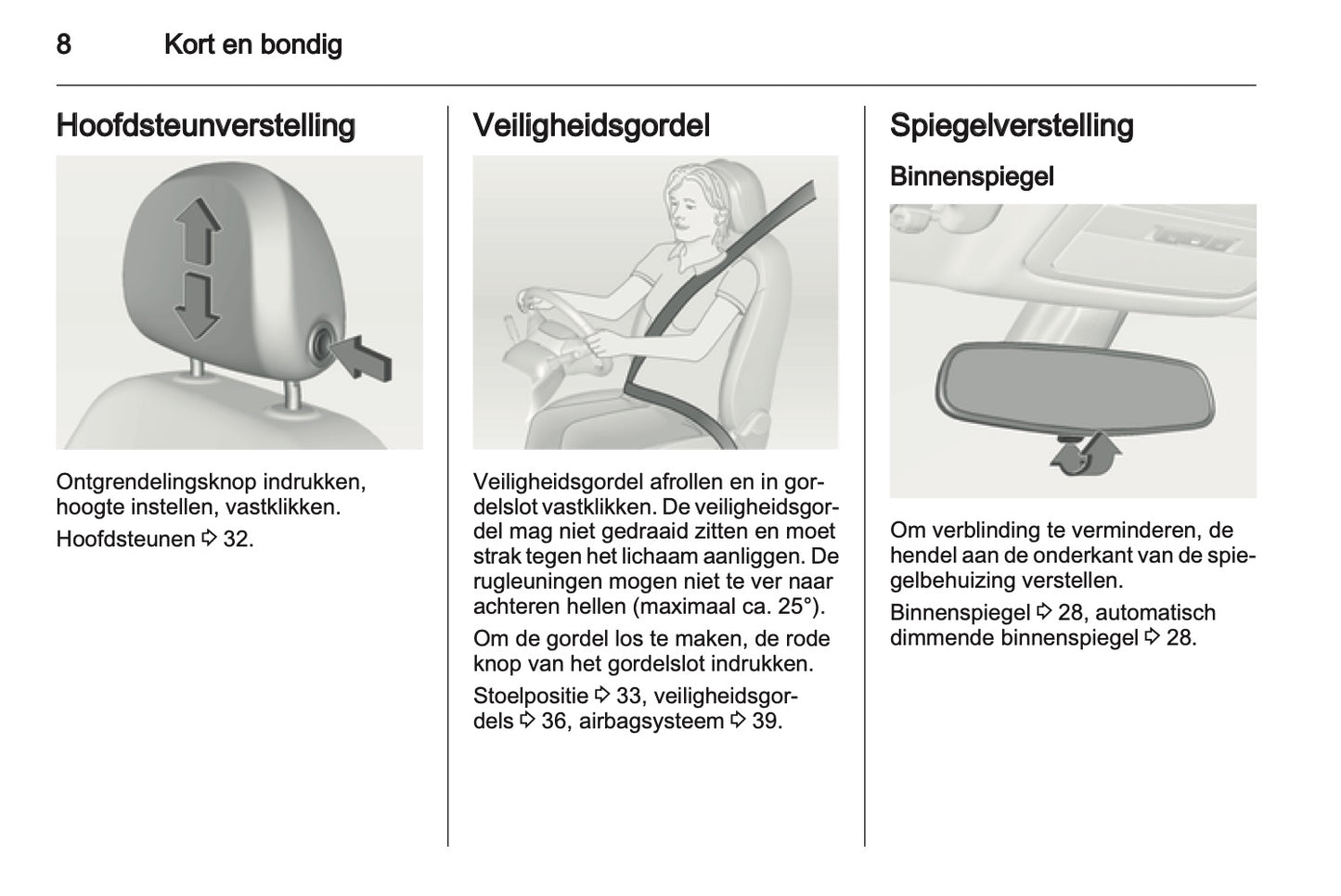 8 Kort en bondig

Hoofdsteunverstelling

Ontgrendelingsknop indrukken, hoogte instellen, vastklikken.

Hoofdsteunen ⇨ 32.

Veiligheidsgordel

Veiligheidsgordel afrollen en in gordelslot vastklikken. De veiligheidsgordel mag niet gedraaid zitten en moet strak tegen het lichaam aanliggen. De rugleuningen mogen niet te ver naar achteren hellen (maximaal ca. 25°).

Om de gordel los te maken, de rode knop van het gordelslot indrukken.

Stoelpositie ⇨ 33, veiligheidsgordels ⇨ 36, airbagsysteem ⇨ 39.

Spiegelverstelling

Binnenspiegel

Om verblinding te verminderen, de hendel aan de onderkant van de spiegelbehuizing verstellen.

Binnenspiegel ⇨ 28, automatisch dimmende binnenspiegel ⇨ 28.