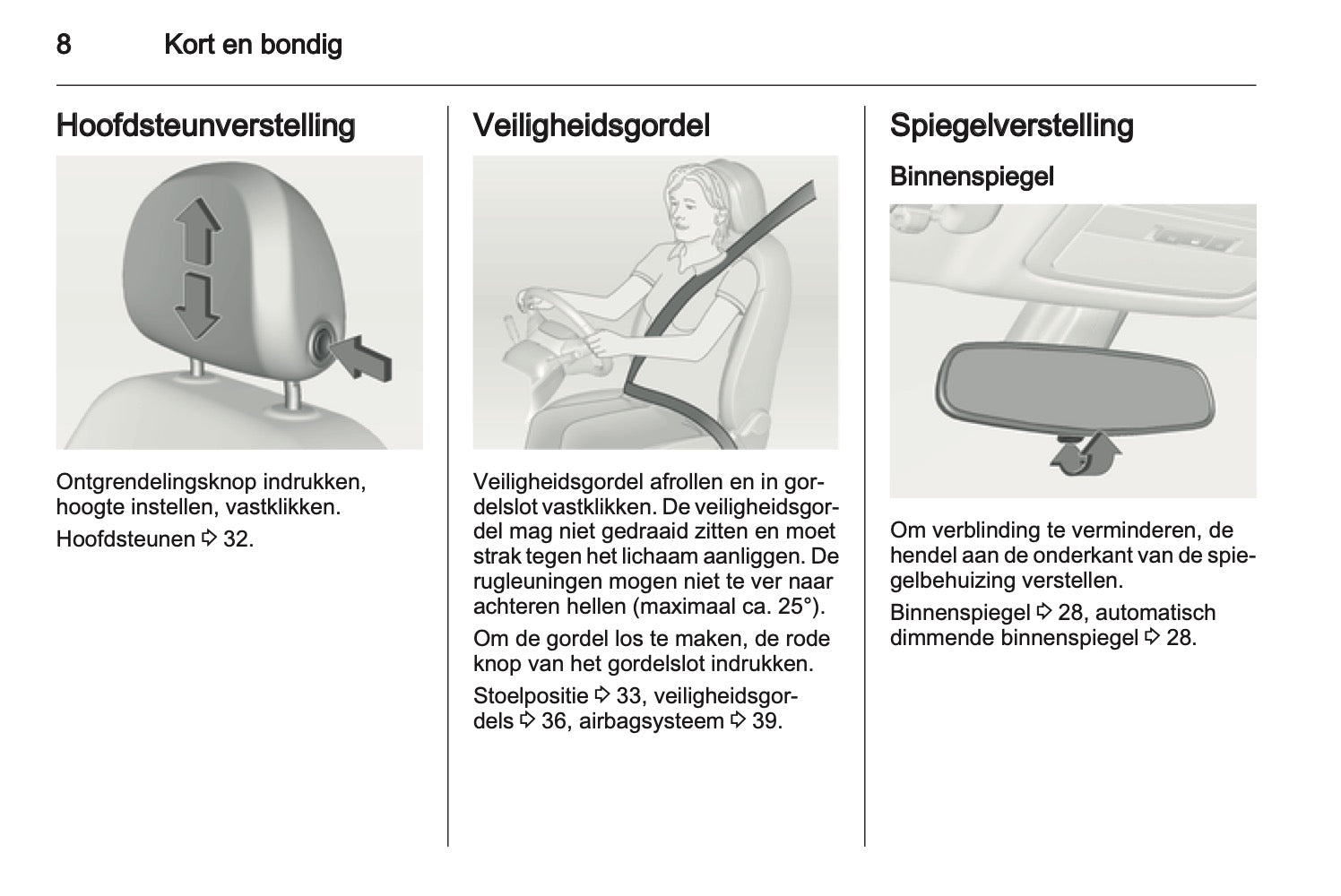 8 Kort en bondig

Hoofdsteunverstelling

Ontgrendelingsknop indrukken, hoogte instellen, vastklikken.

Hoofdsteunen ⇨ 32.

Veiligheidsgordel

Veiligheidsgordel afrollen en in gordelslot vastklikken. De veiligheidsgordel mag niet gedraaid zitten en moet strak tegen het lichaam aanliggen. De rugleuningen mogen niet te ver naar achteren hellen (maximaal ca. 25°).

Om de gordel los te maken, de rode knop van het gordelslot indrukken.

Stoelpositie ⇨ 33, veiligheidsgordels ⇨ 36, airbagsysteem ⇨ 39.

Spiegelverstelling

Binnenspiegel

Om verblinding te verminderen, de hendel aan de onderkant van de spiegelbehuizing verstellen.

Binnenspiegel ⇨ 28, automatisch dimmende binnenspiegel ⇨ 28.