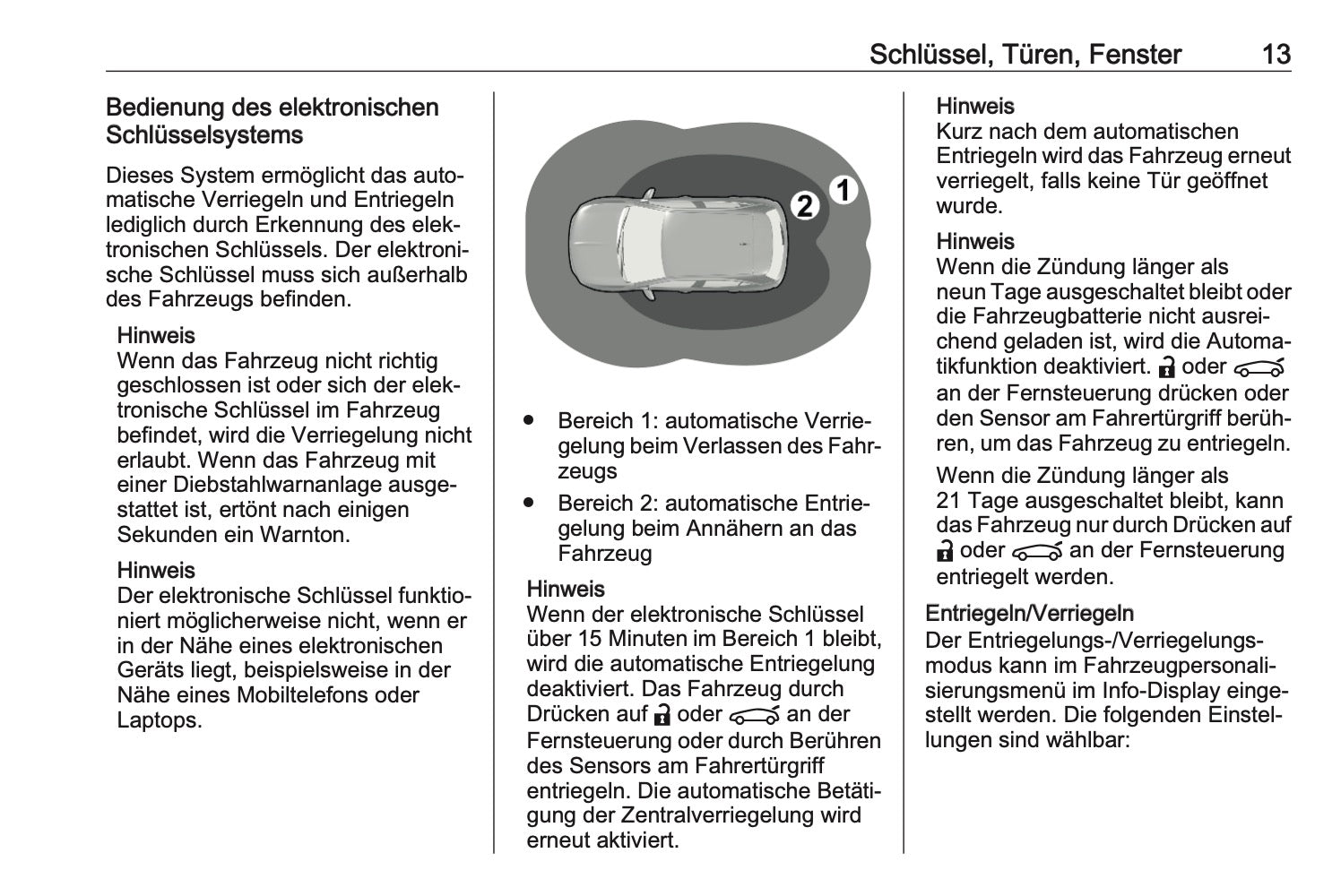 Schlüssel, Türen, Fenster 13

Bedienung des elektronischen Schlüsselsystems

Dieses System ermöglicht das automatische Verriegeln und Entriegeln lediglich durch Erkennung des elektronischen Schlüssels. Der elektronische Schlüssel muss sich außerhalb des Fahrzeugs befinden.

Hinweis
Wenn das Fahrzeug nicht richtig geschlossen ist oder sich der elektronische Schlüssel im Fahrzeug befindet, wird die Verriegelung nicht erlaubt. Wenn das Fahrzeug mit einer Diebstahlwarnanlage ausgestattet ist, ertönt nach einigen Sekunden ein Warnton.

Hinweis
Der elektronische Schlüssel funktioniert möglicherweise nicht, wenn er in der Nähe eines elektronischen Geräts liegt, beispielsweise in der Nähe eines Mobiltelefons oder Laptops.

2 1

● Bereich 1: automatische Verriegelung beim Verlassen des Fahrzeugs
● Bereich 2: automatische Entriegelung beim Annähern an das Fahrzeug

Hinweis
Wenn der elektronische Schlüssel über 15 Minuten im Bereich 1 bleibt, wird die automatische Entriegelung deaktiviert. Das Fahrzeug durch Drücken auf oder an der Fernsteuerung oder durch Berühren des Sensors am Fahrertürgriff entriegeln. Die automatische Betätigung der Zentralverriegelung wird erneut aktiviert.

Hinweis
Kurz nach dem automatischen Entriegeln wird das Fahrzeug erneut verriegelt, falls keine Tür geöffnet wurde.

Hinweis
Wenn die Zündung länger als neun Tage ausgeschaltet bleibt oder die Fahrzeugbatterie nicht ausreichend geladen ist, wird die Automatikfunktion deaktiviert. oder an der Fernsteuerung drücken oder den Sensor am Fahrertürgriff berühren, um das Fahrzeug zu entriegeln.

Wenn die Zündung länger als 21 Tage ausgeschaltet bleibt, kann das Fahrzeug nur durch Drücken auf oder an der Fernsteuerung entriegelt werden.

Entriegeln/Verriegeln
Der Entriegelungs-/Verriegelungsmodus kann im Fahrzeugpersonalisierungsmenü im Info-Display eingestellt werden. Die folgenden Einstellungen sind wählbar: