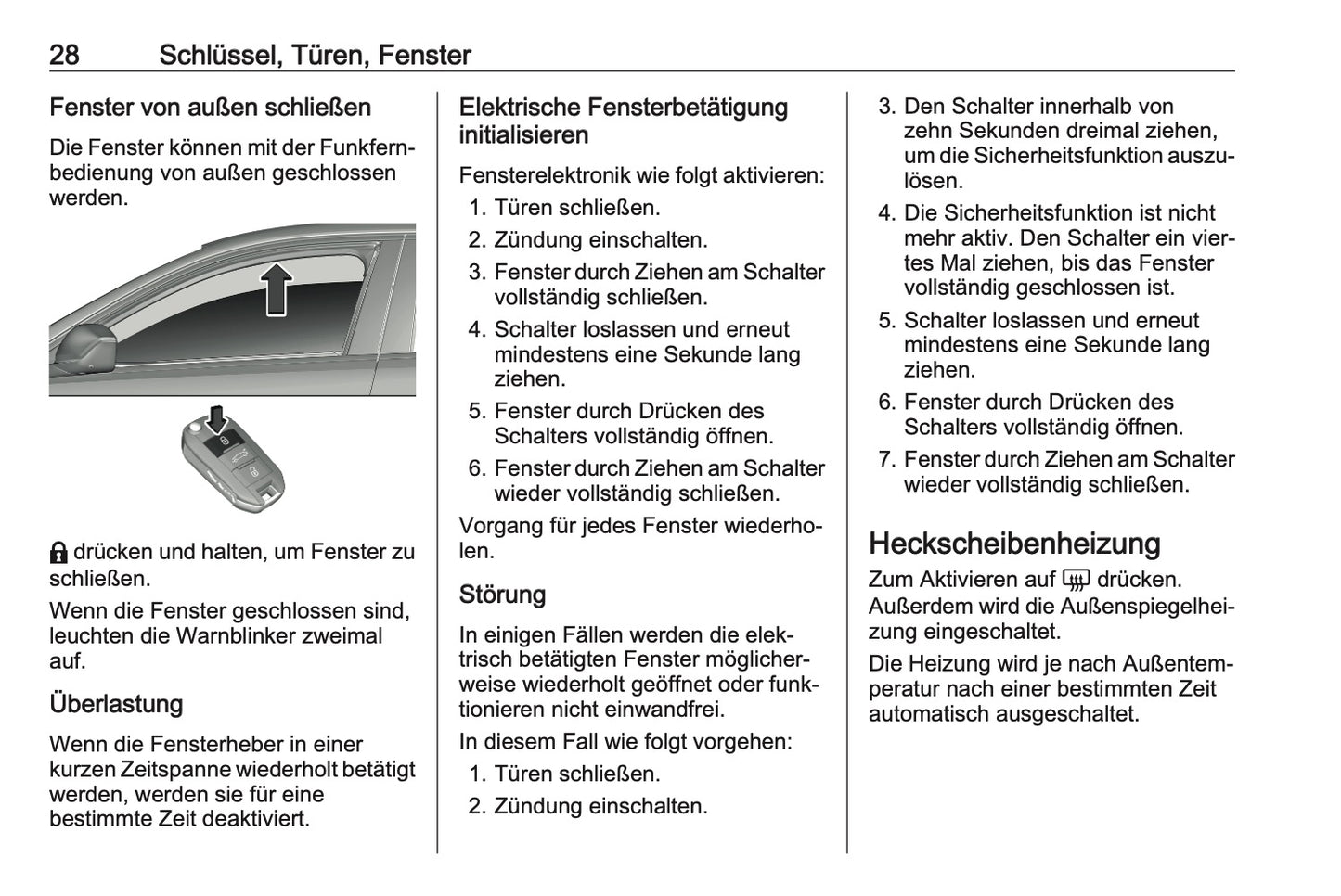 28 Schlüssel, Türen, Fenster

Fenster von außen schließen

Die Fenster können mit der Funkfernbedienung von außen geschlossen werden.

drücken und halten, um Fenster zu schließen.

Wenn die Fenster geschlossen sind, leuchten die Warnblinker zweimal auf.

Überlastung

Wenn die Fensterheber in einer kurzen Zeitspanne wiederholt betätigt werden, werden sie für eine bestimmte Zeit deaktiviert.

Elektrische Fensterbetätigung initialisieren

Fensterelektronik wie folgt aktivieren:

1. Türen schließen.
2. Zündung einschalten.
3. Fenster durch Ziehen am Schalter vollständig schließen.
4. Schalter loslassen und erneut mindestens eine Sekunde lang ziehen.
5. Fenster durch Drücken des Schalters vollständig öffnen.
6. Fenster durch Ziehen am Schalter wieder vollständig schließen.

Vorgang für jedes Fenster wiederholen.

Störung

In einigen Fällen werden die elektrisch betätigten Fenster möglicherweise wiederholt geöffnet oder funktionieren nicht einwandfrei.

In diesem Fall wie folgt vorgehen:

1. Türen schließen.
2. Zündung einschalten.
3. Den Schalter innerhalb von zehn Sekunden dreimal ziehen, um die Sicherheitsfunktion auszulösen.
4. Die Sicherheitsfunktion ist nicht mehr aktiv. Den Schalter ein viertes Mal ziehen, bis das Fenster vollständig geschlossen ist.
5. Schalter loslassen und erneut mindestens eine Sekunde lang ziehen.
6. Fenster durch Drücken des Schalters vollständig öffnen.
7. Fenster durch Ziehen am Schalter wieder vollständig schließen.

Heckscheibenheizung

Zum Aktivieren auf drücken. Außerdem wird die Außenspiegelheizung eingeschaltet.

Die Heizung wird je nach Außentemperatur nach einer bestimmten Zeit automatisch ausgeschaltet.