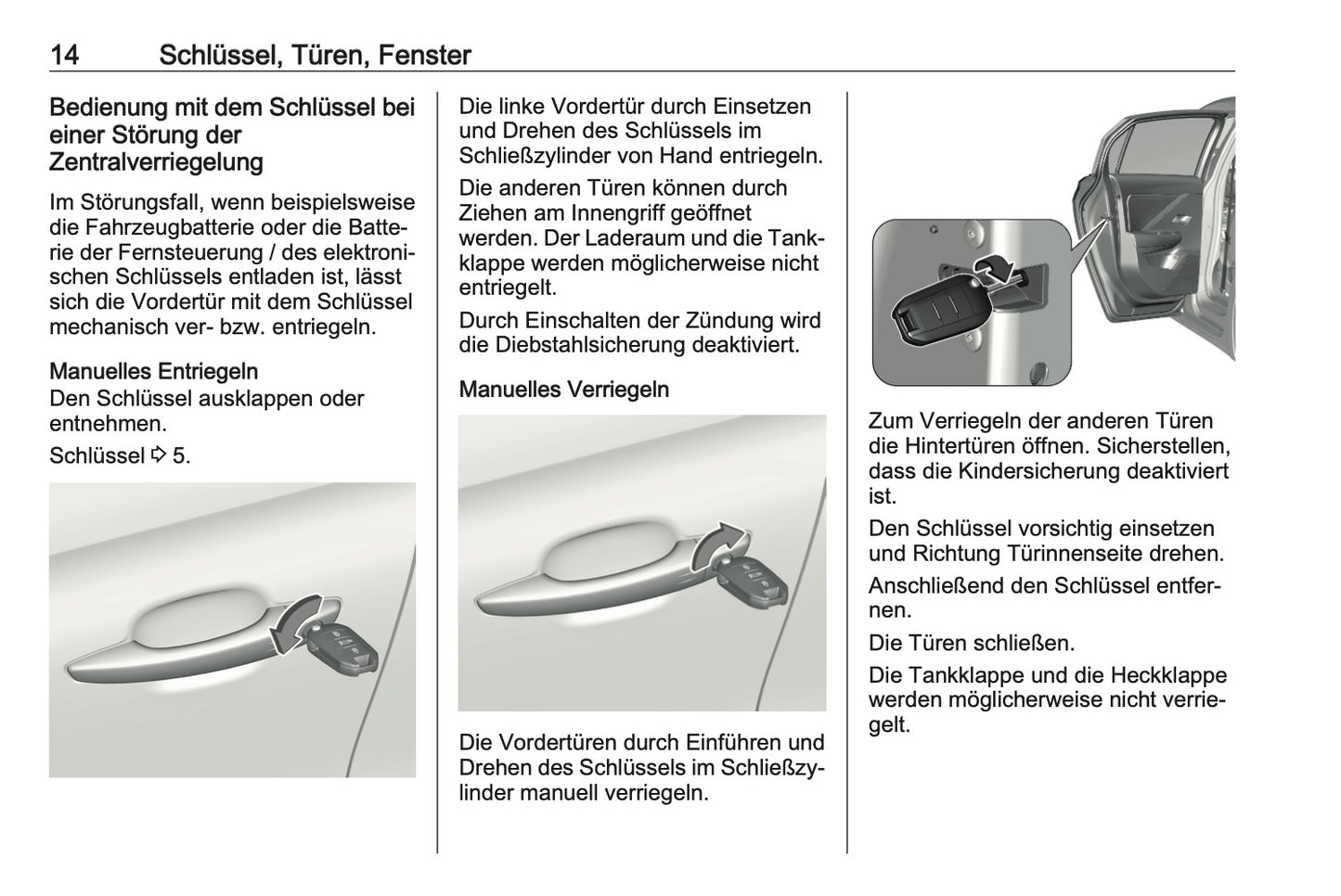 14 Schlüssel, Türen, Fenster

Bedienung mit dem Schlüssel bei einer Störung der Zentralverriegelung

Im Störungsfall, wenn beispielsweise die Fahrzeugbatterie oder die Batterie der Fernsteuerung / des elektronischen Schlüssels entladen ist, lässt sich die Vordertür mit dem Schlüssel mechanisch ver- bzw. entriegeln.

Manuelles Entriegeln
Den Schlüssel ausklappen oder entnehmen.

Schlüssel ⇨ 5.

Die linke Vordertür durch Einsetzen und Drehen des Schlüssels im Schließzylinder von Hand entriegeln.

Die anderen Türen können durch Ziehen am Innengriff geöffnet werden. Der Laderaum und die Tankklappe werden möglicherweise nicht entriegelt.

Durch Einschalten der Zündung wird die Diebstahlsicherung deaktiviert.

Manuelles Verriegeln

Die Vordertüren durch Einführen und Drehen des Schlüssels im Schließzylinder manuell verriegeln.

Zum Verriegeln der anderen Türen die Hintertüren öffnen. Sicherstellen, dass die Kindersicherung deaktiviert ist.

Den Schlüssel vorsichtig einsetzen und Richtung Türinnenseite drehen.

Anschließend den Schlüssel entfernen.

Die Türen schließen.

Die Tankklappe und die Heckklappe werden möglicherweise nicht verriegelt.