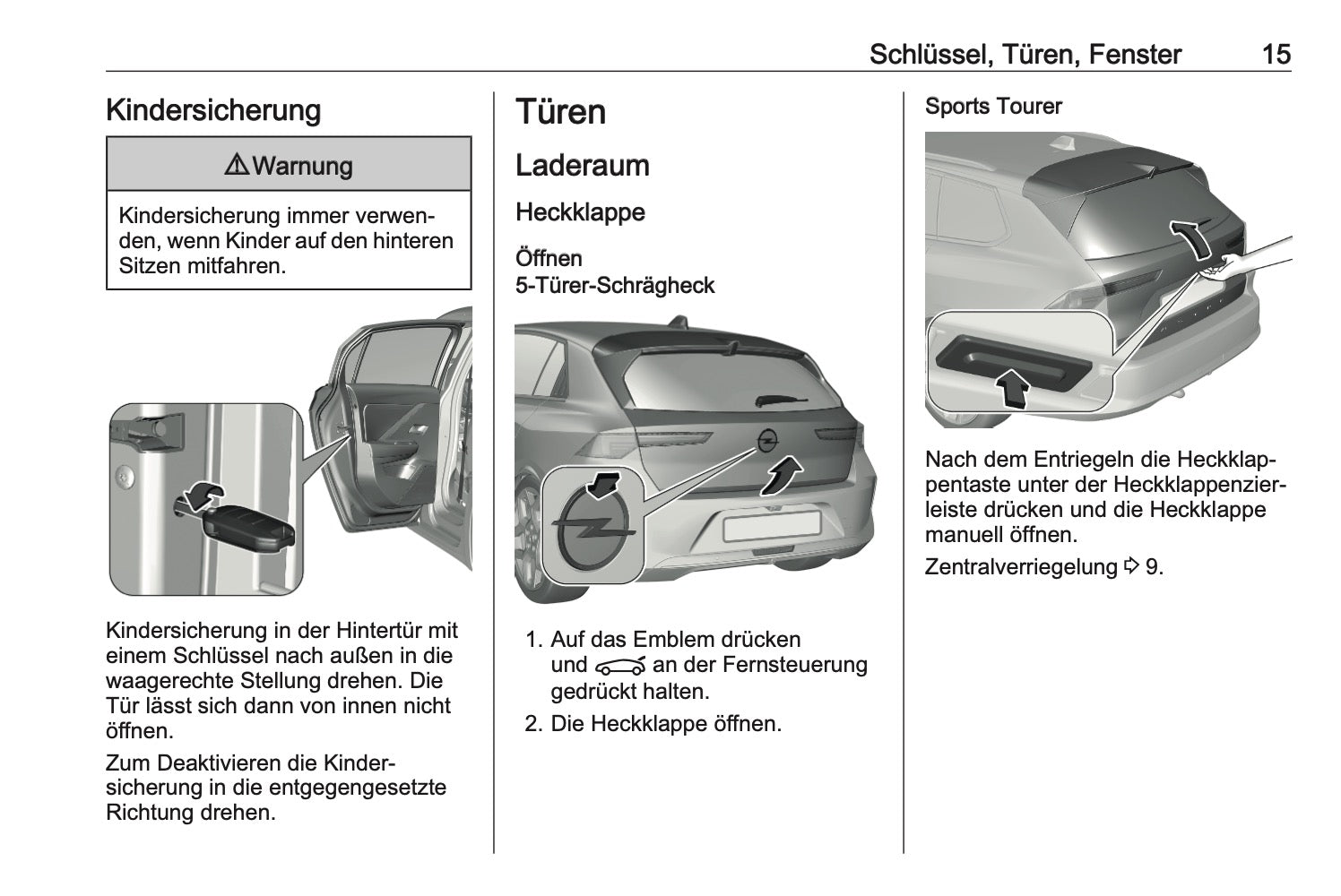 Schlüssel, Türen, Fenster 15

Kindersicherung

⚠ Warnung

Kindersicherung immer verwenden, wenn Kinder auf den hinteren Sitzen mitfahren.

Kindersicherung in der Hintertür mit einem Schlüssel nach außen in die waagerechte Stellung drehen. Die Tür lässt sich dann von innen nicht öffnen.

Zum Deaktivieren die Kindersicherung in die entgegengesetzte Richtung drehen.

Türen

Laderaum

Heckklappe

Öffnen
5-Türer-Schrägheck

1. Auf das Emblem drücken und an der Fernsteuerung gedrückt halten.

2. Die Heckklappe öffnen.

Sports Tourer

Nach dem Entriegeln die Heckklappentaste unter der Heckklappenzierleiste drücken und die Heckklappe manuell öffnen.

Zentralverriegelung ⇨ 9.