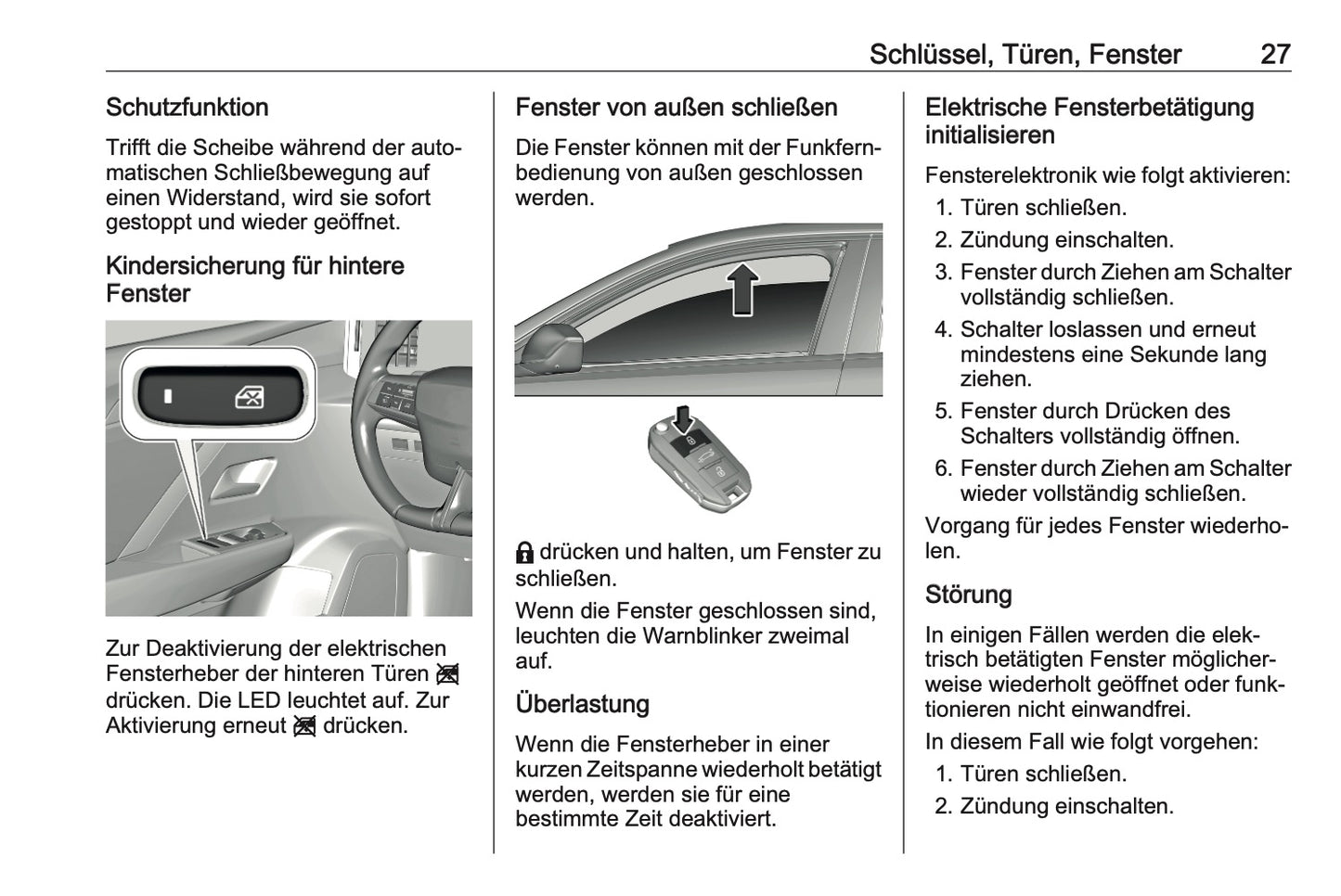 Schlüssel, Türen, Fenster 27

Schutzfunktion

Trifft die Scheibe während der automatischen Schließbewegung auf einen Widerstand, wird sie sofort gestoppt und wieder geöffnet.

Kindersicherung für hintere Fenster

Zur Deaktivierung der elektrischen Fensterheber der hinteren Türen drücken. Die LED leuchtet auf. Zur Aktivierung erneut drücken.

Fenster von außen schließen

Die Fenster können mit der Funkfernbedienung von außen geschlossen werden.

drücken und halten, um Fenster zu schließen.

Wenn die Fenster geschlossen sind, leuchten die Warnblinker zweimal auf.

Überlastung

Wenn die Fensterheber in einer kurzen Zeitspanne wiederholt betätigt werden, werden sie für eine bestimmte Zeit deaktiviert.

Elektrische Fensterbetätigung initialisieren

Fensterelektronik wie folgt aktivieren:
1. Türen schließen.
2. Zündung einschalten.
3. Fenster durch Ziehen am Schalter vollständig schließen.
4. Schalter loslassen und erneut mindestens eine Sekunde lang ziehen.
5. Fenster durch Drücken des Schalters vollständig öffnen.
6. Fenster durch Ziehen am Schalter wieder vollständig schließen.

Vorgang für jedes Fenster wiederholen.

Störung

In einigen Fällen werden die elektrisch betätigten Fenster möglicherweise wiederholt geöffnet oder funktionieren nicht einwandfrei.

In diesem Fall wie folgt vorgehen:
1. Türen schließen.
2. Zündung einschalten.