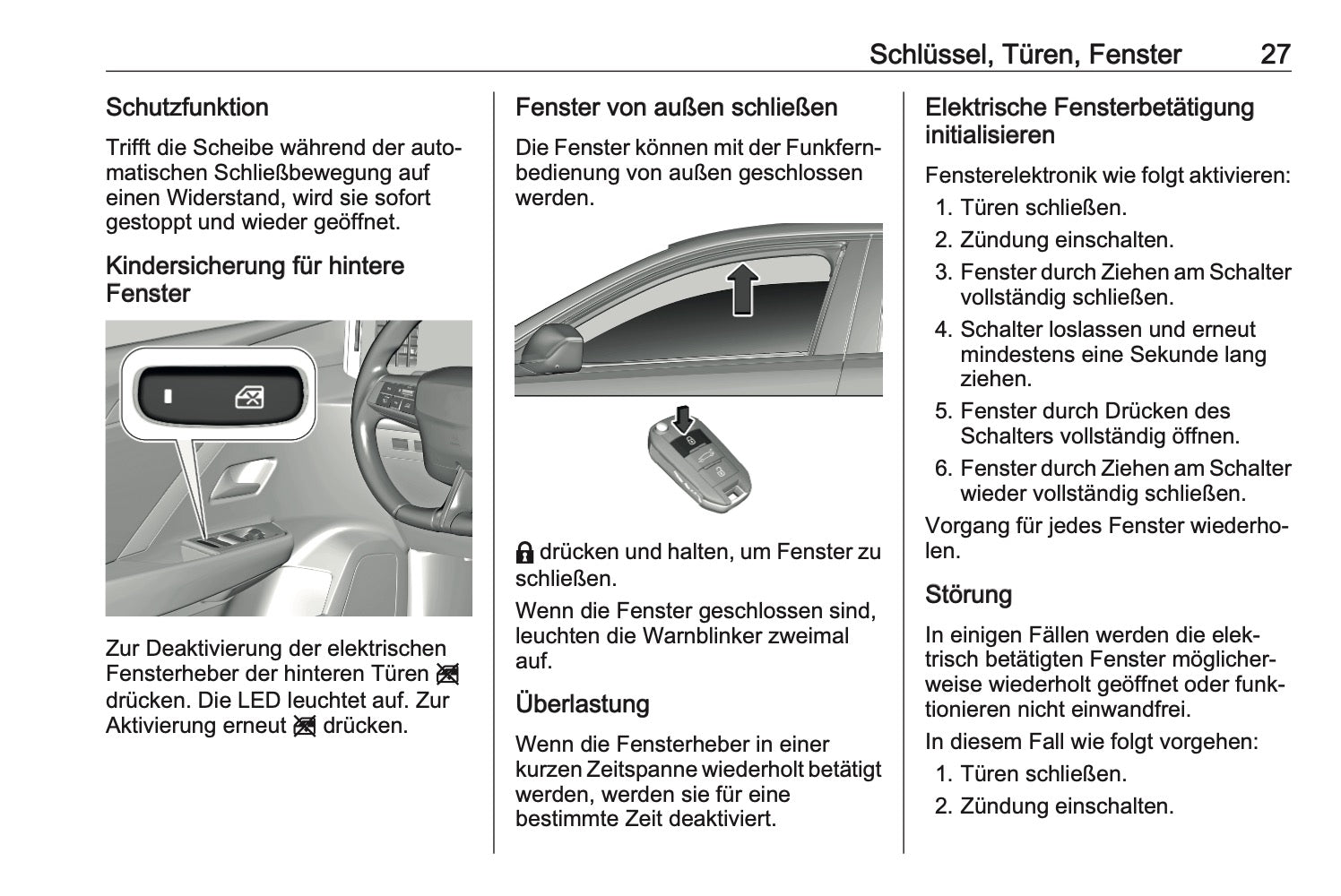 Schlüssel, Türen, Fenster 27

Schutzfunktion

Trifft die Scheibe während der automatischen Schließbewegung auf einen Widerstand, wird sie sofort gestoppt und wieder geöffnet.

Kindersicherung für hintere Fenster

Zur Deaktivierung der elektrischen Fensterheber der hinteren Türen drücken. Die LED leuchtet auf. Zur Aktivierung erneut drücken.

Fenster von außen schließen

Die Fenster können mit der Funkfernbedienung von außen geschlossen werden.

drücken und halten, um Fenster zu schließen.

Wenn die Fenster geschlossen sind, leuchten die Warnblinker zweimal auf.

Überlastung

Wenn die Fensterheber in einer kurzen Zeitspanne wiederholt betätigt werden, werden sie für eine bestimmte Zeit deaktiviert.

Elektrische Fensterbetätigung initialisieren

Fensterelektronik wie folgt aktivieren:

1. Türen schließen.
2. Zündung einschalten.
3. Fenster durch Ziehen am Schalter vollständig schließen.
4. Schalter loslassen und erneut mindestens eine Sekunde lang ziehen.
5. Fenster durch Drücken des Schalters vollständig öffnen.
6. Fenster durch Ziehen am Schalter wieder vollständig schließen.

Vorgang für jedes Fenster wiederholen.

Störung

In einigen Fällen werden die elektrisch betätigten Fenster möglicherweise wiederholt geöffnet oder funktionieren nicht einwandfrei.

In diesem Fall wie folgt vorgehen:

1. Türen schließen.
2. Zündung einschalten.