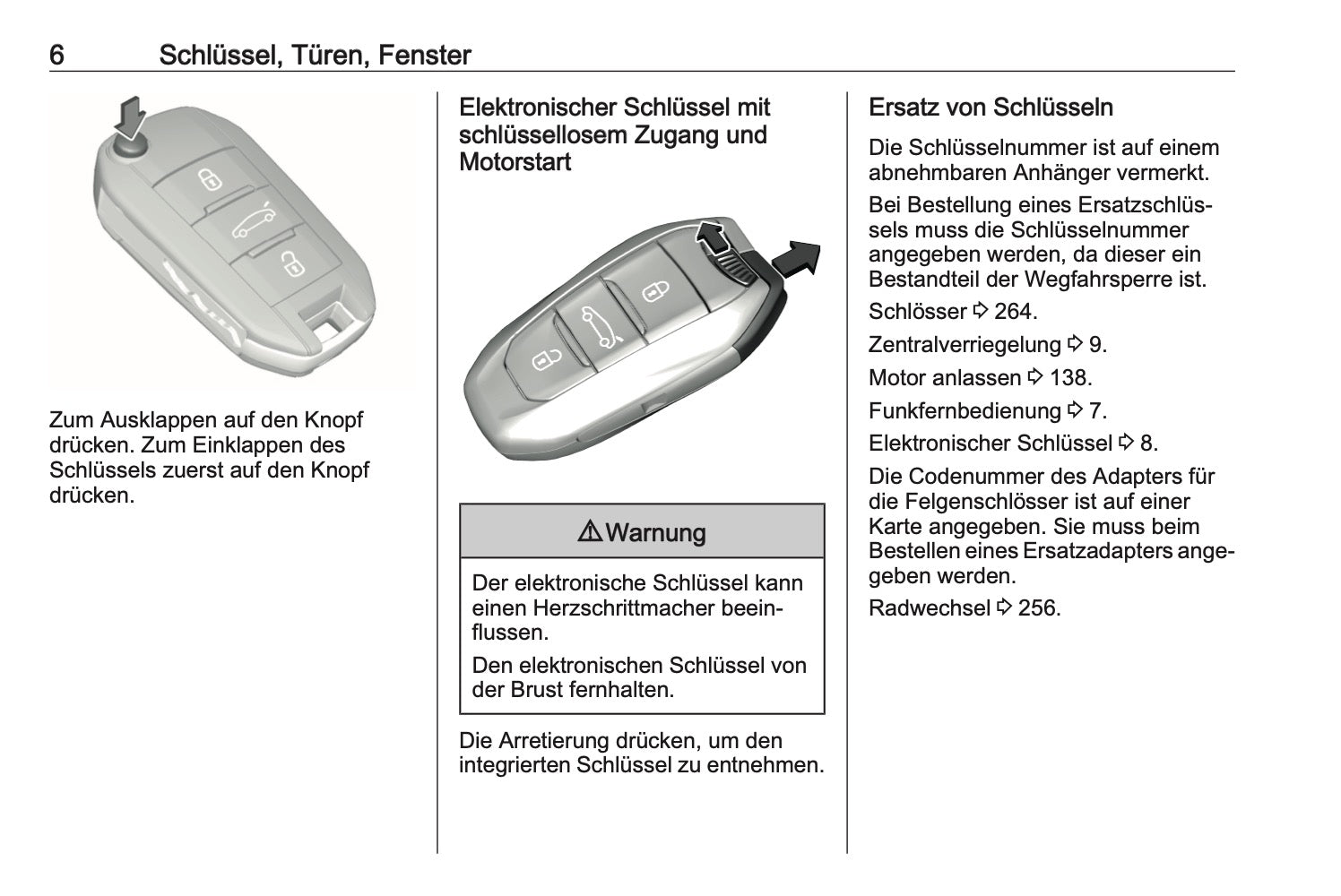 6 Schlüssel, Türen, Fenster

Zum Ausklappen auf den Knopf drücken. Zum Einklappen des Schlüssels zuerst auf den Knopf drücken.

Elektronischer Schlüssel mit schlüssellosem Zugang und Motorstart

⚠ Warnung

Der elektronische Schlüssel kann einen Herzschrittmacher beeinflussen.

Den elektronischen Schlüssel von der Brust fernhalten.

Die Arretierung drücken, um den integrierten Schlüssel zu entnehmen.

Ersatz von Schlüsseln

Die Schlüsselnummer ist auf einem abnehmbaren Anhänger vermerkt.

Bei Bestellung eines Ersatzschlüssels muss die Schlüsselnummer angegeben werden, da dieser ein Bestandteil der Wegfahrsperre ist.

Schlösser ⇨ 264.

Zentralverriegelung ⇨ 9.

Motor anlassen ⇨ 138.

Funkfernbedienung ⇨ 7.

Elektronischer Schlüssel ⇨ 8.

Die Codenummer des Adapters für die Felgenschlösser ist auf einer Karte angegeben. Sie muss beim Bestellen eines Ersatzadapters angegeben werden.

Radwechsel ⇨ 256.