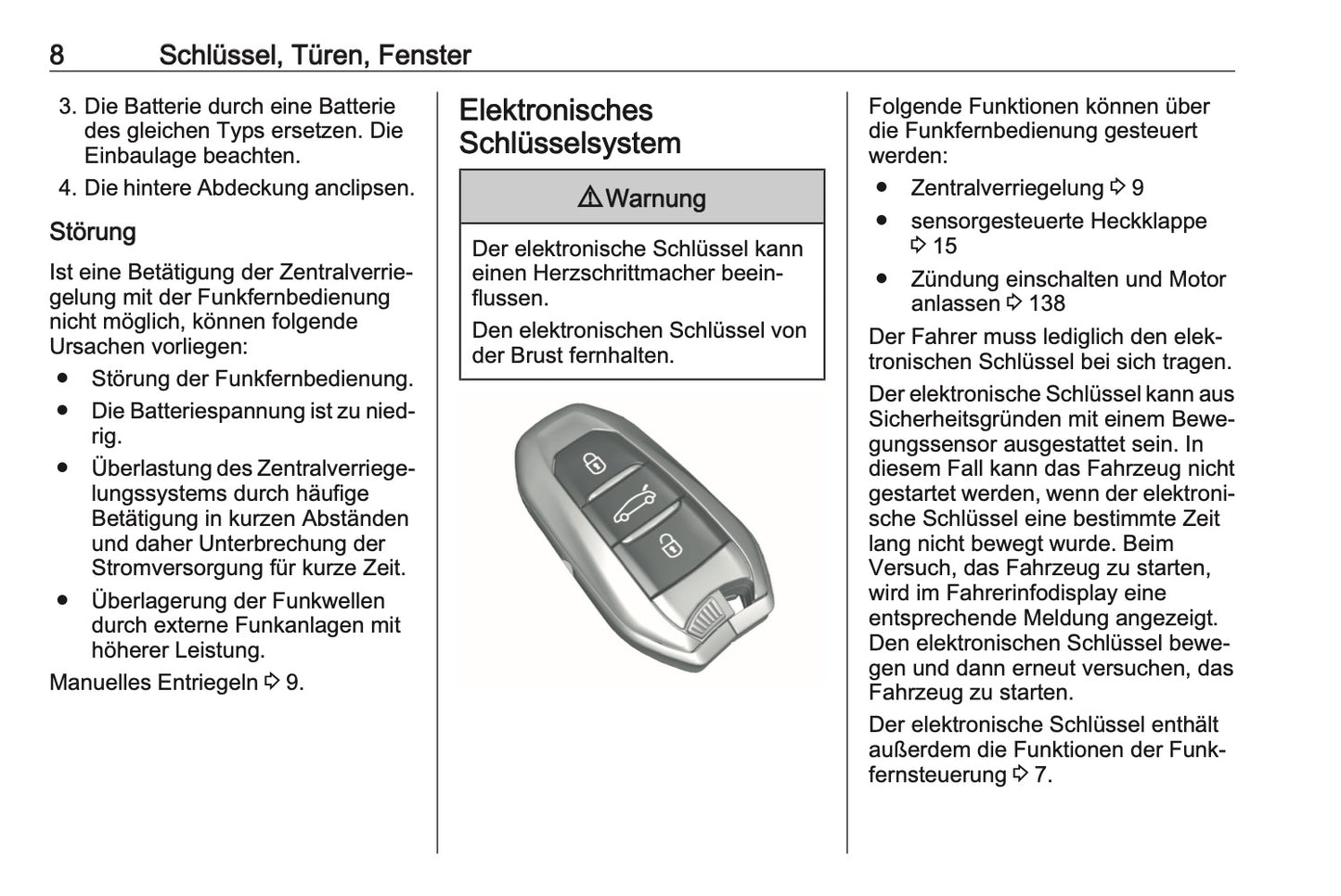 8 Schlüssel, Türen, Fenster

3. Die Batterie durch eine Batterie des gleichen Typs ersetzen. Die Einbaulage beachten.
4. Die hintere Abdeckung anclipsen.

Störung

Ist eine Betätigung der Zentralverriegelung mit der Funkfernbedienung nicht möglich, können folgende Ursachen vorliegen:
● Störung der Funkfernbedienung.
● Die Batteriespannung ist zu niedrig.
● Überlastung des Zentralverriegelungssystems durch häufige Betätigung in kurzen Abständen und daher Unterbrechung der Stromversorgung für kurze Zeit.
● Überlagerung der Funkwellen durch externe Funkanlagen mit höherer Leistung.

Manuelles Entriegeln ⇨ 9.

Elektronisches Schlüsselsystem

⚠ Warnung

Der elektronische Schlüssel kann einen Herzschrittmacher beeinflussen.

Den elektronischen Schlüssel von der Brust fernhalten.

Folgende Funktionen können über die Funkfernbedienung gesteuert werden:
● Zentralverriegelung ⇨ 9
● sensorgesteuerte Heckklappe ⇨ 15
● Zündung einschalten und Motor anlassen ⇨ 138

Der Fahrer muss lediglich den elektronischen Schlüssel bei sich tragen.

Der elektronische Schlüssel kann aus Sicherheitsgründen mit einem Bewegungssensor ausgestattet sein. In diesem Fall kann das Fahrzeug nicht gestartet werden, wenn der elektronische Schlüssel eine bestimmte Zeit lang nicht bewegt wurde. Beim Versuch, das Fahrzeug zu starten, wird im Fahrerinfodisplay eine entsprechende Meldung angezeigt. Den elektronischen Schlüssel bewegen und dann erneut versuchen, das Fahrzeug zu starten.

Der elektronische Schlüssel enthält außerdem die Funktionen der Funkfernsteuerung ⇨ 7.