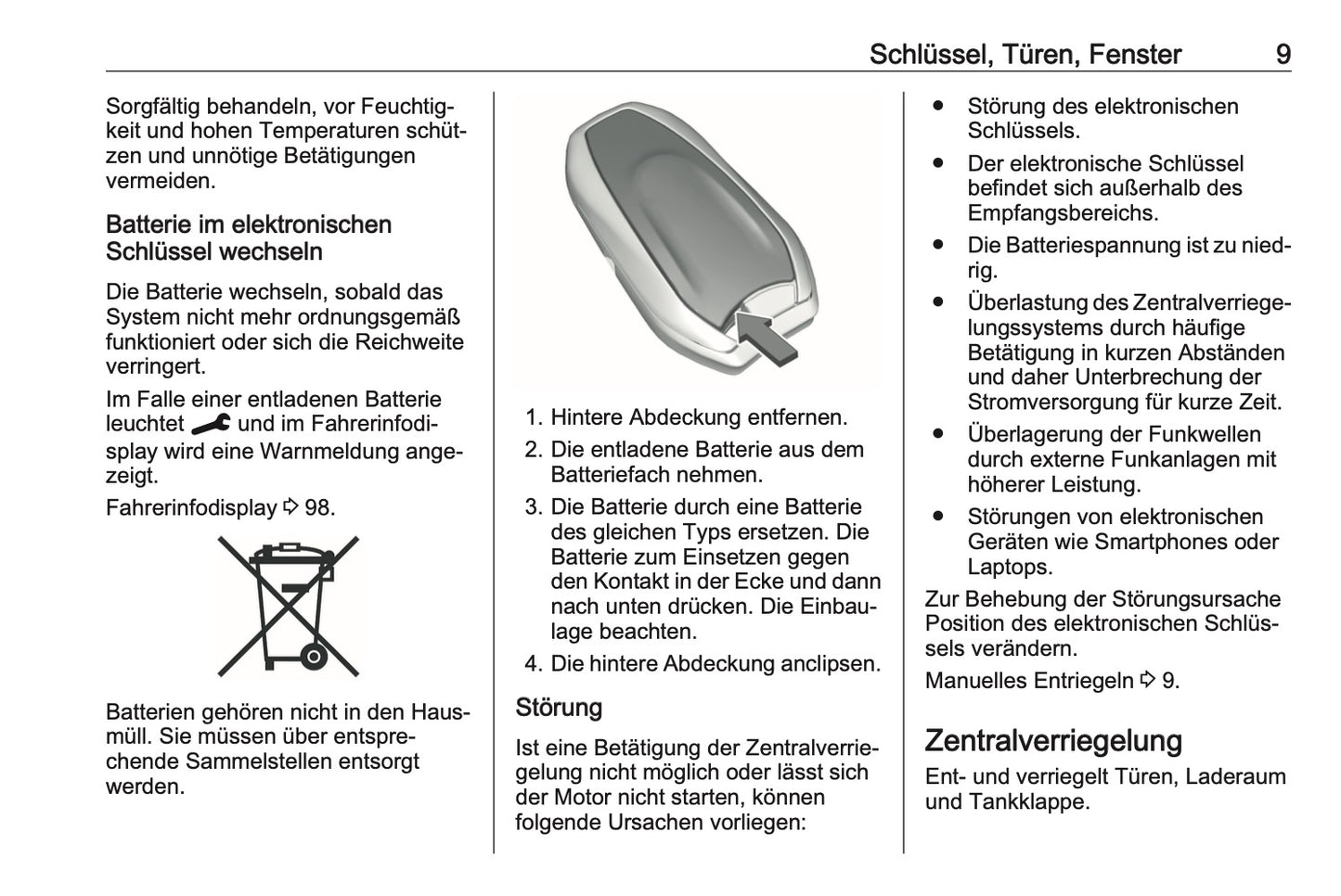 Schlüssel, Türen, Fenster 9

Sorgfältig behandeln, vor Feuchtigkeit und hohen Temperaturen schützen und unnötige Betätigungen vermeiden.

Batterie im elektronischen Schlüssel wechseln

Die Batterie wechseln, sobald das System nicht mehr ordnungsgemäß funktioniert oder sich die Reichweite verringert.

Im Falle einer entladenen Batterie leuchtet und im Fahrerinfodisplay wird eine Warnmeldung angezeigt.

Fahrerinfodisplay ⇨ 98.

Batterien gehören nicht in den Hausmüll. Sie müssen über entsprechende Sammelstellen entsorgt werden.

1. Hintere Abdeckung entfernen.
2. Die entladene Batterie aus dem Batteriefach nehmen.
3. Die Batterie durch eine Batterie des gleichen Typs ersetzen. Die Batterie zum Einsetzen gegen den Kontakt in der Ecke und dann nach unten drücken. Die Einbaulage beachten.
4. Die hintere Abdeckung anclipsen.

Störung

Ist eine Betätigung der Zentralverriegelung nicht möglich oder lässt sich der Motor nicht starten, können folgende Ursachen vorliegen:

● Störung des elektronischen Schlüssels.
● Der elektronische Schlüssel befindet sich außerhalb des Empfangsbereichs.
● Die Batteriespannung ist zu niedrig.
● Überlastung des Zentralverriegelungssystems durch häufige Betätigung in kurzen Abständen und daher Unterbrechung der Stromversorgung für kurze Zeit.
● Überlagerung der Funkwellen durch externe Funkanlagen mit höherer Leistung.
● Störungen von elektronischen Geräten wie Smartphones oder Laptops.

Zur Behebung der Störungsursache Position des elektronischen Schlüssels verändern.

Manuelles Entriegeln ⇨ 9.

Zentralverriegelung

Ent- und verriegelt Türen, Laderaum und Tankklappe.