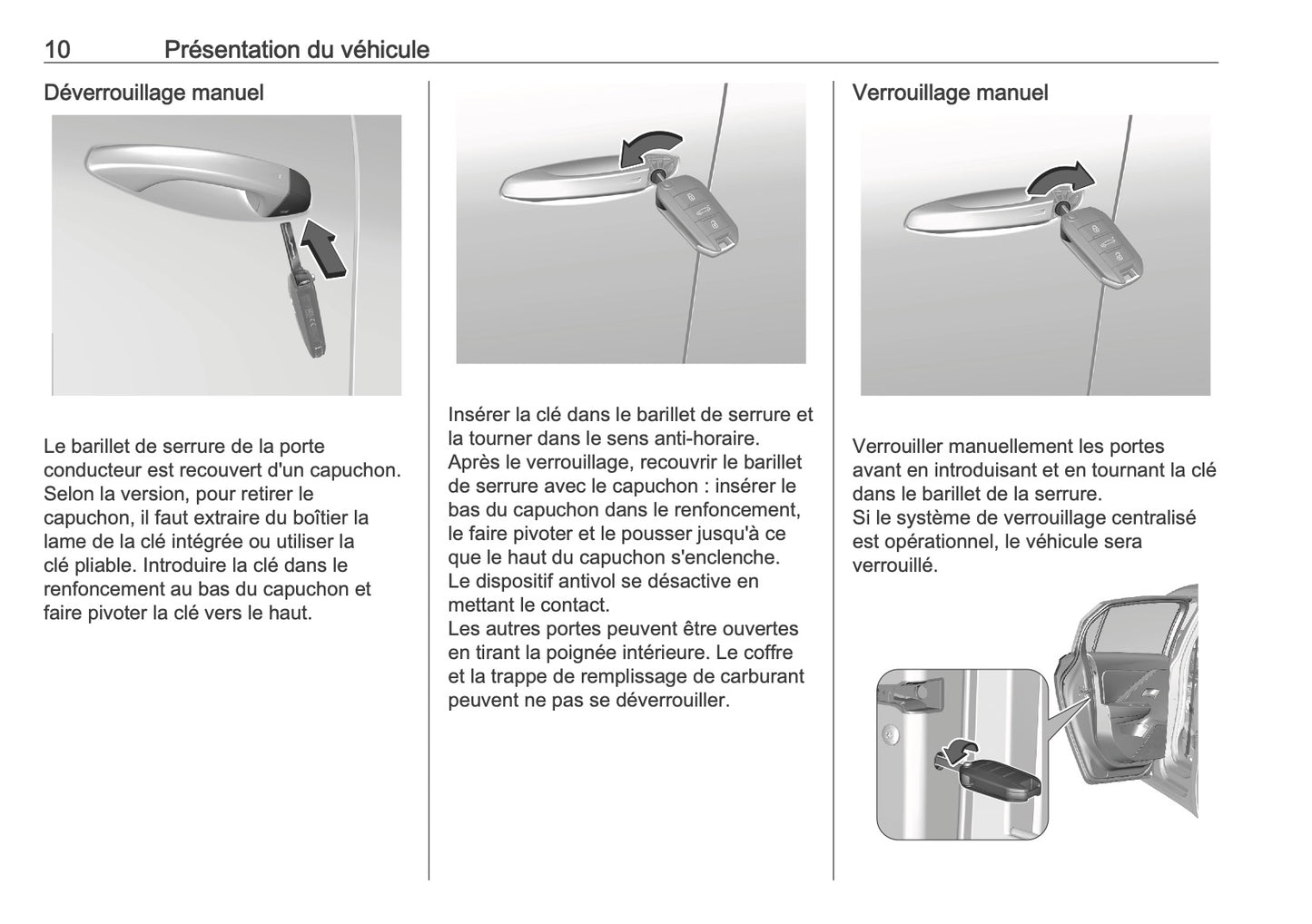 10 Présentation du véhicule

Déverrouillage manuel

Le barillet de serrure de la porte conducteur est recouvert d'un capuchon. Selon la version, pour retirer le capuchon, il faut extraire du boîtier la lame de la clé intégrée ou utiliser la clé pliable. Introduire la clé dans le renfoncement au bas du capuchon et faire pivoter la clé vers le haut.

Insérer la clé dans le barillet de serrure et la tourner dans le sens anti-horaire.
Après le verrouillage, recouvrir le barillet de serrure avec le capuchon : insérer le bas du capuchon dans le renfoncement, le faire pivoter et le pousser jusqu'à ce que le haut du capuchon s'enclenche.
Le dispositif antivol se désactive en mettant le contact.
Les autres portes peuvent être ouvertes en tirant la poignée intérieure. Le coffre et la trappe de remplissage de carburant peuvent ne pas se déverrouiller.

Verrouillage manuel

Verrouiller manuellement les portes avant en introduisant et en tournant la clé dans le barillet de la serrure.
Si le système de verrouillage centralisé est opérationnel, le véhicule sera verrouillé.