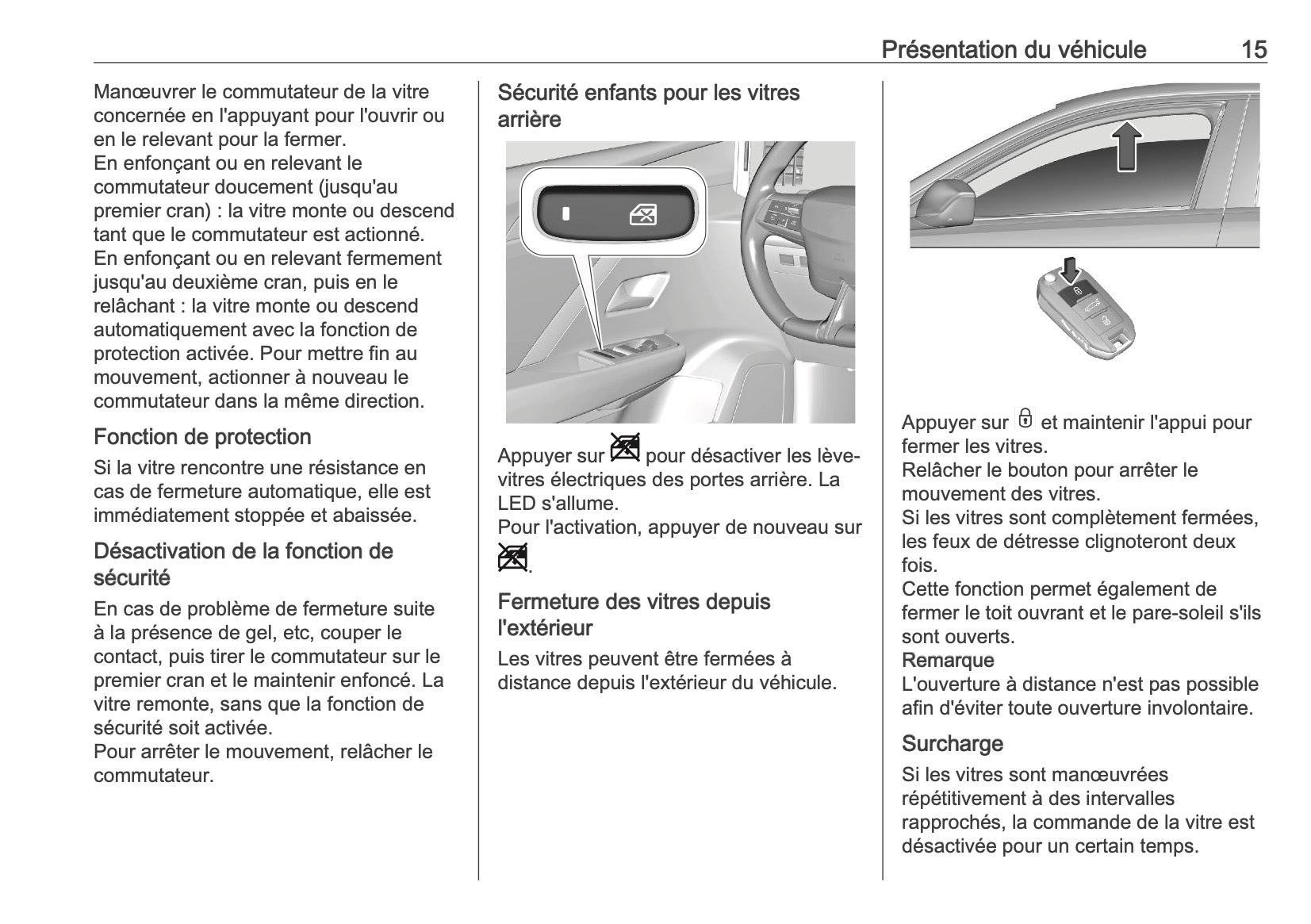 Présentation du véhicule 15

Manœuvrer le commutateur de la vitre concernée en l'appuyant pour l'ouvrir ou en le relevant pour la fermer.
En enfonçant ou en relevant le commutateur doucement (jusqu'au premier cran) : la vitre monte ou descend tant que le commutateur est actionné.
En enfonçant ou en relevant fermement jusqu'au deuxième cran, puis en le relâchant : la vitre monte ou descend automatiquement avec la fonction de protection activée. Pour mettre fin au mouvement, actionner à nouveau le commutateur dans la même direction.

Fonction de protection

Si la vitre rencontre une résistance en cas de fermeture automatique, elle est immédiatement stoppée et abaissée.

Désactivation de la fonction de sécurité

En cas de problème de fermeture suite à la présence de gel, etc, couper le contact, puis tirer le commutateur sur le premier cran et le maintenir enfoncé. La vitre remonte, sans que la fonction de sécurité soit activée.
Pour arrêter le mouvement, relâcher le commutateur.

Sécurité enfants pour les vitres arrière

Appuyer sur pour désactiver les lève-vitres électriques des portes arrière. La LED s'allume.
Pour l'activation, appuyer de nouveau sur .

Fermeture des vitres depuis l'extérieur

Les vitres peuvent être fermées à distance depuis l'extérieur du véhicule.

Appuyer sur et maintenir l'appui pour fermer les vitres.
Relâcher le bouton pour arrêter le mouvement des vitres.
Si les vitres sont complètement fermées, les feux de détresse clignoteront deux fois.
Cette fonction permet également de fermer le toit ouvrant et le pare-soleil s'ils sont ouverts.
Remarque
L'ouverture à distance n'est pas possible afin d'éviter toute ouverture involontaire.

Surcharge

Si les vitres sont manœuvrées répétitivement à des intervalles rapprochés, la commande de la vitre est désactivée pour un certain temps.