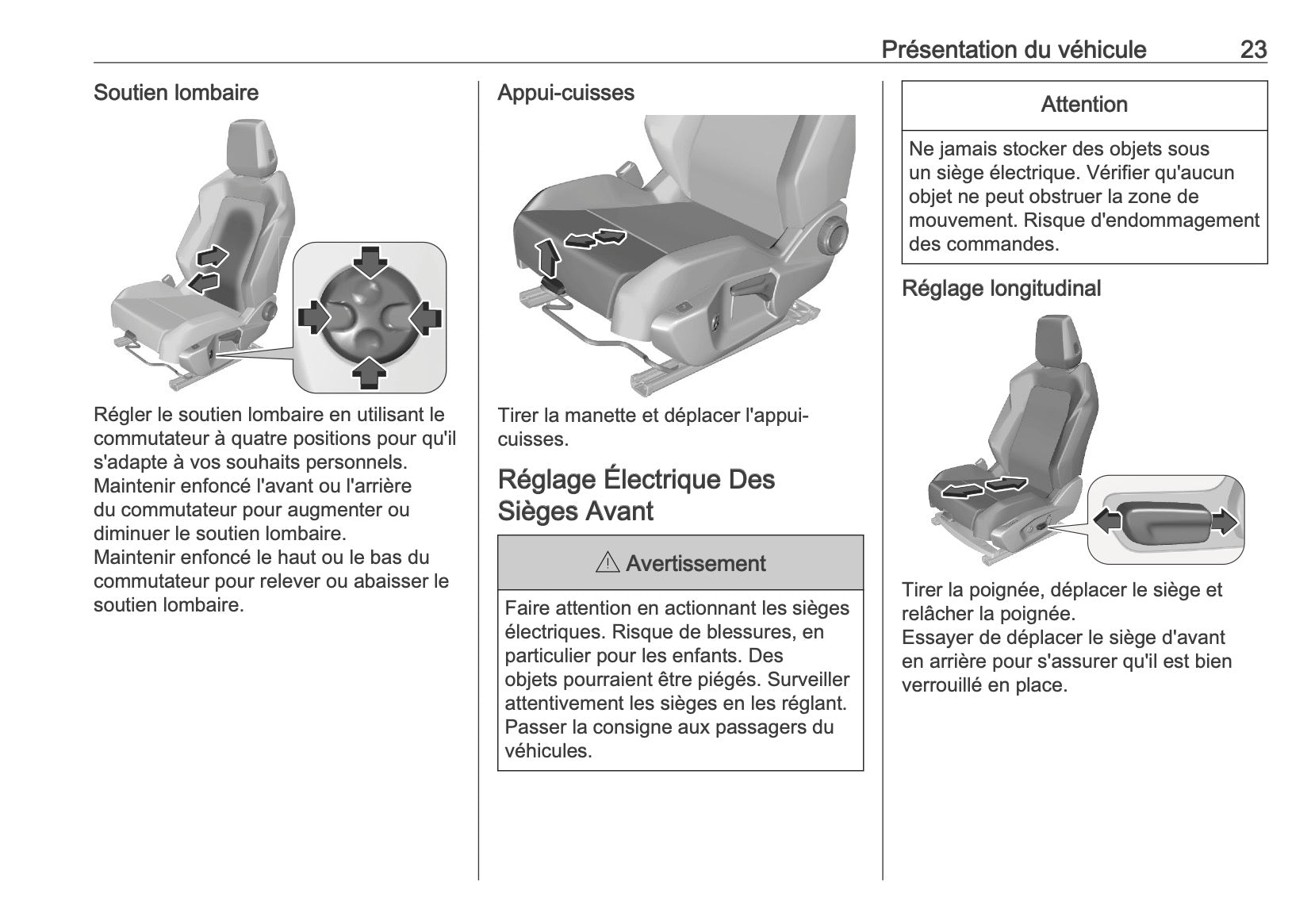 Présentation du véhicule 23

Soutien lombaire

Régler le soutien lombaire en utilisant le commutateur à quatre positions pour qu'il s'adapte à vos souhaits personnels.
Maintenir enfoncé l'avant ou l'arrière du commutateur pour augmenter ou diminuer le soutien lombaire.
Maintenir enfoncé le haut ou le bas du commutateur pour relever ou abaisser le soutien lombaire.

Appui-cuisses

Tirer la manette et déplacer l'appui-cuisses.

Réglage Électrique Des Sièges Avant

⚠ Avertissement

Faire attention en actionnant les sièges électriques. Risque de blessures, en particulier pour les enfants. Des objets pourraient être piégés. Surveiller attentivement les sièges en les réglant. Passer la consigne aux passagers du véhicules.

Attention

Ne jamais stocker des objets sous un siège électrique. Vérifier qu'aucun objet ne peut obstruer la zone de mouvement. Risque d'endommagement des commandes.

Réglage longitudinal

Tirer la poignée, déplacer le siège et relâcher la poignée.
Essayer de déplacer le siège d'avant en arrière pour s'assurer qu'il est bien verrouillé en place.