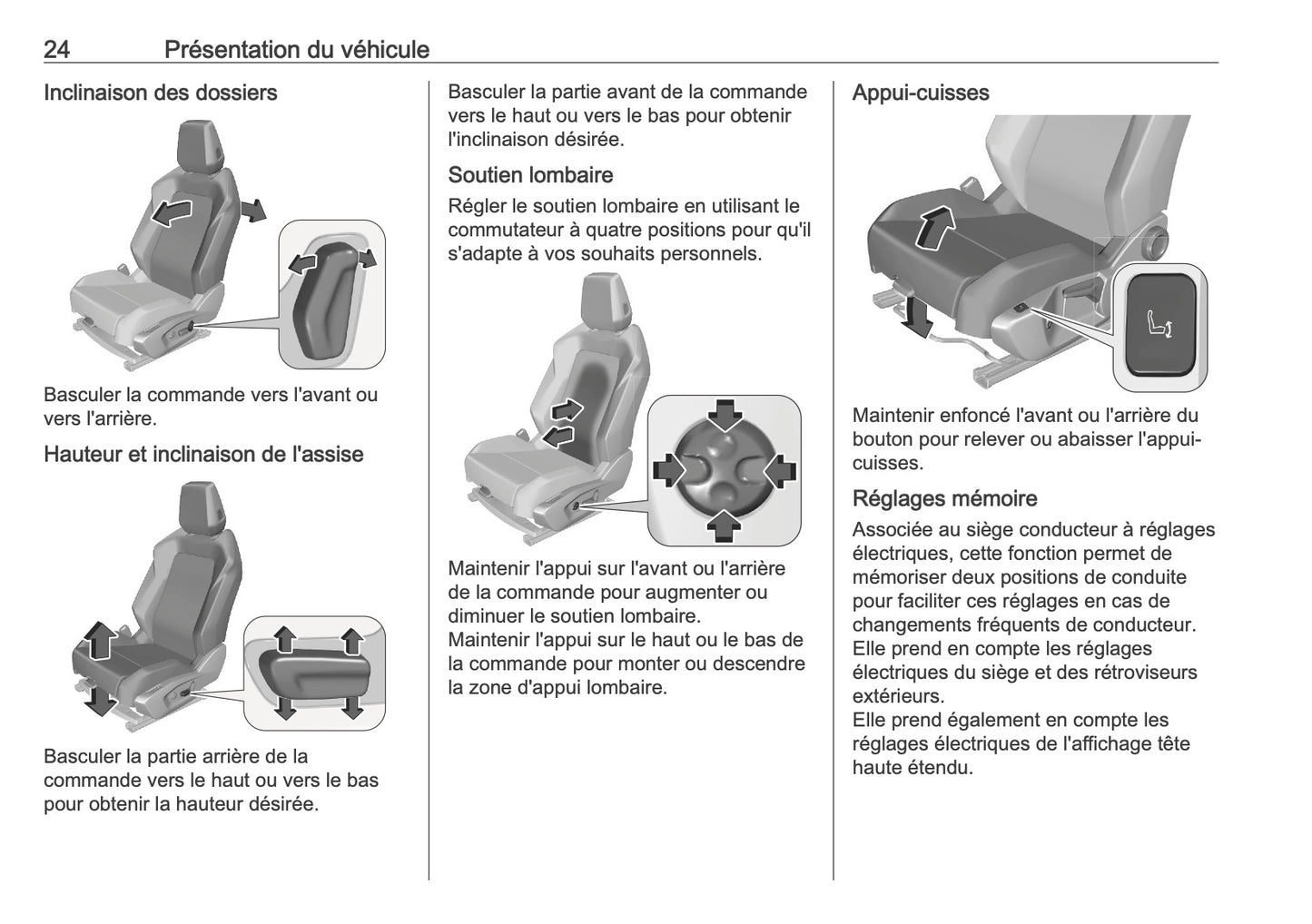 24 Présentation du véhicule

Inclinaison des dossiers

Basculer la commande vers l'avant ou vers l'arrière.

Hauteur et inclinaison de l'assise

Basculer la partie arrière de la commande vers le haut ou vers le bas pour obtenir la hauteur désirée.

Basculer la partie avant de la commande vers le haut ou vers le bas pour obtenir l'inclinaison désirée.

Soutien lombaire

Régler le soutien lombaire en utilisant le commutateur à quatre positions pour qu'il s'adapte à vos souhaits personnels.

Maintenir l'appui sur l'avant ou l'arrière de la commande pour augmenter ou diminuer le soutien lombaire.
Maintenir l'appui sur le haut ou le bas de la commande pour monter ou descendre la zone d'appui lombaire.

Appui-cuisses

Maintenir enfoncé l'avant ou l'arrière du bouton pour relever ou abaisser l'appui-cuisses.

Réglages mémoire

Associée au siège conducteur à réglages électriques, cette fonction permet de mémoriser deux positions de conduite pour faciliter ces réglages en cas de changements fréquents de conducteur.
Elle prend en compte les réglages électriques du siège et des rétroviseurs extérieurs.
Elle prend également en compte les réglages électriques de l'affichage tête haute étendu.