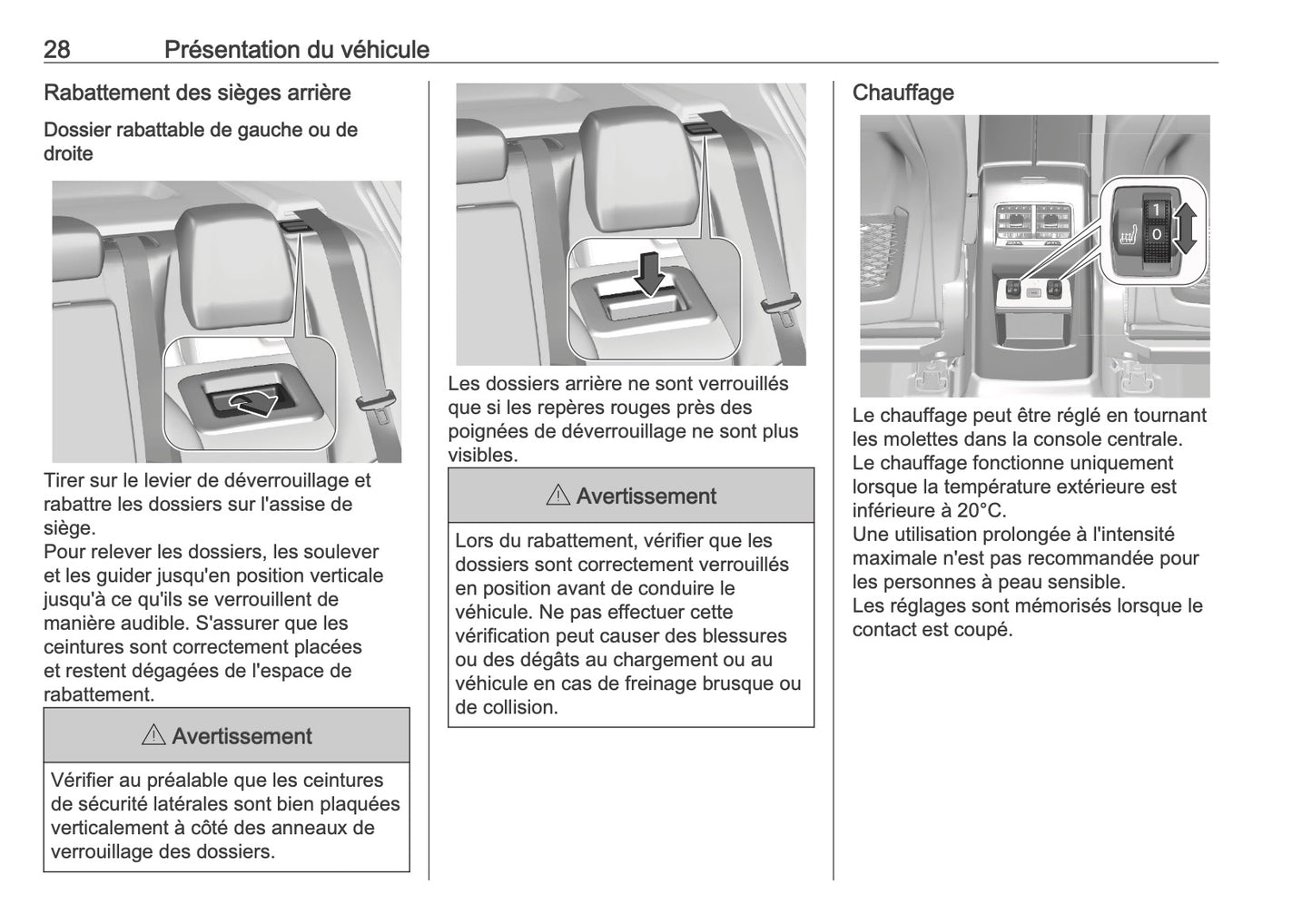 28 Présentation du véhicule

Rabattement des sièges arrière

Dossier rabattable de gauche ou de droite

Tirer sur le levier de déverrouillage et rabattre les dossiers sur l'assise de siège.
Pour relever les dossiers, les soulever et les guider jusqu'en position verticale jusqu'à ce qu'ils se verrouillent de manière audible. S'assurer que les ceintures sont correctement placées et restent dégagées de l'espace de rabattement.

⚠ Avertissement

Vérifier au préalable que les ceintures de sécurité latérales sont bien plaquées verticalement à côté des anneaux de verrouillage des dossiers.

Les dossiers arrière ne sont verrouillés que si les repères rouges près des poignées de déverrouillage ne sont plus visibles.

⚠ Avertissement

Lors du rabattement, vérifier que les dossiers sont correctement verrouillés en position avant de conduire le véhicule. Ne pas effectuer cette vérification peut causer des blessures ou des dégâts au chargement ou au véhicule en cas de freinage brusque ou de collision.

Chauffage

1
0

Le chauffage peut être réglé en tournant les molettes dans la console centrale.
Le chauffage fonctionne uniquement lorsque la température extérieure est inférieure à 20°C.
Une utilisation prolongée à l'intensité maximale n'est pas recommandée pour les personnes à peau sensible.
Les réglages sont mémorisés lorsque le contact est coupé.