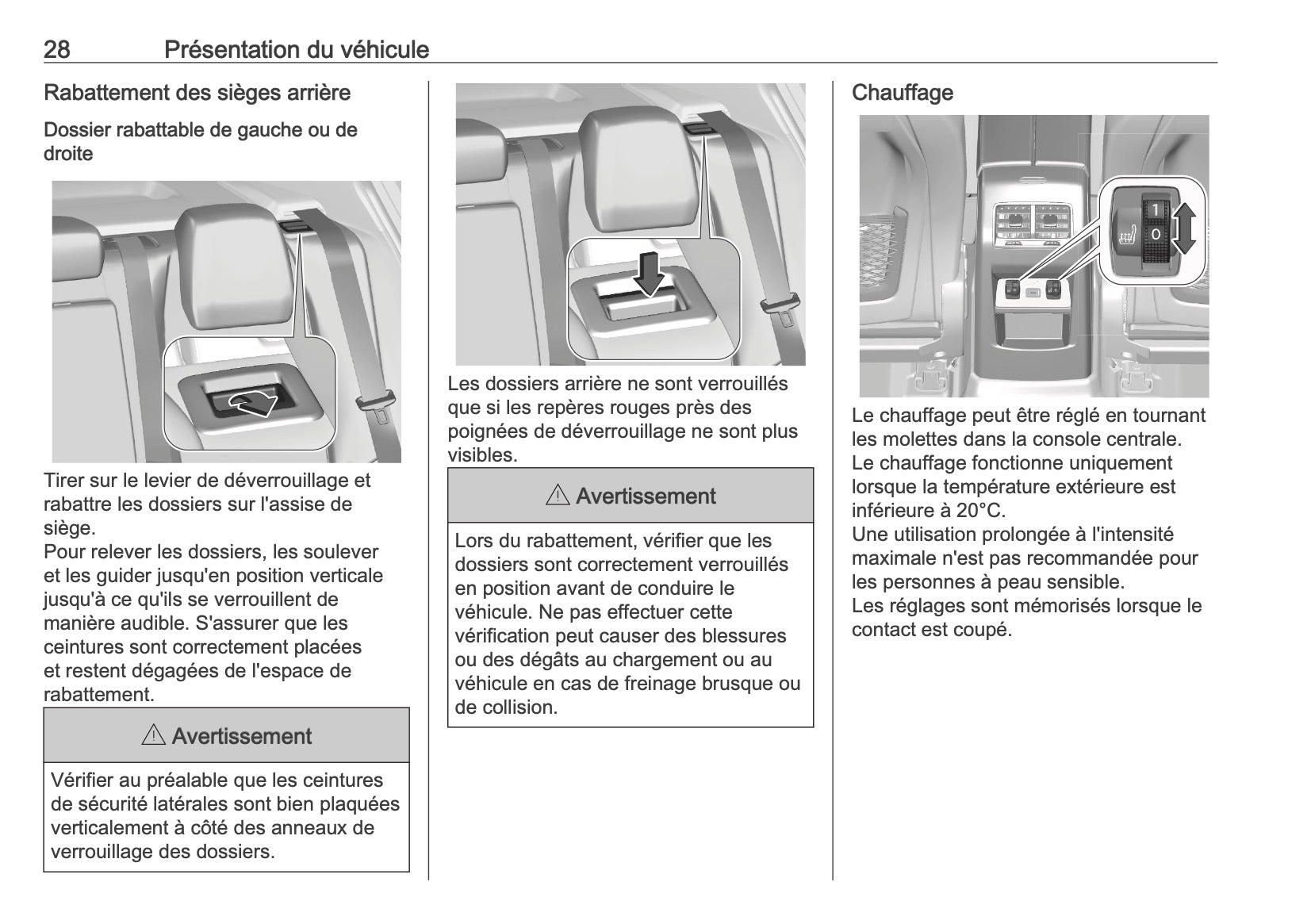 28 Présentation du véhicule

Rabattement des sièges arrière

Dossier rabattable de gauche ou de droite

Tirer sur le levier de déverrouillage et rabattre les dossiers sur l'assise de siège.
Pour relever les dossiers, les soulever et les guider jusqu'en position verticale jusqu'à ce qu'ils se verrouillent de manière audible. S'assurer que les ceintures sont correctement placées et restent dégagées de l'espace de rabattement.

⚠ Avertissement

Vérifier au préalable que les ceintures de sécurité latérales sont bien plaquées verticalement à côté des anneaux de verrouillage des dossiers.

Les dossiers arrière ne sont verrouillés que si les repères rouges près des poignées de déverrouillage ne sont plus visibles.

⚠ Avertissement

Lors du rabattement, vérifier que les dossiers sont correctement verrouillés en position avant de conduire le véhicule. Ne pas effectuer cette vérification peut causer des blessures ou des dégâts au chargement ou au véhicule en cas de freinage brusque ou de collision.

Chauffage

1
0

Le chauffage peut être réglé en tournant les molettes dans la console centrale.
Le chauffage fonctionne uniquement lorsque la température extérieure est inférieure à 20°C.
Une utilisation prolongée à l'intensité maximale n'est pas recommandée pour les personnes à peau sensible.
Les réglages sont mémorisés lorsque le contact est coupé.