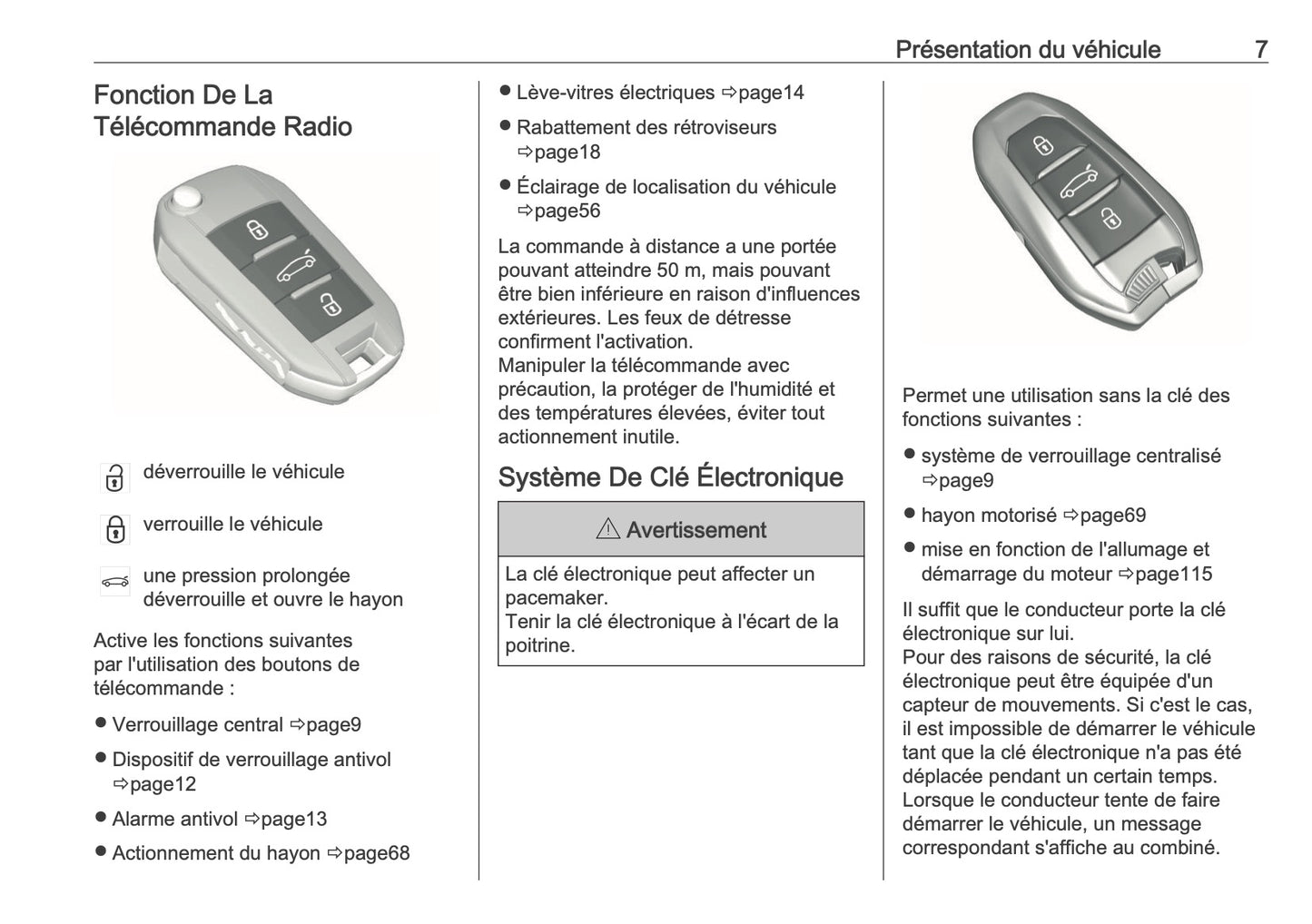 Présentation du véhicule 7

Fonction De La Télécommande Radio

déverrouille le véhicule

verrouille le véhicule

une pression prolongée déverrouille et ouvre le hayon

Active les fonctions suivantes par l'utilisation des boutons de télécommande :

● Verrouillage central ⇨page9

● Dispositif de verrouillage antivol ⇨page12

● Alarme antivol ⇨page13

● Actionnement du hayon ⇨page68

● Lève-vitres électriques ⇨page14

● Rabattement des rétroviseurs ⇨page18

● Éclairage de localisation du véhicule ⇨page56

La commande à distance a une portée pouvant atteindre 50 m, mais pouvant être bien inférieure en raison d'influences extérieures. Les feux de détresse confirment l'activation.
Manipuler la télécommande avec précaution, la protéger de l'humidité et des températures élevées, éviter tout actionnement inutile.

Système De Clé Électronique

⚠ Avertissement

La clé électronique peut affecter un pacemaker.
Tenir la clé électronique à l'écart de la poitrine.

Permet une utilisation sans la clé des fonctions suivantes :

● système de verrouillage centralisé ⇨page9

● hayon motorisé ⇨page69

● mise en fonction de l'allumage et démarrage du moteur ⇨page115

Il suffit que le conducteur porte la clé électronique sur lui.
Pour des raisons de sécurité, la clé électronique peut être équipée d'un capteur de mouvements. Si c'est le cas, il est impossible de démarrer le véhicule tant que la clé électronique n'a pas été déplacée pendant un certain temps.
Lorsque le conducteur tente de faire démarrer le véhicule, un message correspondant s'affiche au combiné.