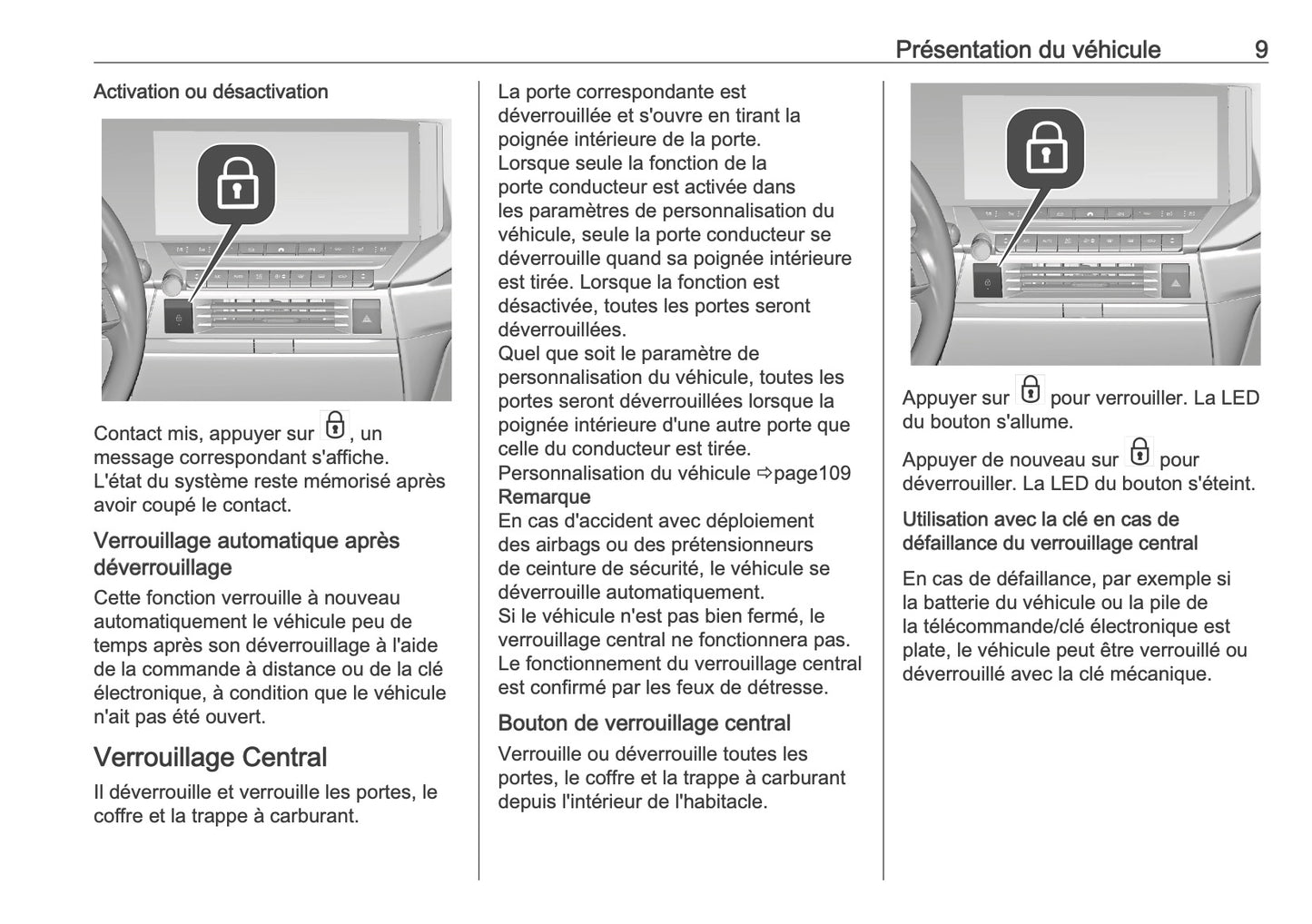 Présentation du véhicule 9

Activation ou désactivation

Contact mis, appuyer sur , un message correspondant s'affiche. L'état du système reste mémorisé après avoir coupé le contact.

Verrouillage automatique après déverrouillage

Cette fonction verrouille à nouveau automatiquement le véhicule peu de temps après son déverrouillage à l'aide de la commande à distance ou de la clé électronique, à condition que le véhicule n'ait pas été ouvert.

Verrouillage Central

Il déverrouille et verrouille les portes, le coffre et la trappe à carburant.

La porte correspondante est déverrouillée et s'ouvre en tirant la poignée intérieure de la porte.
Lorsque seule la fonction de la porte conducteur est activée dans les paramètres de personnalisation du véhicule, seule la porte conducteur se déverrouille quand sa poignée intérieure est tirée. Lorsque la fonction est désactivée, toutes les portes seront déverrouillées.
Quel que soit le paramètre de personnalisation du véhicule, toutes les portes seront déverrouillées lorsque la poignée intérieure d'une autre porte que celle du conducteur est tirée.
Personnalisation du véhicule ⇨page109
Remarque
En cas d'accident avec déploiement des airbags ou des prétensionneurs de ceinture de sécurité, le véhicule se déverrouille automatiquement.
Si le véhicule n'est pas bien fermé, le verrouillage central ne fonctionnera pas.
Le fonctionnement du verrouillage central est confirmé par les feux de détresse.

Bouton de verrouillage central

Verrouille ou déverrouille toutes les portes, le coffre et la trappe à carburant depuis l'intérieur de l'habitacle.

Appuyer sur  pour verrouiller. La LED du bouton s'allume.

Appuyer de nouveau sur  pour déverrouiller. La LED du bouton s'éteint.

Utilisation avec la clé en cas de défaillance du verrouillage central

En cas de défaillance, par exemple si la batterie du véhicule ou la pile de la télécommande/clé électronique est plate, le véhicule peut être verrouillé ou déverrouillé avec la clé mécanique.