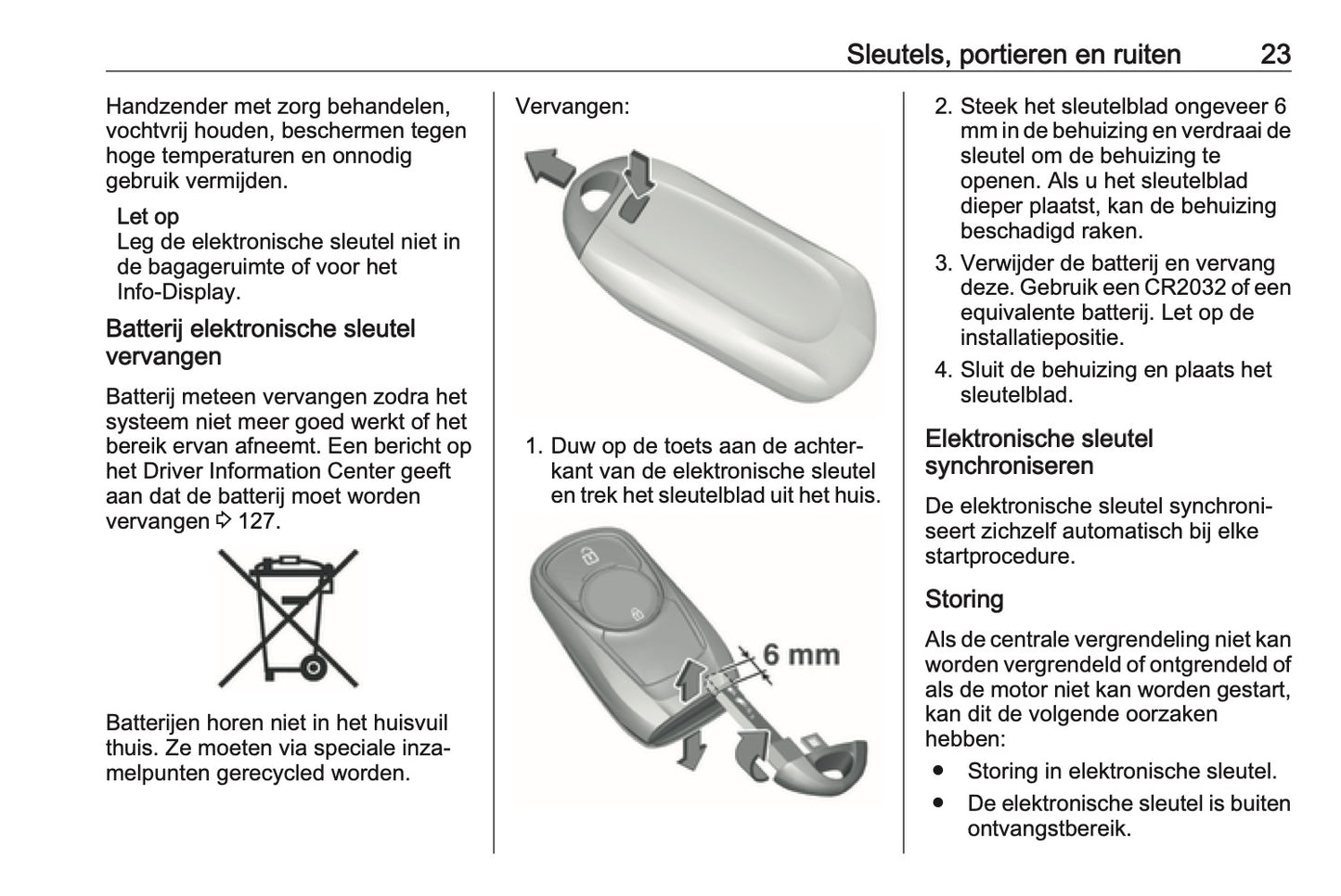 Sleutels, portieren en ruiten 23

Handzender met zorg behandelen, vochtvrij houden, beschermen tegen hoge temperaturen en onnodig gebruik vermijden.

Let op
Leg de elektronische sleutel niet in de bagageruimte of voor het Info-Display.

Batterij elektronische sleutel vervangen

Batterij meteen vervangen zodra het systeem niet meer goed werkt of het bereik ervan afneemt. Een bericht op het Driver Information Center geeft aan dat de batterij moet worden vervangen ⇨ 127.

Batterijen horen niet in het huisvuil thuis. Ze moeten via speciale inzamelpunten gerecycled worden.

Vervangen:

1. Duw op de toets aan de achterkant van de elektronische sleutel en trek het sleutelblad uit het huis.

6 mm

2. Steek het sleutelblad ongeveer 6 mm in de behuizing en verdraai de sleutel om de behuizing te openen. Als u het sleutelblad dieper plaatst, kan de behuizing beschadigd raken.
3. Verwijder de batterij en vervang deze. Gebruik een CR2032 of een equivalente batterij. Let op de installatiepositie.
4. Sluit de behuizing en plaats het sleutelblad.

Elektronische sleutel synchroniseren

De elektronische sleutel synchroniseert zichzelf automatisch bij elke startprocedure.

Storing

Als de centrale vergrendeling niet kan worden vergrendeld of ontgrendeld of als de motor niet kan worden gestart, kan dit de volgende oorzaken hebben:
● Storing in elektronische sleutel.
● De elektronische sleutel is buiten ontvangstbereik.