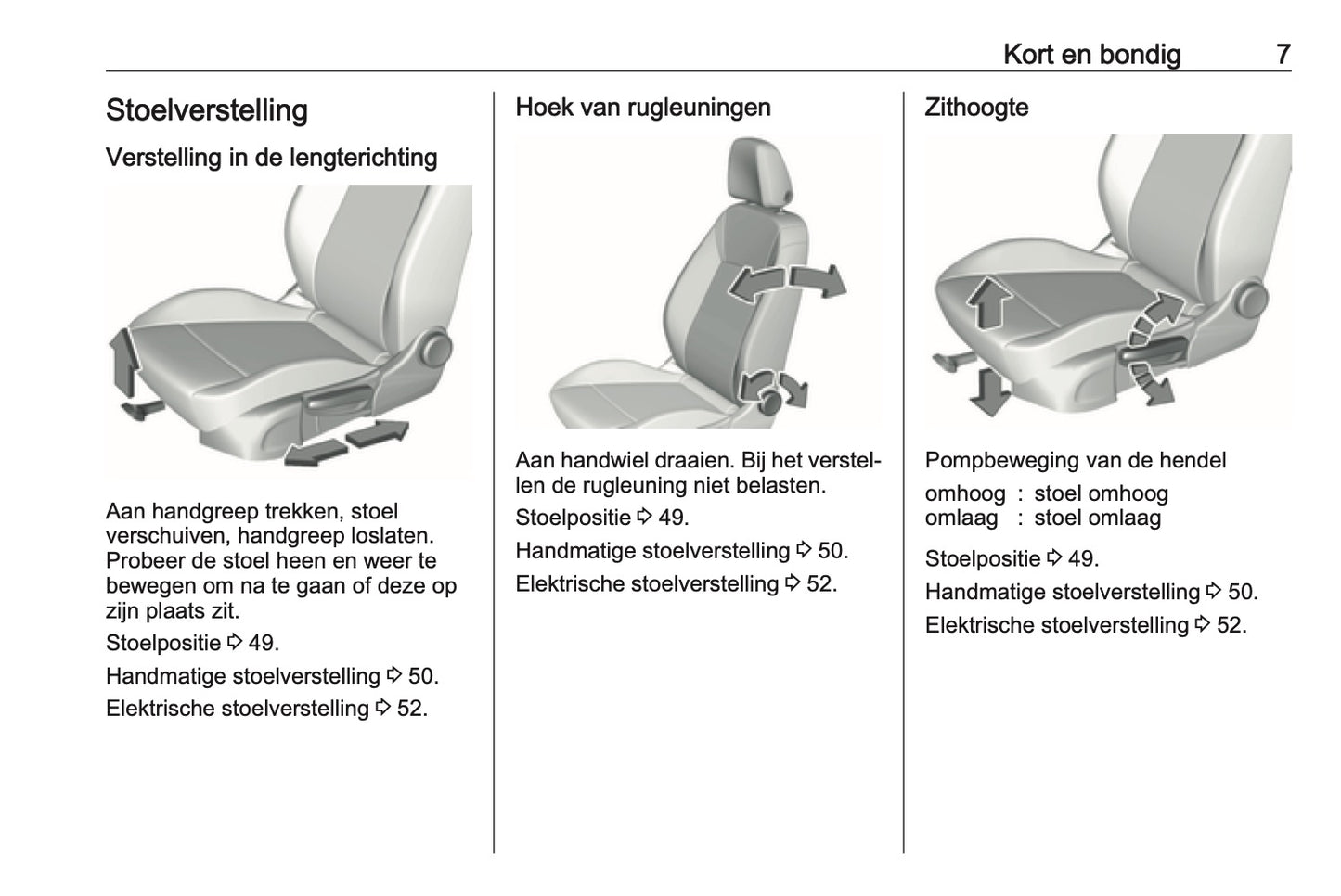 Kort en bondig 7

Stoelverstelling

Verstelling in de lengterichting

Aan handgreep trekken, stoel verschuiven, handgreep loslaten. Probeer de stoel heen en weer te bewegen om na te gaan of deze op zijn plaats zit.

Stoelpositie ⇨ 49.

Handmatige stoelverstelling ⇨ 50.

Elektrische stoelverstelling ⇨ 52.

Hoek van rugleuningen

Aan handwiel draaien. Bij het verstellen de rugleuning niet belasten.

Stoelpositie ⇨ 49.

Handmatige stoelverstelling ⇨ 50.

Elektrische stoelverstelling ⇨ 52.

Zithoogte

Pompbeweging van de hendel

omhoog : stoel omhoog
omlaag : stoel omlaag

Stoelpositie ⇨ 49.

Handmatige stoelverstelling ⇨ 50.

Elektrische stoelverstelling ⇨ 52.