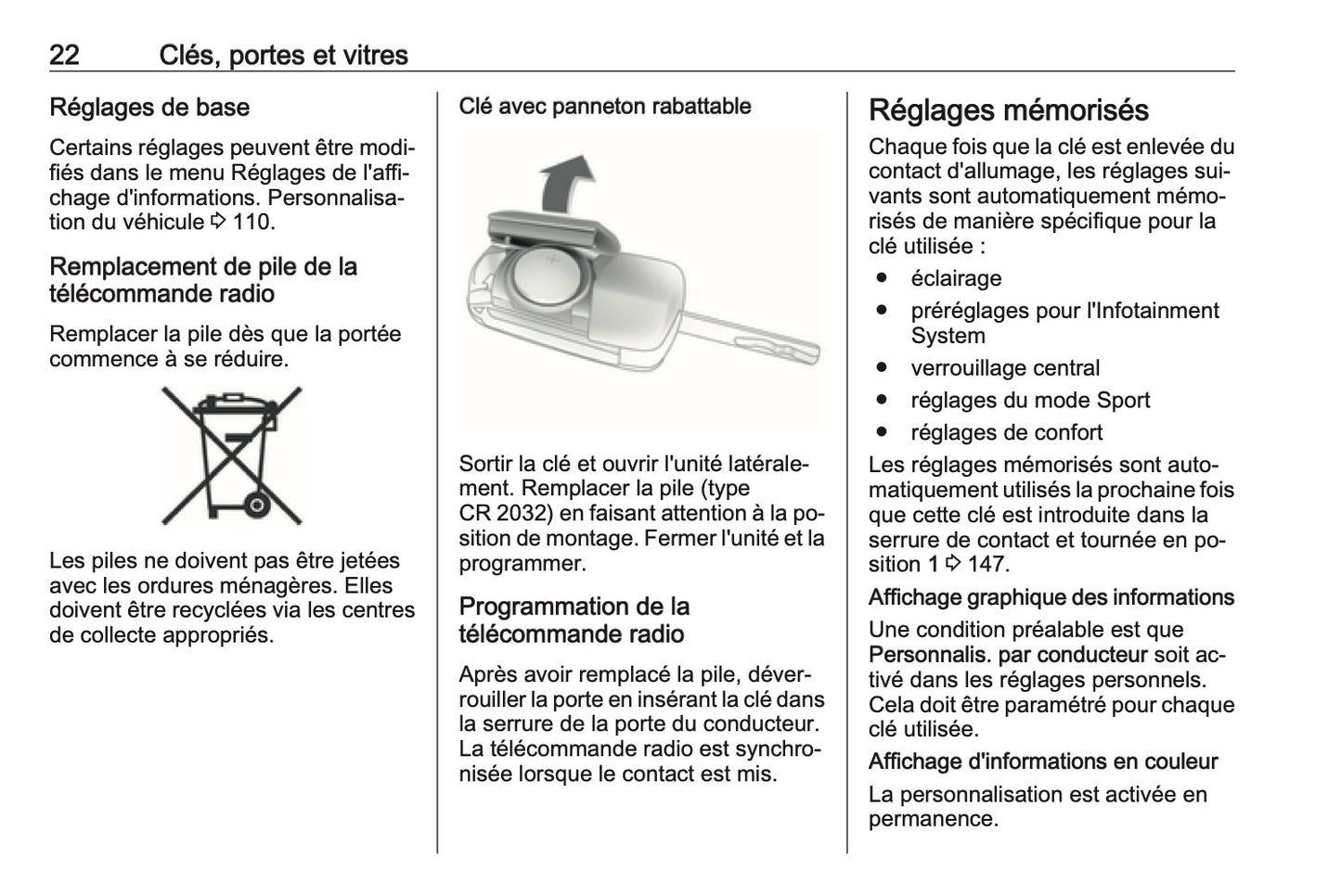 22 Clés, portes et vitres

Réglages de base

Certains réglages peuvent être modifiés dans le menu Réglages de l'affichage d'informations. Personnalisation du véhicule ⇨ 110.

Remplacement de pile de la télécommande radio

Remplacer la pile dès que la portée commence à se réduire.

Les piles ne doivent pas être jetées avec les ordures ménagères. Elles doivent être recyclées via les centres de collecte appropriés.

Clé avec panneton rabattable

Sortir la clé et ouvrir l'unité latéralement. Remplacer la pile (type CR 2032) en faisant attention à la position de montage. Fermer l'unité et la programmer.

Programmation de la télécommande radio

Après avoir remplacé la pile, déverrouiller la porte en insérant la clé dans la serrure de la porte du conducteur. La télécommande radio est synchronisée lorsque le contact est mis.

Réglages mémorisés

Chaque fois que la clé est enlevée du contact d'allumage, les réglages suivants sont automatiquement mémorisés de manière spécifique pour la clé utilisée :

● éclairage
● préréglages pour l'Infotainment System
● verrouillage central
● réglages du mode Sport
● réglages de confort

Les réglages mémorisés sont automatiquement utilisés la prochaine fois que cette clé est introduite dans la serrure de contact et tournée en position 1 ⇨ 147.

Affichage graphique des informations

Une condition préalable est que Personnalis. par conducteur soit activé dans les réglages personnels. Cela doit être paramétré pour chaque clé utilisée.

Affichage d'informations en couleur

La personnalisation est activée en permanence.