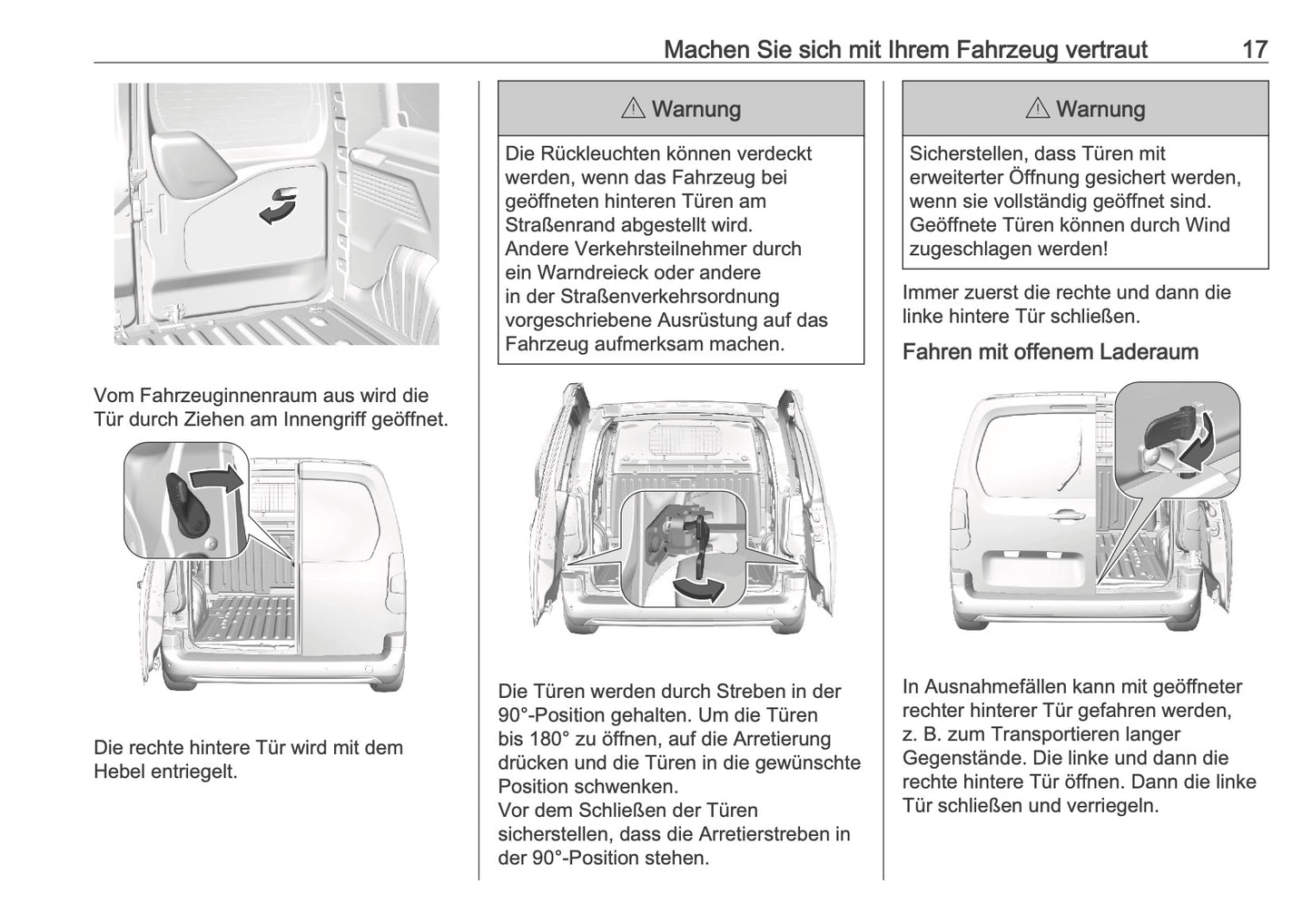 Machen Sie sich mit Ihrem Fahrzeug vertraut 17

Vom Fahrzeuginnenraum aus wird die Tür durch Ziehen am Innengriff geöffnet.

Die rechte hintere Tür wird mit dem Hebel entriegelt.

⚠ Warnung

Die Rückleuchten können verdeckt werden, wenn das Fahrzeug bei geöffneten hinteren Türen am Straßenrand abgestellt wird. Andere Verkehrsteilnehmer durch ein Warndreieck oder andere in der Straßenverkehrsordnung vorgeschriebene Ausrüstung auf das Fahrzeug aufmerksam machen.

Die Türen werden durch Streben in der 90°-Position gehalten. Um die Türen bis 180° zu öffnen, auf die Arretierung drücken und die Türen in die gewünschte Position schwenken.
Vor dem Schließen der Türen sicherstellen, dass die Arretierstreben in der 90°-Position stehen.

⚠ Warnung

Sicherstellen, dass Türen mit erweiterter Öffnung gesichert werden, wenn sie vollständig geöffnet sind. Geöffnete Türen können durch Wind zugeschlagen werden!

Immer zuerst die rechte und dann die linke hintere Tür schließen.

Fahren mit offenem Laderaum

In Ausnahmefällen kann mit geöffneter rechter hinterer Tür gefahren werden, z. B. zum Transportieren langer Gegenstände. Die linke und dann die rechte hintere Tür öffnen. Dann die linke Tür schließen und verriegeln.