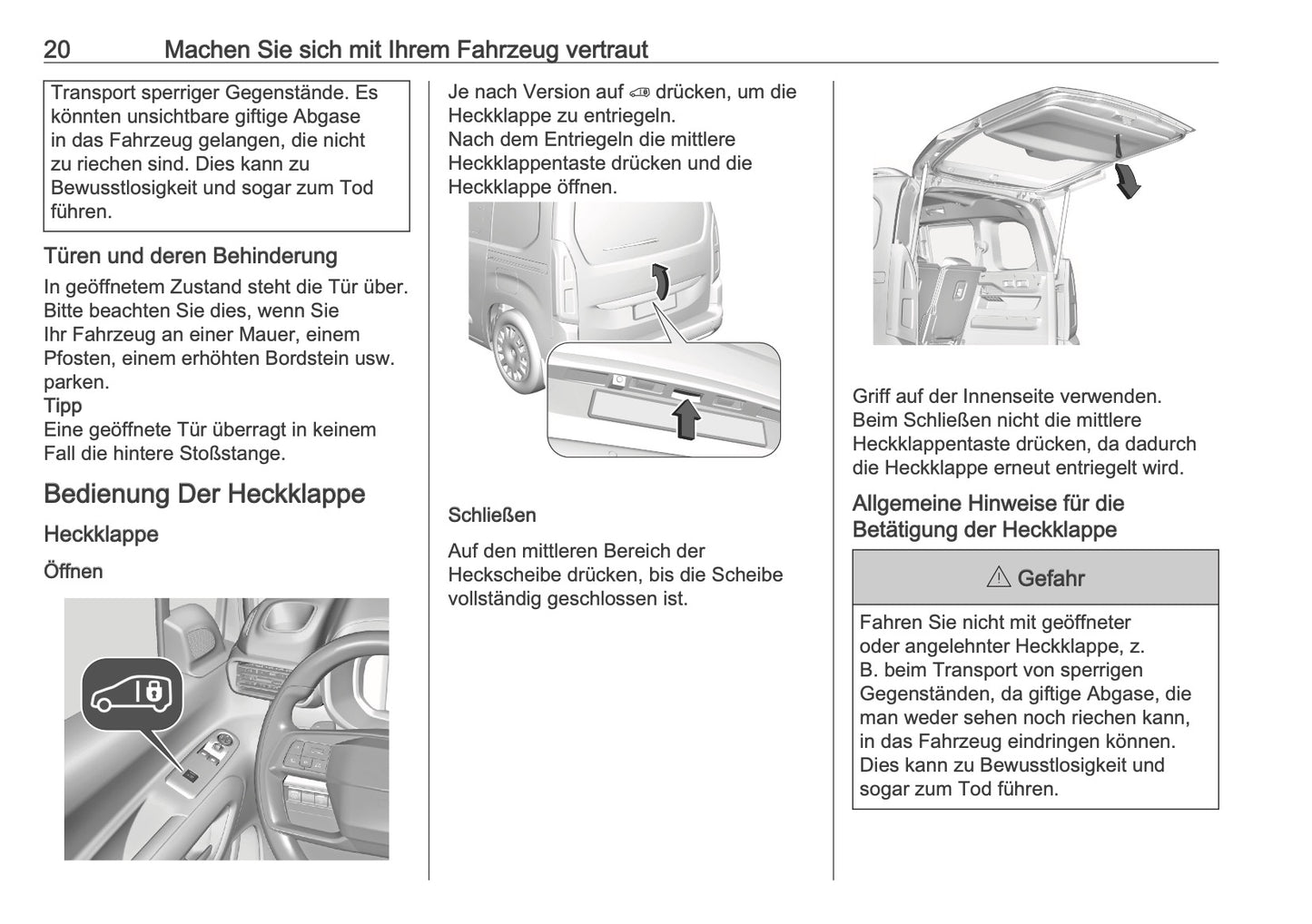 20 Machen Sie sich mit Ihrem Fahrzeug vertraut

Transport sperriger Gegenstände. Es könnten unsichtbare giftige Abgase in das Fahrzeug gelangen, die nicht zu riechen sind. Dies kann zu Bewusstlosigkeit und sogar zum Tod führen.

Türen und deren Behinderung

In geöffnetem Zustand steht die Tür über. Bitte beachten Sie dies, wenn Sie Ihr Fahrzeug an einer Mauer, einem Pfosten, einem erhöhten Bordstein usw. parken.

Tipp

Eine geöffnete Tür überragt in keinem Fall die hintere Stoßstange.

Bedienung Der Heckklappe

Heckklappe

Öffnen

Je nach Version auf drücken, um die Heckklappe zu entriegeln.
Nach dem Entriegeln die mittlere Heckklappentaste drücken und die Heckklappe öffnen.

Schließen

Auf den mittleren Bereich der Heckscheibe drücken, bis die Scheibe vollständig geschlossen ist.

Griff auf der Innenseite verwenden.
Beim Schließen nicht die mittlere Heckklappentaste drücken, da dadurch die Heckklappe erneut entriegelt wird.

Allgemeine Hinweise für die Betätigung der Heckklappe

⚠ Gefahr

Fahren Sie nicht mit geöffneter oder angelehnter Heckklappe, z. B. beim Transport von sperrigen Gegenständen, da giftige Abgase, die man weder sehen noch riechen kann, in das Fahrzeug eindringen können. Dies kann zu Bewusstlosigkeit und sogar zum Tod führen.