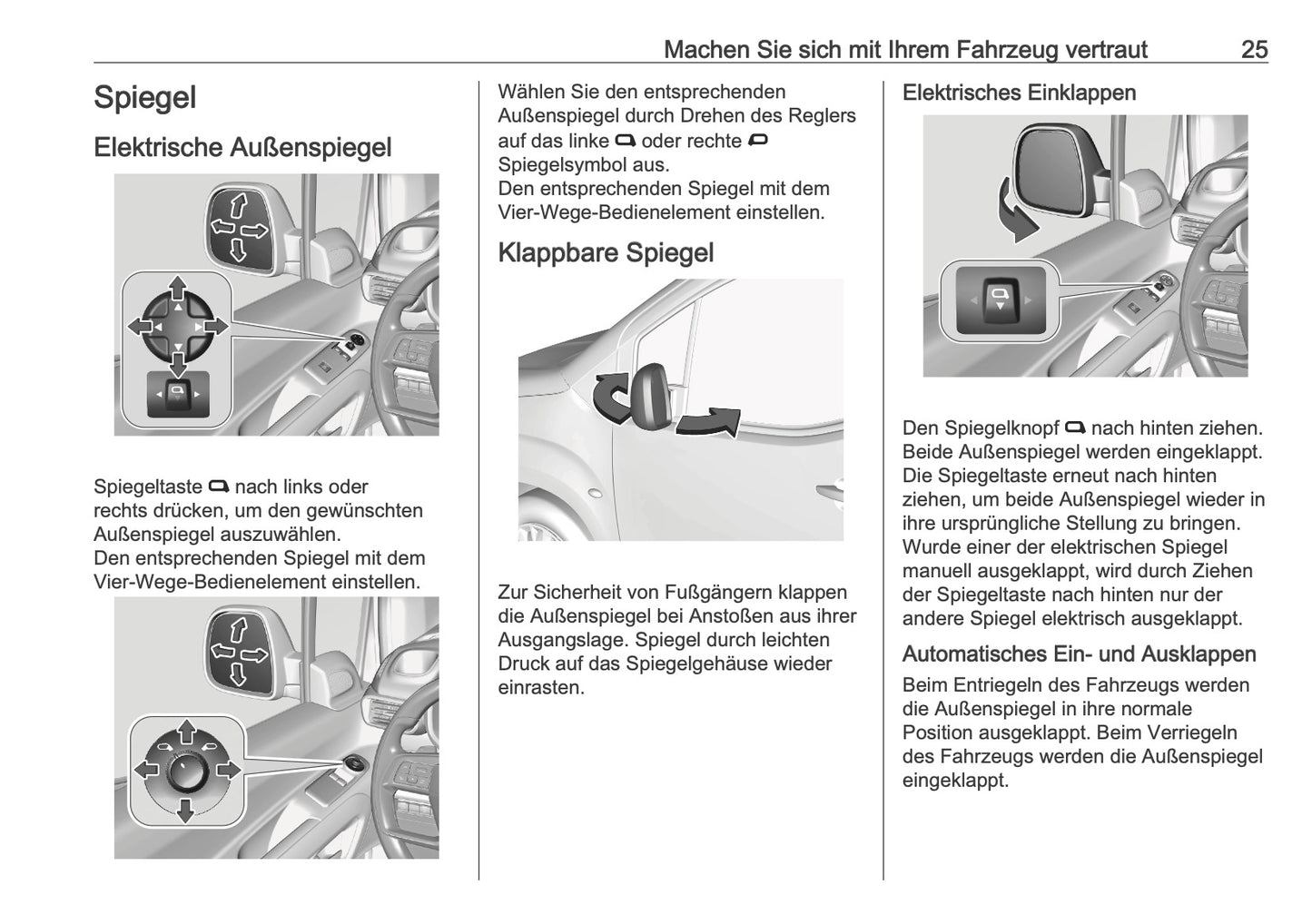 Machen Sie sich mit Ihrem Fahrzeug vertraut 25

Spiegel

Elektrische Außenspiegel

Spiegeltaste nach links oder rechts drücken, um den gewünschten Außenspiegel auszuwählen.
Den entsprechenden Spiegel mit dem Vier-Wege-Bedienelement einstellen.

Wählen Sie den entsprechenden Außenspiegel durch Drehen des Reglers auf das linke oder rechte Spiegelsymbol aus.
Den entsprechenden Spiegel mit dem Vier-Wege-Bedienelement einstellen.

Klappbare Spiegel

Zur Sicherheit von Fußgängern klappen die Außenspiegel bei Anstoßen aus ihrer Ausgangslage. Spiegel durch leichten Druck auf das Spiegelgehäuse wieder einrasten.

Elektrisches Einklappen

Den Spiegelknopf nach hinten ziehen. Beide Außenspiegel werden eingeklappt.
Die Spiegeltaste erneut nach hinten ziehen, um beide Außenspiegel wieder in ihre ursprüngliche Stellung zu bringen.
Wurde einer der elektrischen Spiegel manuell ausgeklappt, wird durch Ziehen der Spiegeltaste nach hinten nur der andere Spiegel elektrisch ausgeklappt.

Automatisches Ein- und Ausklappen

Beim Entriegeln des Fahrzeugs werden die Außenspiegel in ihre normale Position ausgeklappt. Beim Verriegeln des Fahrzeugs werden die Außenspiegel eingeklappt.