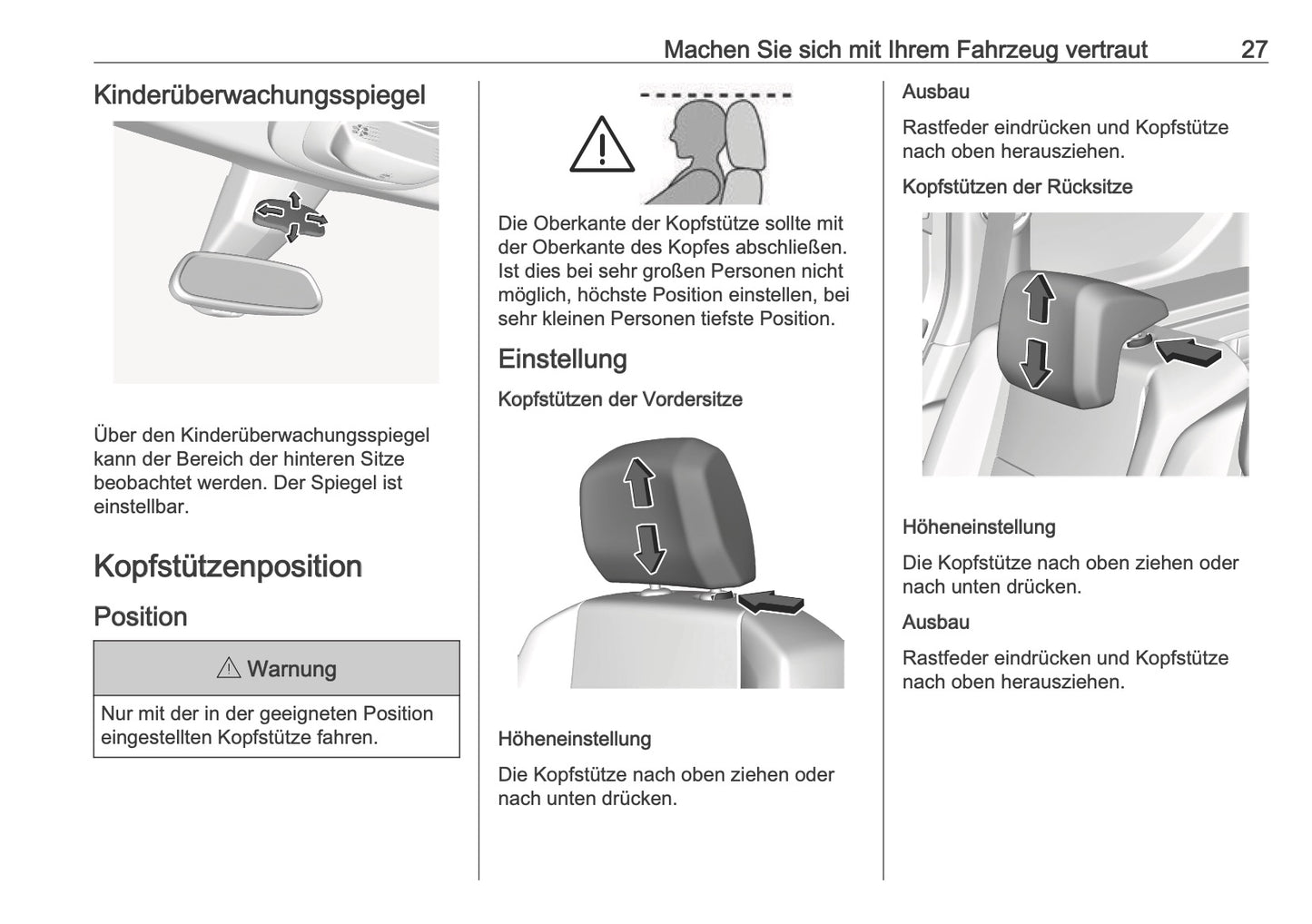 Machen Sie sich mit Ihrem Fahrzeug vertraut 27

Kinderüberwachungsspiegel

Über den Kinderüberwachungsspiegel kann der Bereich der hinteren Sitze beobachtet werden. Der Spiegel ist einstellbar.

Kopfstützenposition

Position

⚠ Warnung

Nur mit der in der geeigneten Position eingestellten Kopfstütze fahren.

Die Oberkante der Kopfstütze sollte mit der Oberkante des Kopfes abschließen. Ist dies bei sehr großen Personen nicht möglich, höchste Position einstellen, bei sehr kleinen Personen tiefste Position.

Einstellung

Kopfstützen der Vordersitze

Höheneinstellung

Die Kopfstütze nach oben ziehen oder nach unten drücken.

Ausbau

Rastfeder eindrücken und Kopfstütze nach oben herausziehen.

Kopfstützen der Rücksitze

Höheneinstellung

Die Kopfstütze nach oben ziehen oder nach unten drücken.

Ausbau

Rastfeder eindrücken und Kopfstütze nach oben herausziehen.