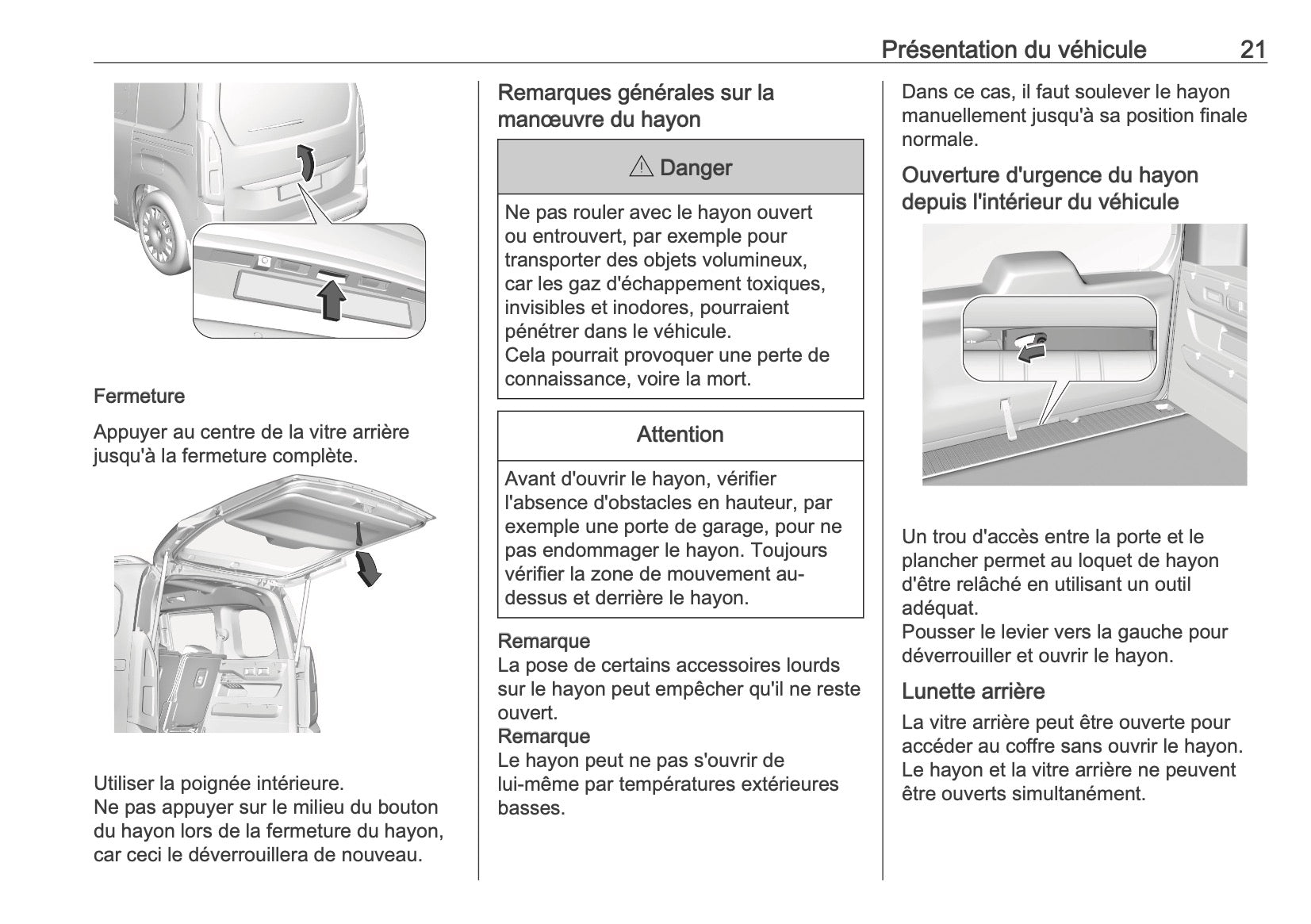 Présentation du véhicule 21

Fermeture

Appuyer au centre de la vitre arrière jusqu'à la fermeture complète.

Utiliser la poignée intérieure.
Ne pas appuyer sur le milieu du bouton du hayon lors de la fermeture du hayon, car ceci le déverrouillera de nouveau.

Remarques générales sur la manœuvre du hayon

⚠ Danger

Ne pas rouler avec le hayon ouvert ou entrouvert, par exemple pour transporter des objets volumineux, car les gaz d'échappement toxiques, invisibles et inodores, pourraient pénétrer dans le véhicule.
Cela pourrait provoquer une perte de connaissance, voire la mort.

Attention

Avant d'ouvrir le hayon, vérifier l'absence d'obstacles en hauteur, par exemple une porte de garage, pour ne pas endommager le hayon. Toujours vérifier la zone de mouvement au-dessus et derrière le hayon.

Remarque
La pose de certains accessoires lourds sur le hayon peut empêcher qu'il ne reste ouvert.
Remarque
Le hayon peut ne pas s'ouvrir de lui-même par températures extérieures basses.

Dans ce cas, il faut soulever le hayon manuellement jusqu'à sa position finale normale.

Ouverture d'urgence du hayon depuis l'intérieur du véhicule

Un trou d'accès entre la porte et le plancher permet au loquet de hayon d'être relâché en utilisant un outil adéquat.
Pousser le levier vers la gauche pour déverrouiller et ouvrir le hayon.

Lunette arrière

La vitre arrière peut être ouverte pour accéder au coffre sans ouvrir le hayon.
Le hayon et la vitre arrière ne peuvent être ouverts simultanément.